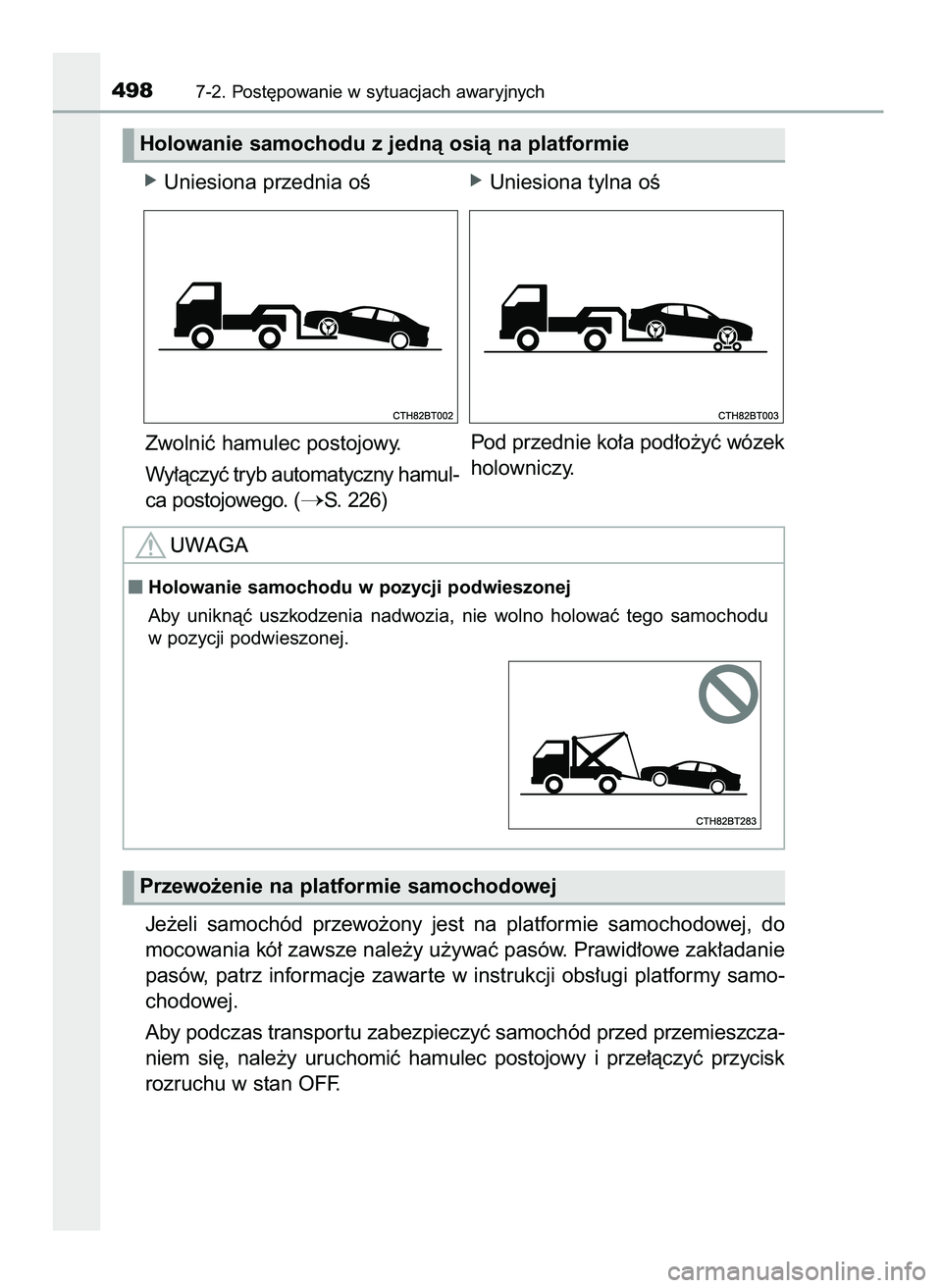 498 7-2. Postępowanie w sytuacjach awaryjnych

Holowanie samochodu z jedną osią na platformie

▶ Uniesiona przednia oś

CTH82BT002

Zwolnić hamulec postojowy.

Wyłączyć tryb automatyczny hamulca postojowego. (→S. 226)

▶ Uniesiona tylna oś

CTH82BT003

Pod przednie koła podłożyć wózek holowniczy.

UWAGA

■ Holowanie samochodu w pozycji podwieszonej

Aby uniknąć uszkodzenia nadwozia, nie wolno holować tego samochodu w pozycji podwieszonej.

CTH82BT283

Przewożenie na platformie samochodowej

Jeżeli samochód przewożony jest na platformie samochodowej, do mocowania kół zawsze należy używać pasów. Prawidłowe zakładanie pasów, patrz informacje zawarte w instrukcji obsługi platformy samochodowej.

Aby podczas transportu zabezpieczyć samochód przed przemieszczaniem się, należy uruchomić hamulec postojowy i przełączyć przycisk rozruchu w stan OFF.

carmanualsonline.info