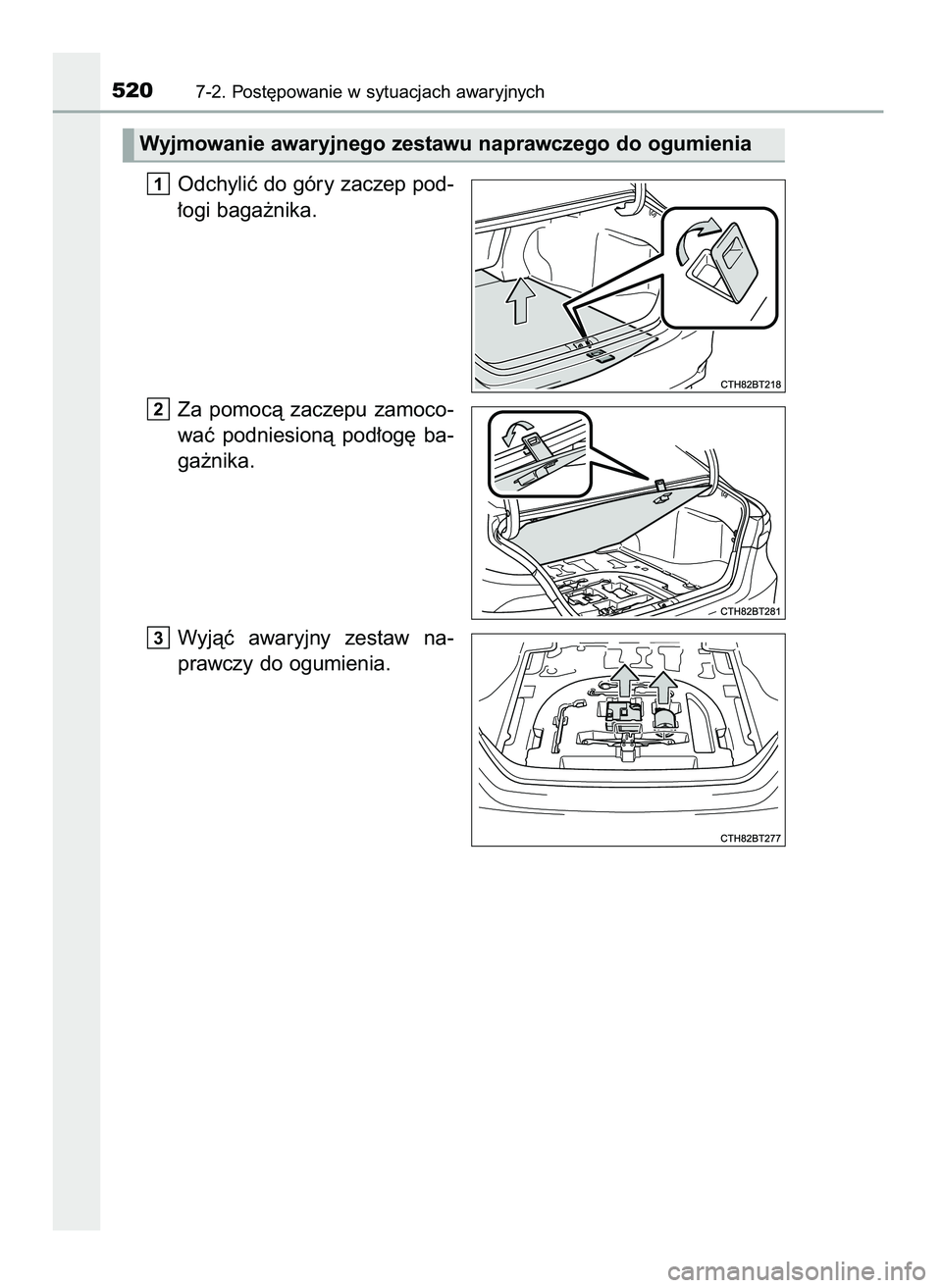 520 7-2. Postępowanie w sytuacjach awaryjnych

Wyjmowanie awaryjnego zestawu naprawczego do ogumienia

1 Odchylić do góry zaczep podłogi bagażnika.

CTH82BT218

2 Za pomocą zaczepu zamocować podniesioną podłogę bagażnika.

CTH82BT281

3 Wyjąć awaryjny zestaw naprawczy do ogumienia.

CTH82BT277

carmanualsonline.info