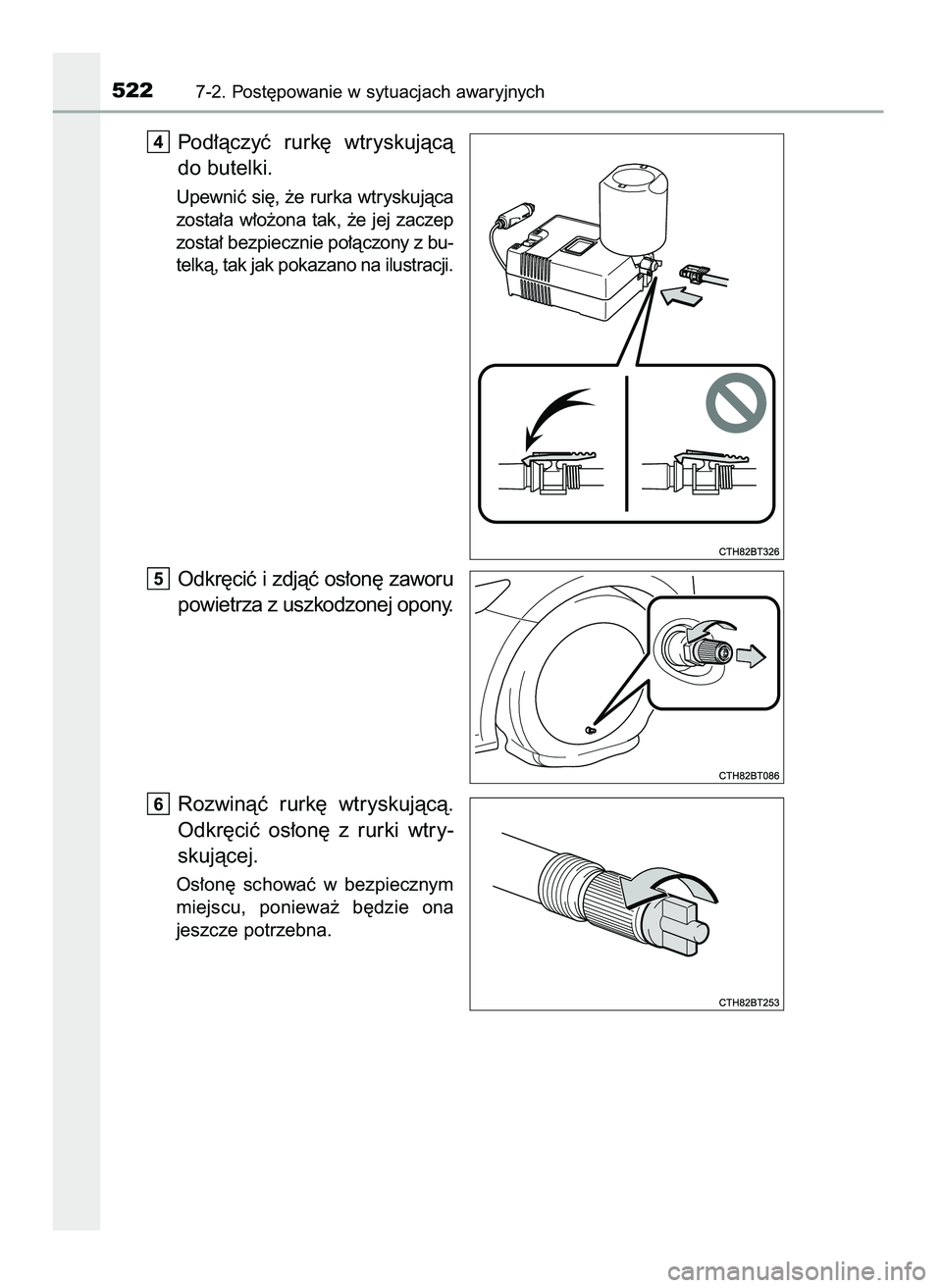 522 7-2. Postępowanie w sytuacjach awaryjnych

4 Podłączyć rurkę wtryskującą do butelki.

Upewnić się, że rurka wtryskująca została włożona tak, że jej zaczep został bezpiecznie połączony z butelką, tak jak pokazano na ilustracji.

CTH82BT326

5 Odkręcić i zdjąć osłonę zaworu powietrza z uszkodzonej opony.

CTH82BT086

6 Rozwinąć rurkę wtryskującą. Odkręcić osłonę z rurki wtryskującej.

Osłonę schować w bezpiecznym miejscu, ponieważ będzie ona jeszcze potrzebna.

CTH82BT253

carmanualsonline.info