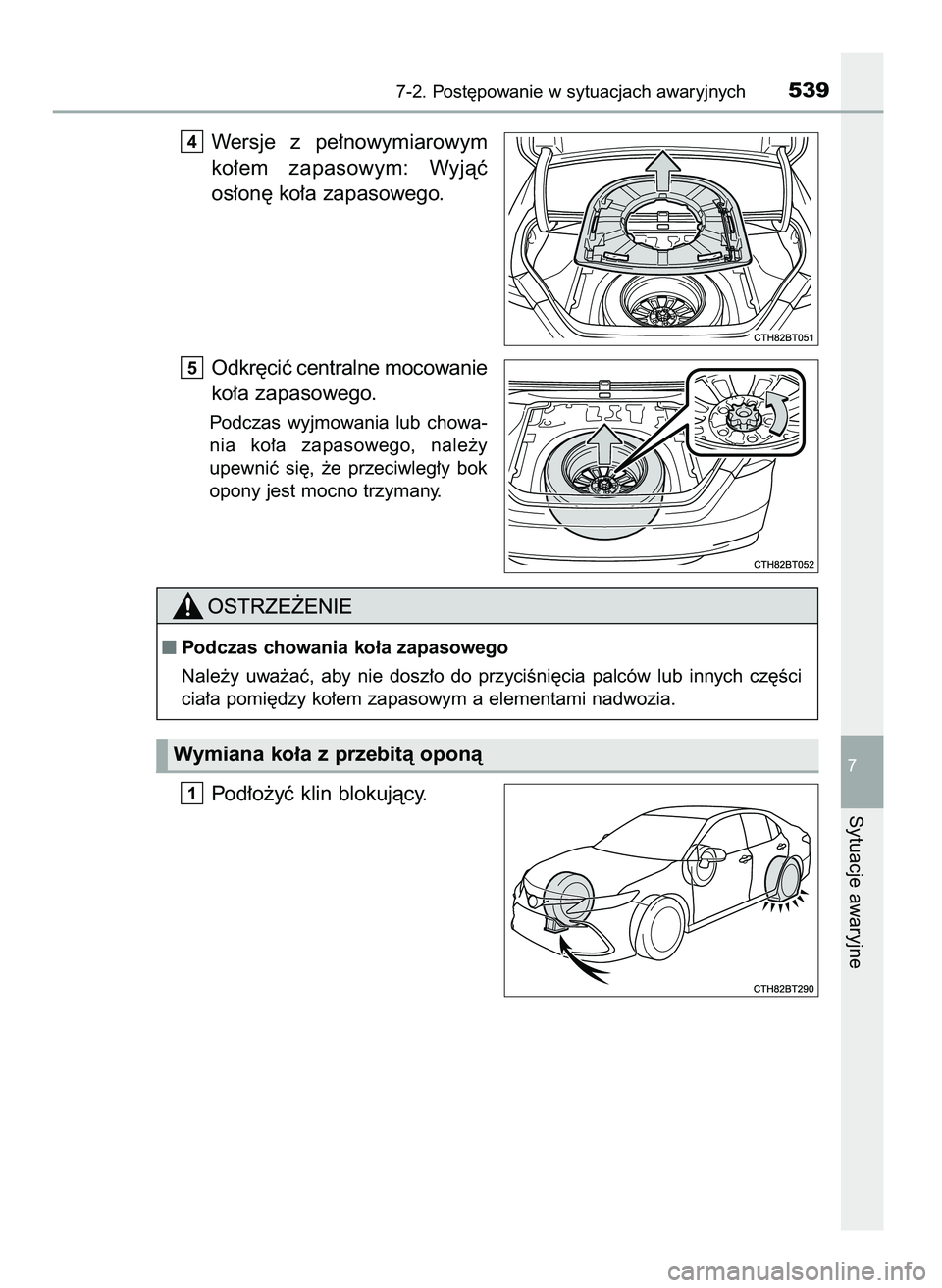 7-2. Postępowanie w sytuacjach awaryjnych

539

4 Wersje z pełnowymiarowym kołem zapasowym: Wyjąć osłonę koła zapasowego.

CTH82BT051

5 Odkręcić centralne mocowanie koła zapasowego.

Podczas wyjmowania lub chowania koła zapasowego, należy upewnić się, że przeciwległy bok opony jest mocno trzymany.

CTH82BT052

OSTRZEŻENIE

■ Podczas chowania koła zapasowego

Należy uważać, aby nie doszło do przyciśnięcia palców lub innych części ciała pomiędzy kołem zapasowym a elementami nadwozia.

Wymiana koła z przebitą oponą

1 Podłożyć klin blokujący.

CTH82BT290

7

Sytuacje awaryjne

carmanualsonline.info