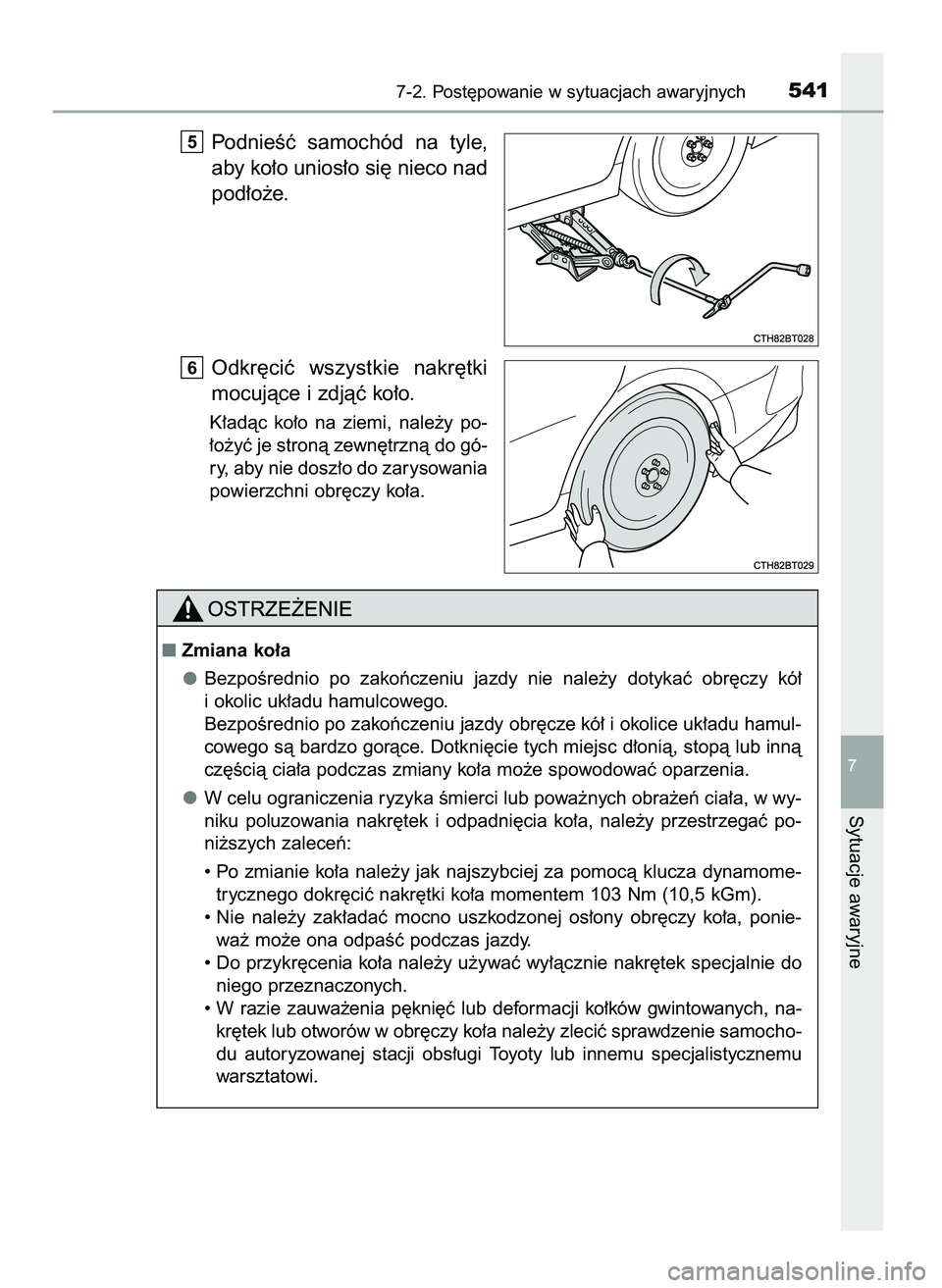 7-2. Postępowanie w sytuacjach awaryjnych 541

5 Podnieść samochód na tyle, aby koło uniosło się nieco nad podłoże.

CTH82BT028

6 Odkręcić wszystkie nakrętki mocujące i zdjąć koło.

Kładąc koło na ziemi, należy położyć je stroną zewnętrzną do góry, aby nie doszło do zarysowania powierzchni obręczy koła.

CTH82BT029

OSTRZEŻENIE

■ Zmiana koła

● Bezpośrednio po zakończeniu jazdy nie należy dotykać obręczy kół i okolic układu hamulcowego.
Bezpośrednio po zakończeniu jazdy obręcze kół i okolice układu hamulcowego są bardzo gorące. Dotknięcie tych miejsc dłonią, stopą lub inną częścią ciała podczas zmiany koła może spowodować oparzenia.

● W celu ograniczenia ryzyka śmierci lub poważnych obrażeń ciała, w wyniku poluzowania nakrętek i odpadnięcia koła, należy przestrzegać poniższych zaleceń:

• Po zmianie koła należy jak najszybciej za pomocą klucza dynamometrycznego dokręcić nakrętki koła momentem 103 Nm (10,5 kGm).
• Nie należy zakładać mocno uszkodzonej osłony obręczy koła, ponieważ może ona odpaść podczas jazdy.
• Do przykręcenia koła należy używać wyłącznie nakrętek specjalnie do niego przeznaczonych.
• W razie zauważenia pęknięć lub deformacji kołków gwintowanych, nakrętek lub otworów w obręczy koła należy zlecić sprawdzenie samochodu autoryzowanej stacji obsługi Toyoty lub innemu specjalistycznemu warsztatowi.

7

Sytuacje awaryjne

carmanualsonline.info