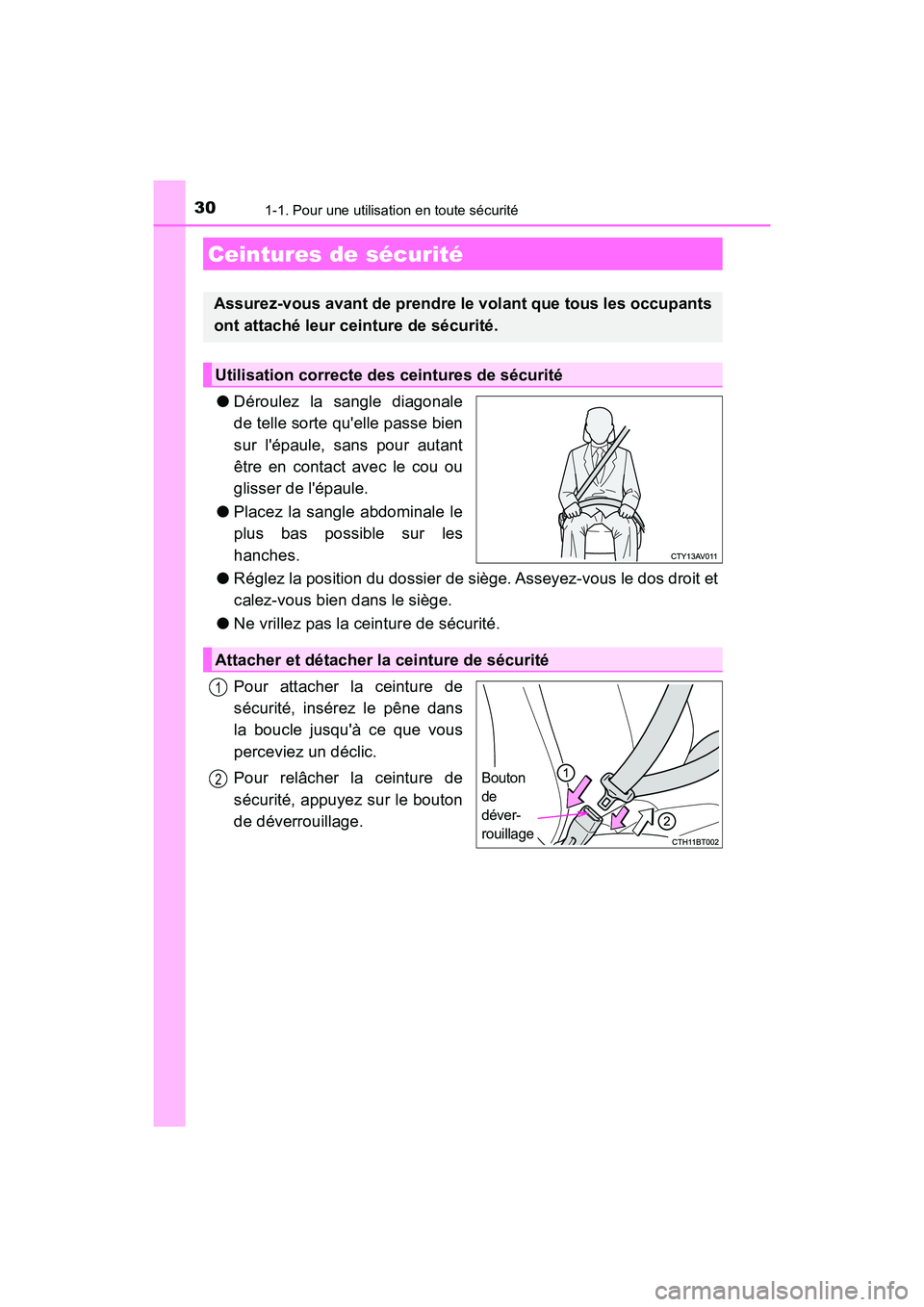 30 1-1. Pour une utilisation en toute sécurité

Ceintures de sécurité

Assurez-vous avant de prendre le volant que tous les occupants ont attaché leur ceinture de sécurité.

Utilisation correcte des ceintures de sécurité

● Déroulez la sangle diagonale de telle sorte qu'elle passe bien sur l'épaule, sans pour autant être en contact avec le cou ou glisser de l'épaule.

● Placez la sangle abdominale le plus bas possible sur les hanches.

CTY13AV011

● Réglez la position du dossier de siège. Asseyez-vous le dos droit et calez-vous bien dans le siège.

● Ne vrillez pas la ceinture de sécurité.

Attacher et détacher la ceinture de sécurité

1 Pour attacher la ceinture de sécurité, insérez le pêne dans la boucle jusqu'à ce que vous perceviez un déclic.

2 Pour relâcher la ceinture de sécurité, appuyez sur le bouton de déverrouillage.

Bouton de déverrouillage

1

2

CTH11BT002

carmanualsonline.info