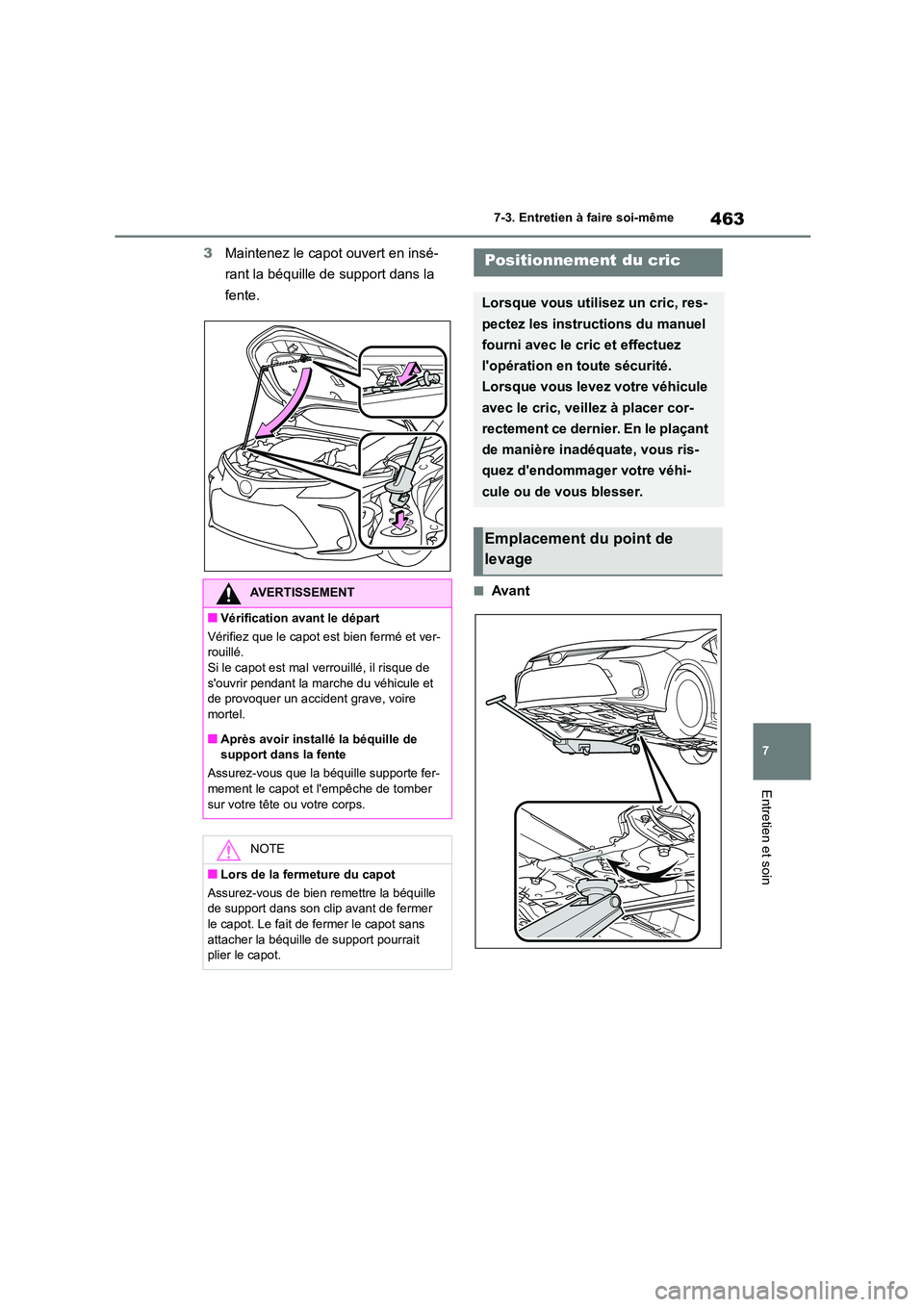 463

7-3. Entretien à faire soi-même

3 Maintenez le capot ouvert en insérant la béquille de support dans la fente.

AVERTISSEMENT

■ Vérification avant le départ

Vérifiez que le capot est bien fermé et verrouillé.
Si le capot est mal verrouillé, il risque de s'ouvrir pendant la marche du véhicule et de provoquer un accident grave, voire mortel.

■ Après avoir installé la béquille de support dans la fente

Assurez-vous que la béquille supporte fermement le capot et l'empêche de tomber sur votre tête ou votre corps.

NOTE

■ Lors de la fermeture du capot

Assurez-vous de bien remettre la béquille de support dans son clip avant de fermer le capot. Le fait de fermer le capot sans attacher la béquille de support pourrait plier le capot.

Positionnement du cric

Lorsque vous utilisez un cric, respectez les instructions du manuel fourni avec le cric et effectuez l'opération en toute sécurité.
Lorsque vous levez votre véhicule avec le cric, veillez à placer correctement ce dernier. En le plaçant de manière inadéquate, vous risquez d'endommager votre véhicule ou de vous blesser.

Emplacement du point de levage

■ Avant

7

Entretien et soin

carmanualsonline.info