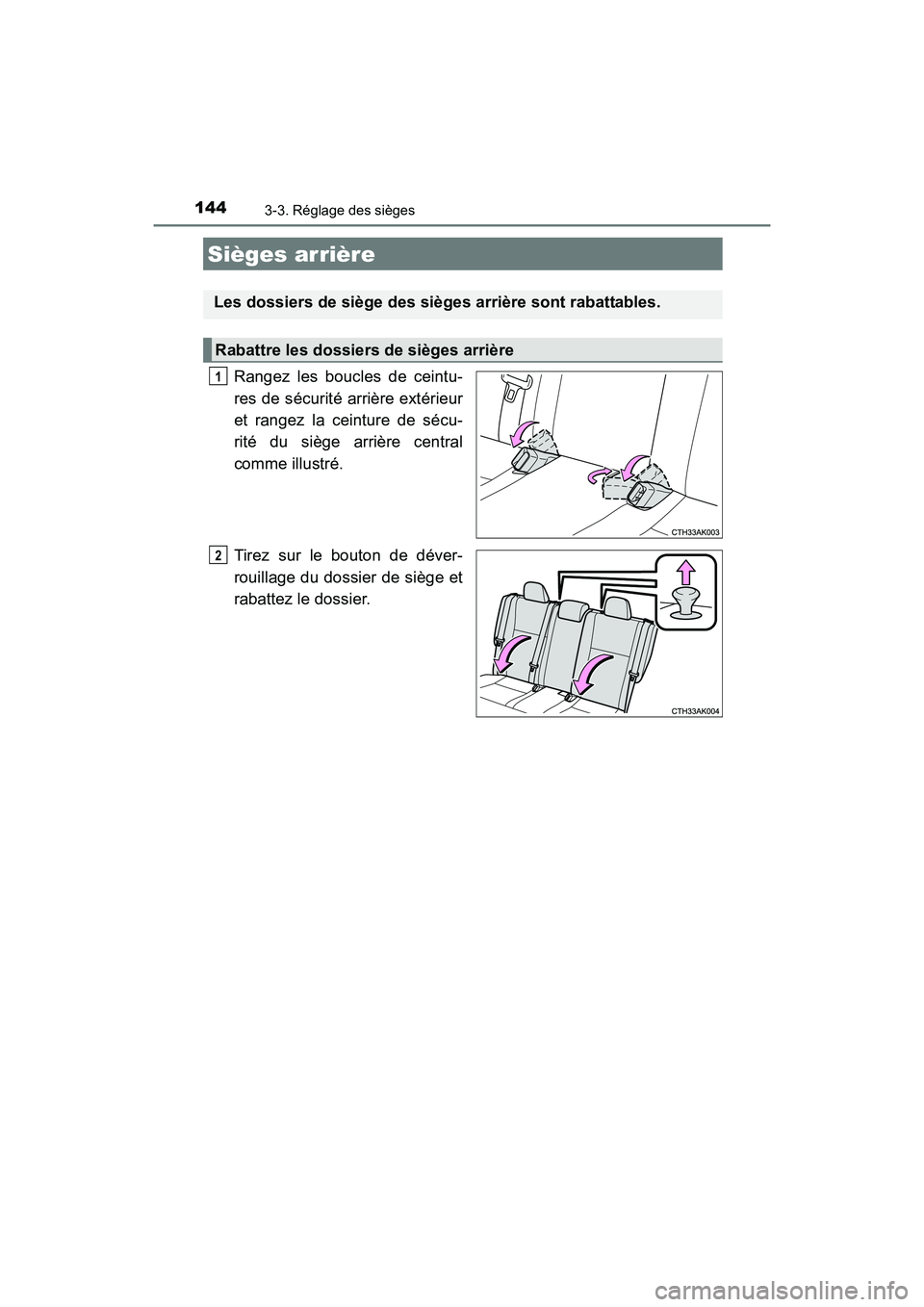 144
3-3. Réglage des sièges

Sièges arrière

Les dossiers de siège des sièges arrière sont rabattables.

Rabattre les dossiers de sièges arrière

1
Rangez les boucles de ceintures de sécurité arrière extérieur et rangez la ceinture de sécurité du siège arrière central comme illustré.

CTH33AK003

2
Tirez sur le bouton de déverrouillage du dossier de siège et rabattez le dossier.

CTH33AK004

carmanualsonline.info