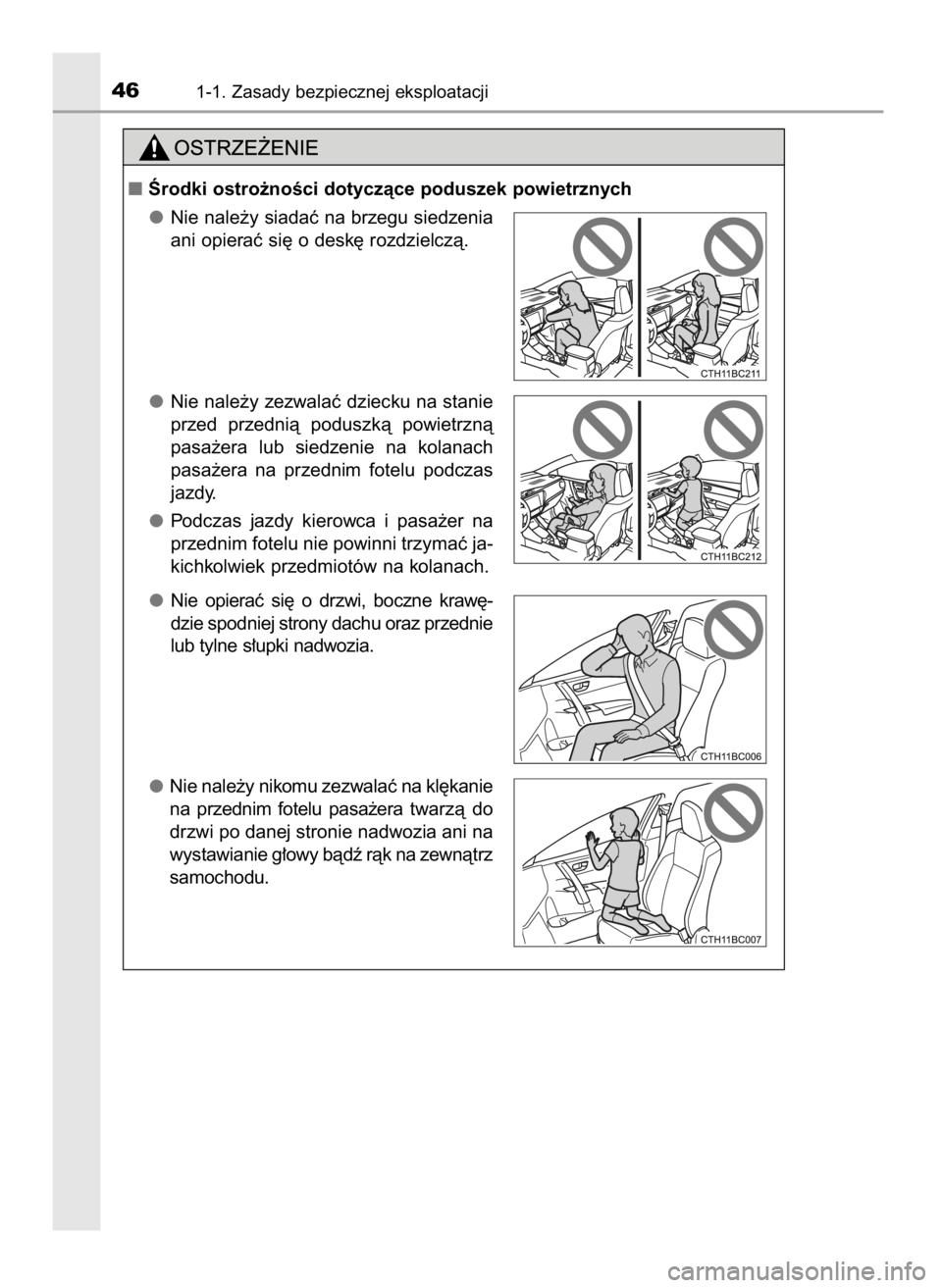 46 1-1. Zasady bezpiecznej eksploatacji

OSTRZEŻENIE

■ Środki ostrożności dotyczące poduszek powietrznych

● Nie należy siadać na brzegu siedzenia ani opierać się o deskę rozdzielczą.

CTH11BC211

● Nie należy zezwalać dziecku na stanie przed przednią poduszką powietrzną pasażera lub siedzenie na kolanach pasażera na przednim fotelu podczas jazdy.

● Podczas jazdy kierowca i pasażer na przednim fotelu nie powinni trzymać jakichkolwiek przedmiotów na kolanach.

CTH11BC212

● Nie opierać się o drzwi, boczne krawędzie spodniej strony dachu oraz przednie lub tylne słupki nadwozia.

CTH11BC006

● Nie należy nikomu zezwalać na klękanie na przednim fotelu pasażera twarzą do drzwi po danej stronie nadwozia ani na wystawianie głowy bądź rąk na zewnątrz samochodu.

CTH11BC007

carmanualsonline.info