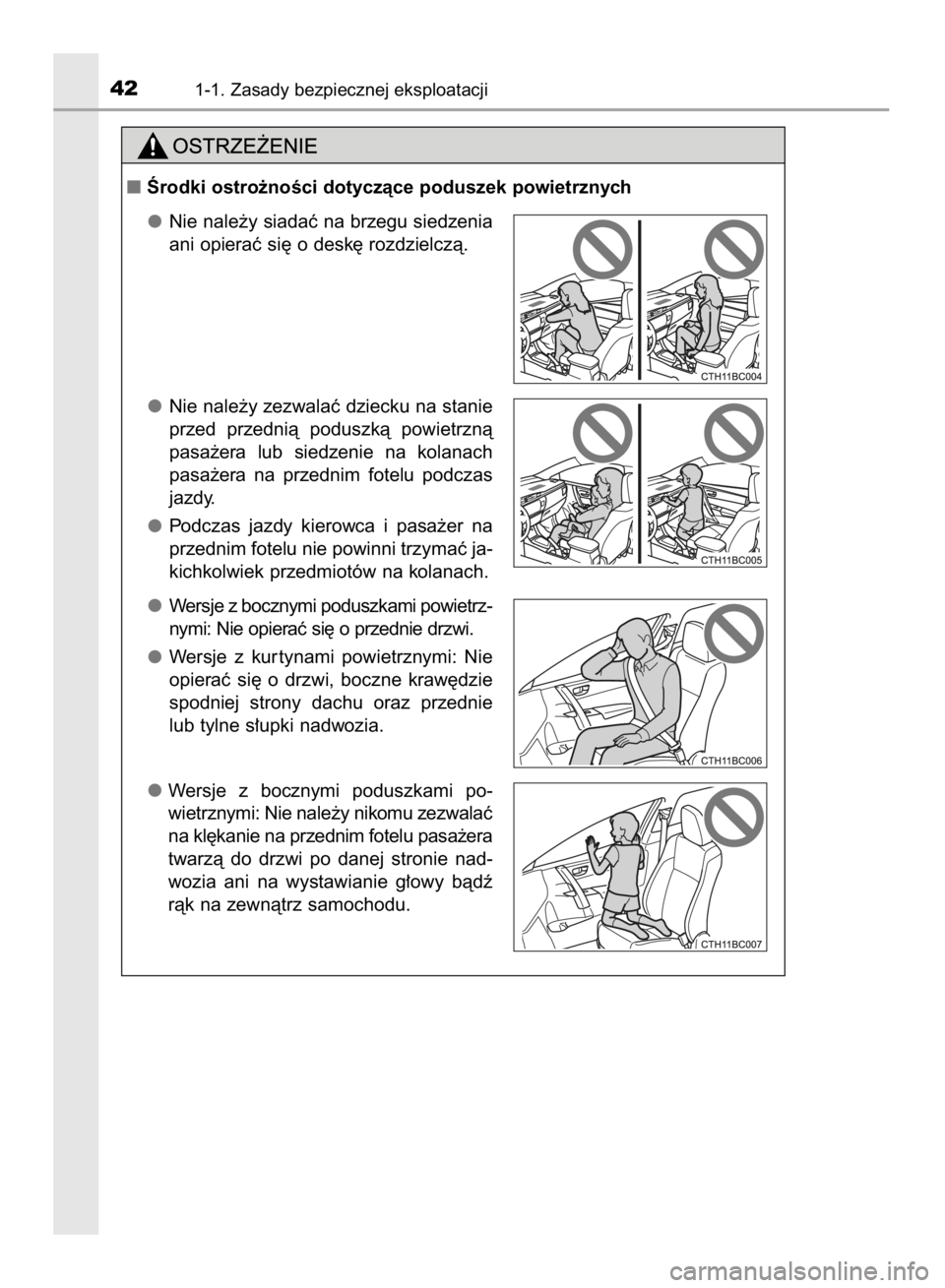 42 1-1. Zasady bezpiecznej eksploatacji

OSTRZEŻENIE

■ Środki ostrożności dotyczące poduszek powietrznych

● Nie należy siadać na brzegu siedzenia ani opierać się o deskę rozdzielczą.

CTH11BC004

● Nie należy zezwalać dziecku na stanie przed przednią poduszką powietrzną pasażera lub siedzenie na kolanach pasażera na przednim fotelu podczas jazdy.

● Podczas jazdy kierowca i pasażer na przednim fotelu nie powinni trzymać jakichkolwiek przedmiotów na kolanach.

CTH11BC005

● Wersje z bocznymi poduszkami powietrznymi: Nie opierać się o przednie drzwi.

● Wersje z kurtynami powietrznymi: Nie opierać się o drzwi, boczne krawędzie spodniej strony dachu oraz przednie lub tylne słupki nadwozia.

CTH11BC006

● Wersje z bocznymi poduszkami powietrznymi: Nie należy nikomu zezwalać na klękanie na przednim fotelu pasażera twarzą do drzwi po danej stronie nadwozia ani na wystawianie głowy bądź rąk na zewnątrz samochodu.

CTH11BC007

carmanualsonline.info