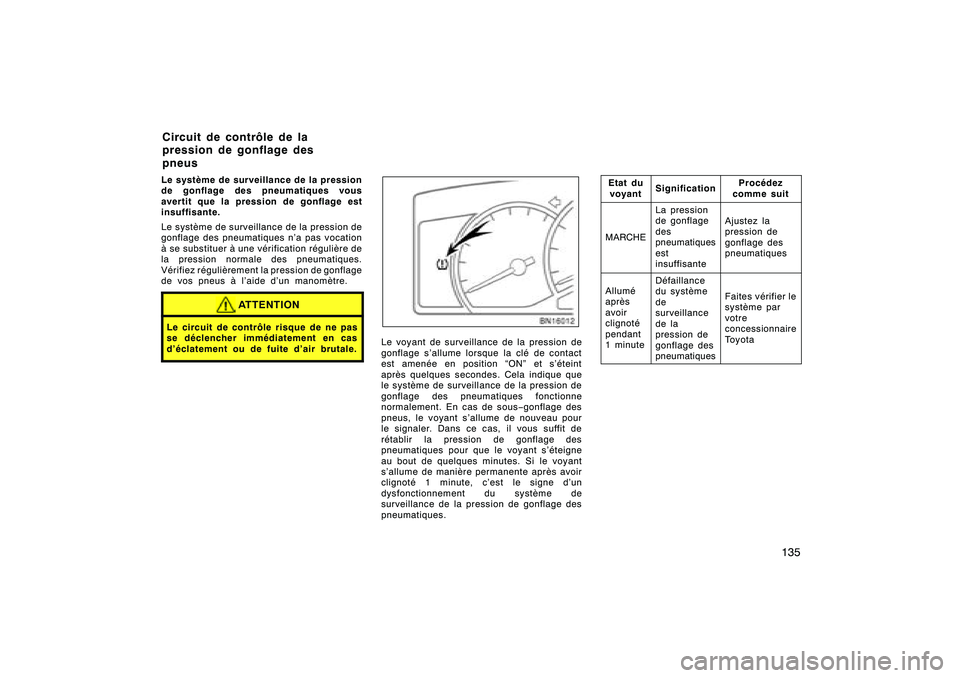 Circuit de contrôle de la pression de gonflage des pneus

Le système de surveillance de la pression de gonflage des pneumatiques vous avertit que la pression de gonflage est insuffisante.

Le système de surveillance de la pression de gonflage des pneumatiques n'a pas vocation à se substituer à une vérification régulière de la pression normale des pneumatiques. Vérifiez régulièrement la pression de gonflage de vos pneus à l'aide d'un manomètre.

ATTENTION

Le circuit de contrôle risque de ne pas se déclencher immédiatement en cas d'éclatement ou de fuite d'air brutale.

BN16012

Le voyant de surveillance de la pression de gonflage s'allume lorsque la clé de contact est amenée en position "ON" et s'éteint après quelques secondes. Cela indique que le système de surveillance de la pression de gonflage des pneumatiques fonctionne normalement. En cas de sous–gonflage des pneus, le voyant s'allume de nouveau pour le signaler. Dans ce cas, il vous suffit de rétablir la pression de gonflage des pneumatiques pour que le voyant s'éteigne au bout de quelques minutes. Si le voyant s'allume de manière permanente après avoir clignoté 1 minute, c'est le signe d'un dysfonctionnement du système de surveillance de la pression de gonflage des pneumatiques.

| Etat du voyant | Signification | Procédez comme suit |
|---|---|---|
| MARCHE | La pression de gonflage des pneumatiques est insuffisante | Ajustez la pression de gonflage des pneumatiques |
| Allumé après avoir clignoté pendant 1 minute | Défaillance du système de surveillance de la pression de gonflage des pneumatiques | Faites vérifier le système par votre concessionnaire Toyota |

135

carmanualsonline.info