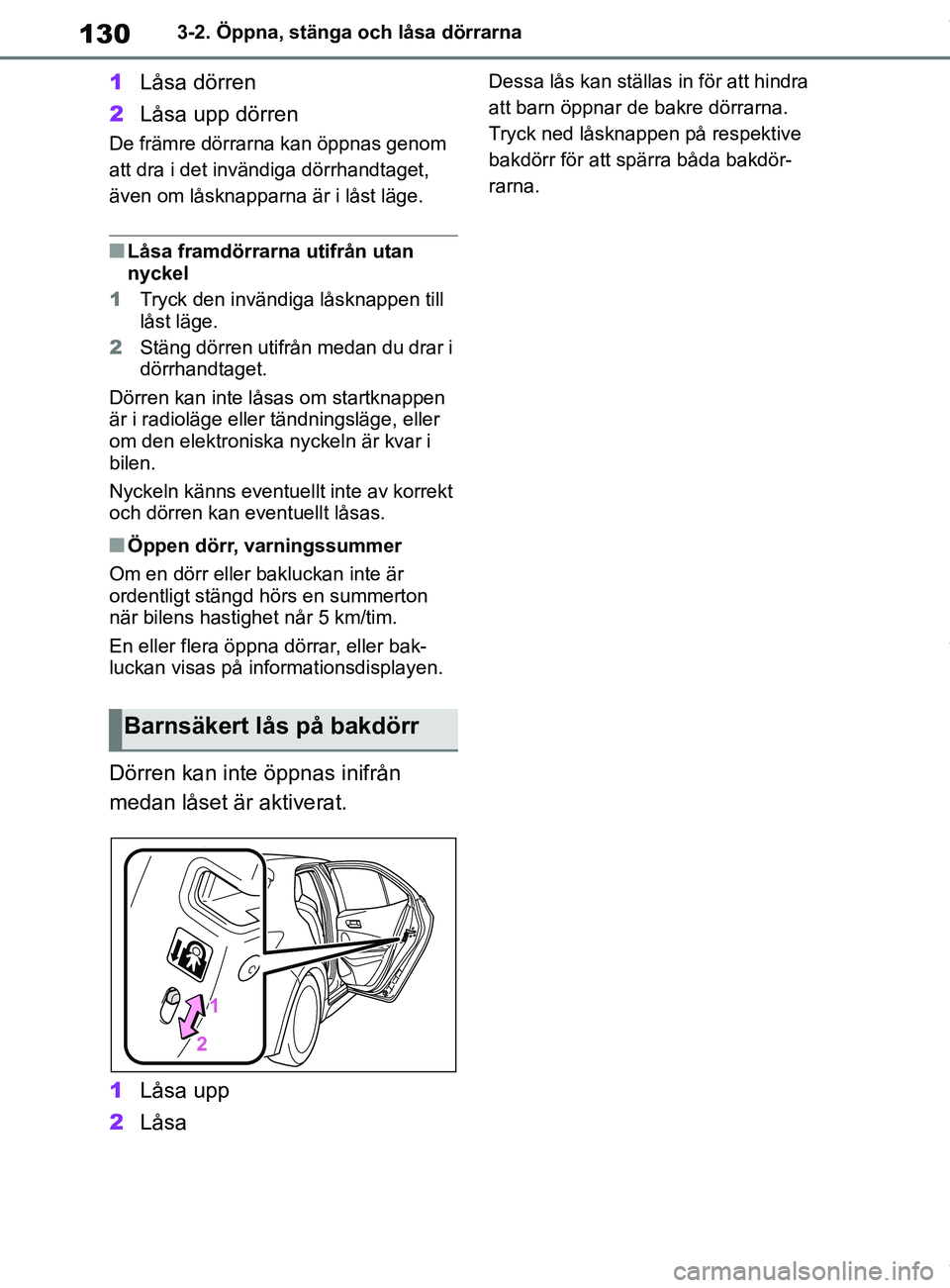 130 3-2. Öppna, stänga och låsa dörrarna

1 Låsa dörren
2 Låsa upp dörren

De främre dörrarna kan öppnas genom att dra i det invändiga dörrhandtaget, även om låsknapparna är i låst läge.

■ Låsa framdörrarna utifrån utan nyckel

1 Tryck den invändiga låsknappen till låst läge.
2 Stäng dörren utifrån medan du drar i dörrhandtaget.

Dörren kan inte låsas om startknappen är i radioläge eller tändningsläge, eller om den elektroniska nyckeln är kvar i bilen.

Nyckeln känns eventuellt inte av korrekt och dörren kan eventuellt låsas.

■ Öppen dörr, varningssummer

Om en dörr eller bakluckan inte är ordentligt stängd hörs en summerton när bilens hastighet når 5 km/tim.

En eller flera öppna dörrar, eller bakluckan visas på informationsdisplayen.

Barnsäkert lås på bakdörr

Dörren kan inte öppnas inifrån medan låset är aktiverat.

1
2

1 Låsa upp
2 Låsa

Dessa lås kan ställas in för att hindra att barn öppnar de bakre dörrarna. Tryck ned låsknappen på respektive bakdörr för att spärra båda bakdörrarna.

carmanualsonline.info