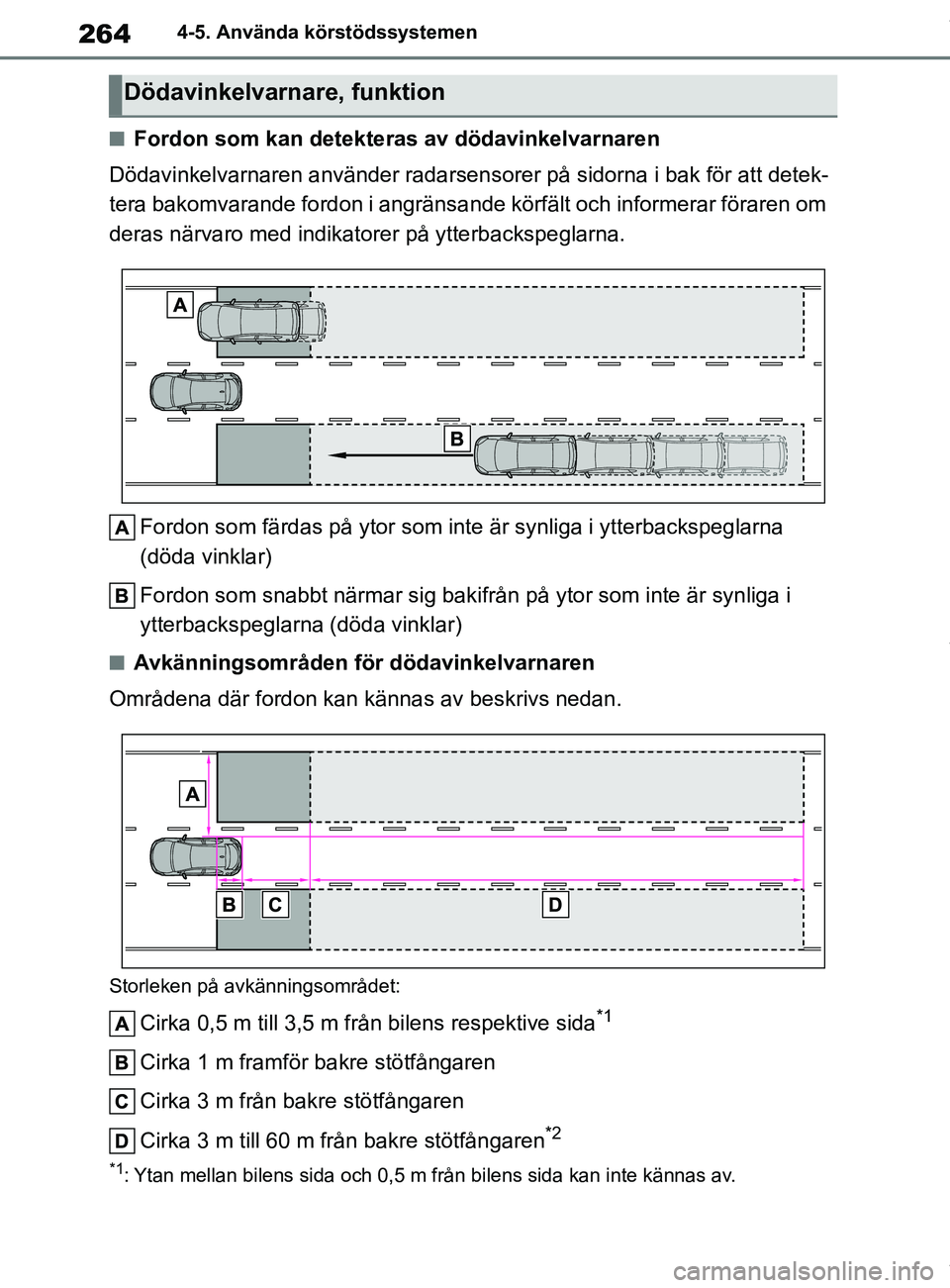 264 4-5. Använda körstödssystemen

Dödavinkelvarnare, funktion

■ Fordon som kan detekteras av dödavinkelvarnaren

Dödavinkelvarnaren använder radarsensorer på sidorna i bak för att detektera bakomvarande fordon i angränsande körfält och informerar föraren om deras närvaro med indikatorer på ytterbackspeglarna.

A

B

A Fordon som färdas på ytor som inte är synliga i ytterbackspeglarna (döda vinklar)

B Fordon som snabbt närmar sig bakifrån på ytor som inte är synliga i ytterbackspeglarna (döda vinklar)

■ Avkänningsområden för dödavinkelvarnaren

Områdena där fordon kan kännas av beskrivs nedan.

A

B C D

Storleken på avkänningsområdet:

A Cirka 0,5 m till 3,5 m från bilens respektive sida$^{*1}$

B Cirka 1 m framför bakre stötfångaren

C Cirka 3 m från bakre stötfångaren

D Cirka 3 m till 60 m från bakre stötfångaren$^{*2}$

$^{*1}$: Ytan mellan bilens sida och 0,5 m från bilens sida kan inte kännas av.

carmanualsonline.info