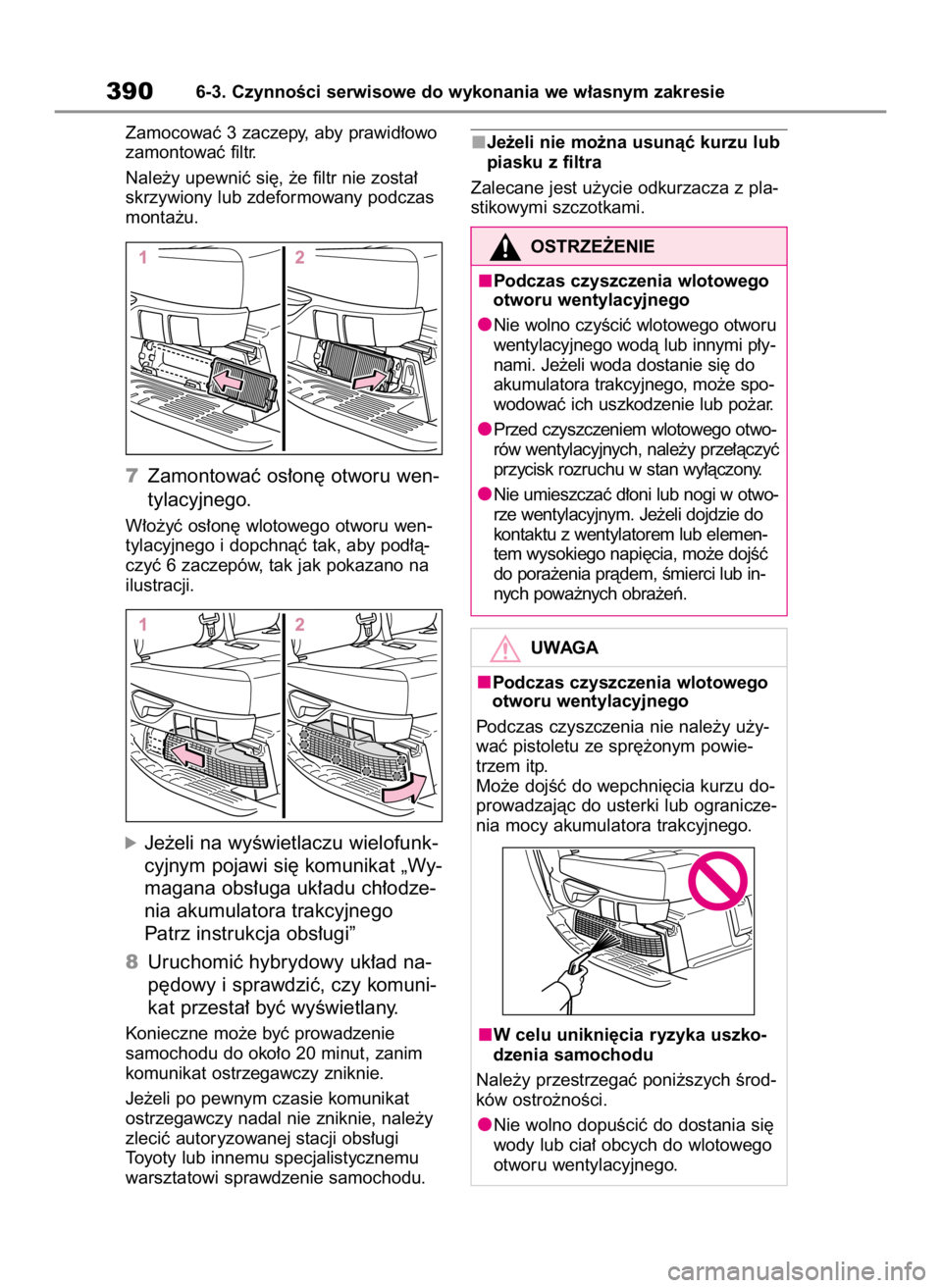 390 6-3. Czynności serwisowe do wykonania we własnym zakresie

Zamocować 3 zaczepy, aby prawidłowo zamontować filtr.

Należy upewnić się, że filtr nie został skrzywiony lub zdeformowany podczas montażu.

1 2

7 Zamontować osłonę otworu wentylacyjnego.

Włożyć osłonę wlotowego otworu wentylacyjnego i dopchnąć tak, aby podłączyć 6 zaczepów, tak jak pokazano na ilustracji.

1 2

Jeżeli na wyświetlaczu wielofunkcyjnym pojawi się komunikat „Wymagana obsługa układu chłodzenia akumulatora trakcyjnego Patrz instrukcja obsługi”

8 Uruchomić hybrydowy układ napędowy i sprawdzić, czy komunikat przestał być wyświetlany.

Konieczne może być prowadzenie samochodu do około 20 minut, zanim komunikat ostrzegawczy zniknie.

Jeżeli po pewnym czasie komunikat ostrzegawczy nadal nie zniknie, należy zlecić autoryzowanej stacji obsługi Toyoty lub innemu specjalistycznemu warsztatowi sprawdzenie samochodu.

■Jeżeli nie można usunąć kurzu lub piasku z filtra

Zalecane jest użycie odkurzacza z plastikowymi szczotkami.

OSTRZEŻENIE

■Podczas czyszczenia wlotowego otworu wentylacyjnego

●Nie wolno czyścić wlotowego otworu wentylacyjnego wodą lub innymi płynami. Jeżeli woda dostanie się do akumulatora trakcyjnego, może spowodować ich uszkodzenie lub pożar.

●Przed czyszczeniem wlotowego otworów wentylacyjnych, należy przełączyć przycisk rozruchu w stan wyłączony.

●Nie umieszczać dłoni lub nogi w otworze wentylacyjnym. Jeżeli dojdzie do kontaktu z wentylatorem lub elementem wysokiego napięcia, może dojść do porażenia prądem, śmierci lub innych poważnych obrażeń.

UWAGA

■Podczas czyszczenia wlotowego otworu wentylacyjnego

Podczas czyszczenia nie należy używać pistoletu ze sprężonym powietrzem itp.
Może dojść do wepchnięcia kurzu doprowadzając do usterki lub ograniczenia mocy akumulatora trakcyjnego.

■W celu uniknięcia ryzyka uszkodzenia samochodu

Należy przestrzegać poniższych środków ostrożności.

●Nie wolno dopuścić do dostania się wody lub ciał obcych do wlotowego otworu wentylacyjnego.

carmanualsonline.info