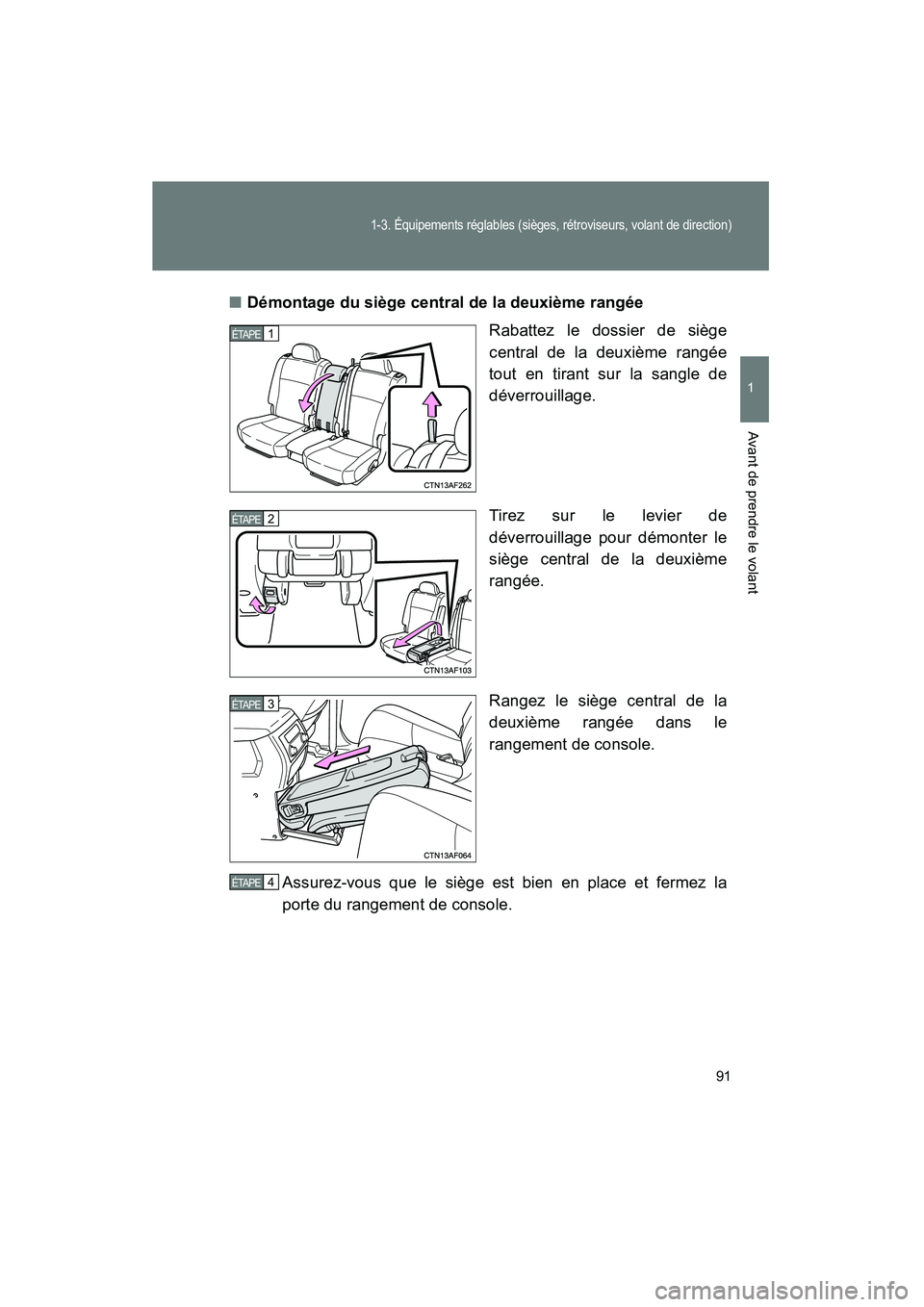 1-3. Équipements réglables (sièges, rétroviseurs, volant de direction)

1

Avant de prendre le volant

■ Démontage du siège central de la deuxième rangée

ÉTAPE 1

CTN13AF262

Rabattez le dossier de siège central de la deuxième rangée tout en tirant sur la sangle de déverrouillage.

ÉTAPE 2

CTN13AF103

Tirez sur le levier de déverrouillage pour démonter le siège central de la deuxième rangée.

ÉTAPE 3

CTN13AF064

Rangez le siège central de la deuxième rangée dans le rangement de console.

ÉTAPE 4 Assurez-vous que le siège est bien en place et fermez la porte du rangement de console.

91

carmanualsonline.info