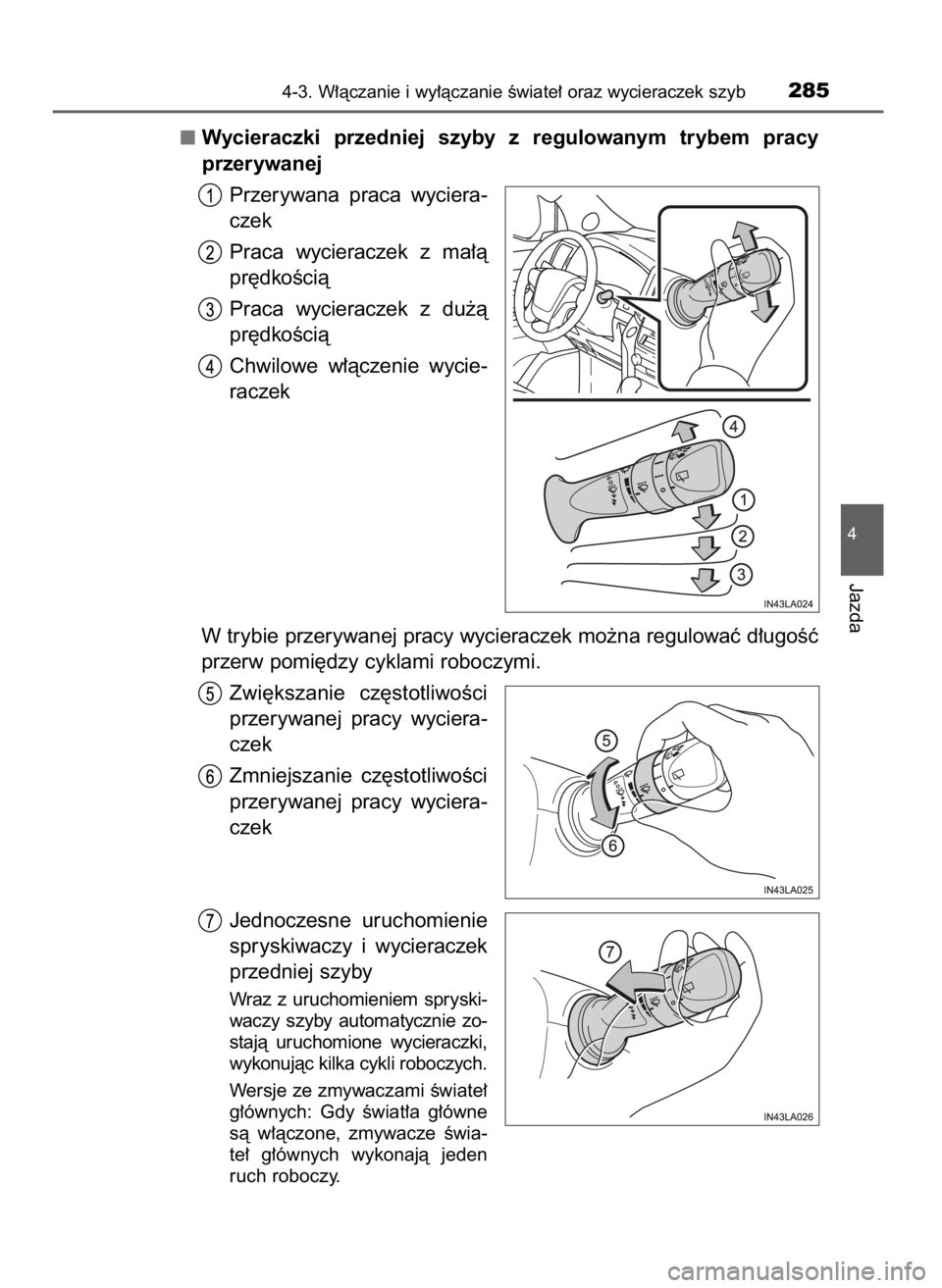 4-3. Włączanie i wyłączanie świateł oraz wycieraczek szyb 285

■ Wycieraczki przedniej szyby z regulowanym trybem pracy przerywanej

1 Przerywana praca wycieraczek

2 Praca wycieraczek z małą prędkością

3 Praca wycieraczek z dużą prędkością

4 Chwilowe włączenie wycieraczek

4
1
2
3
IN43LA024

W trybie przerywanej pracy wycieraczek można regulować długość przerw pomiędzy cyklami roboczymi.

5 Zwiększanie częstotliwości przerywanej pracy wycieraczek

6 Zmniejszanie częstotliwości przerywanej pracy wycieraczek

5
6
IN43LA025

7 Jednoczesne uruchomienie spryskiwaczy i wycieraczek przedniej szyby

Wraz z uruchomieniem spryskiwaczy szyby automatycznie zostają uruchomione wycieraczki, wykonując kilka cykli roboczych.

Wersje ze zmywaczami świateł głównych: Gdy światła główne są włączone, zmywacze świateł głównych wykonają jeden ruch roboczy.

7
IN43LA026

4

Jazda

carmanualsonline.info