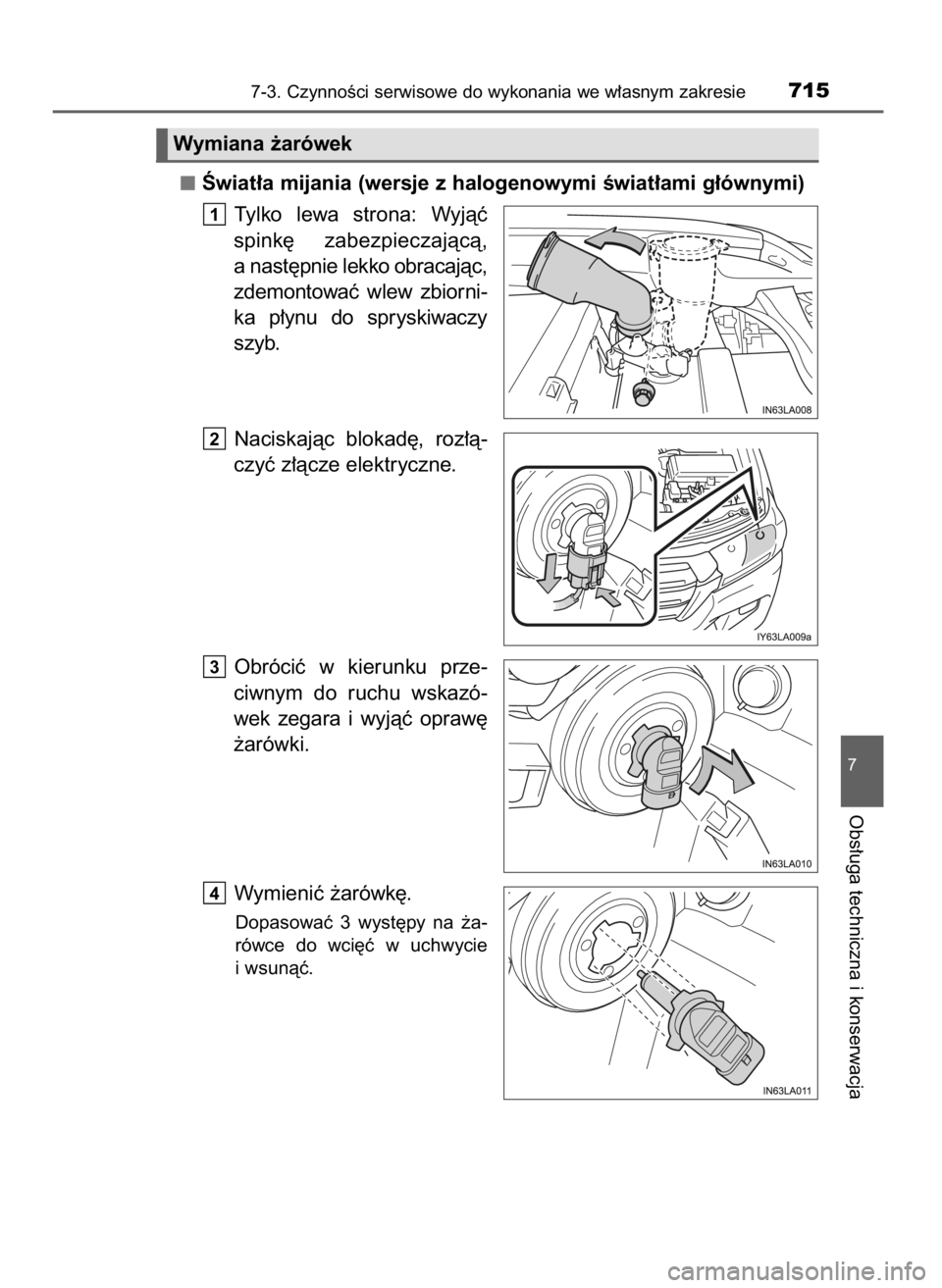 7-3. Czynności serwisowe do wykonania we własnym zakresie 715

Wymiana żarówek

■ Światła mijania (wersje z halogenowymi światłami głównymi)

1 Tylko lewa strona: Wyjąć spinkę zabezpieczającą, a następnie lekko obracając, zdemontować wlew zbiornika płynu do spryskiwaczy szyb.

IN63LA008

2 Naciskając blokadę, rozłączyć złącze elektryczne.

IY63LA009a

3 Obrócić w kierunku przeciwnym do ruchu wskazówek zegara i wyjąć oprawę żarówki.

IN63LA010

4 Wymienić żarówkę.

Dopasować 3 występy na żarówce do wcięć w uchwycie i wsunąć.

IN63LA011

7

Obsługa techniczna i konserwacja

carmanualsonline.info