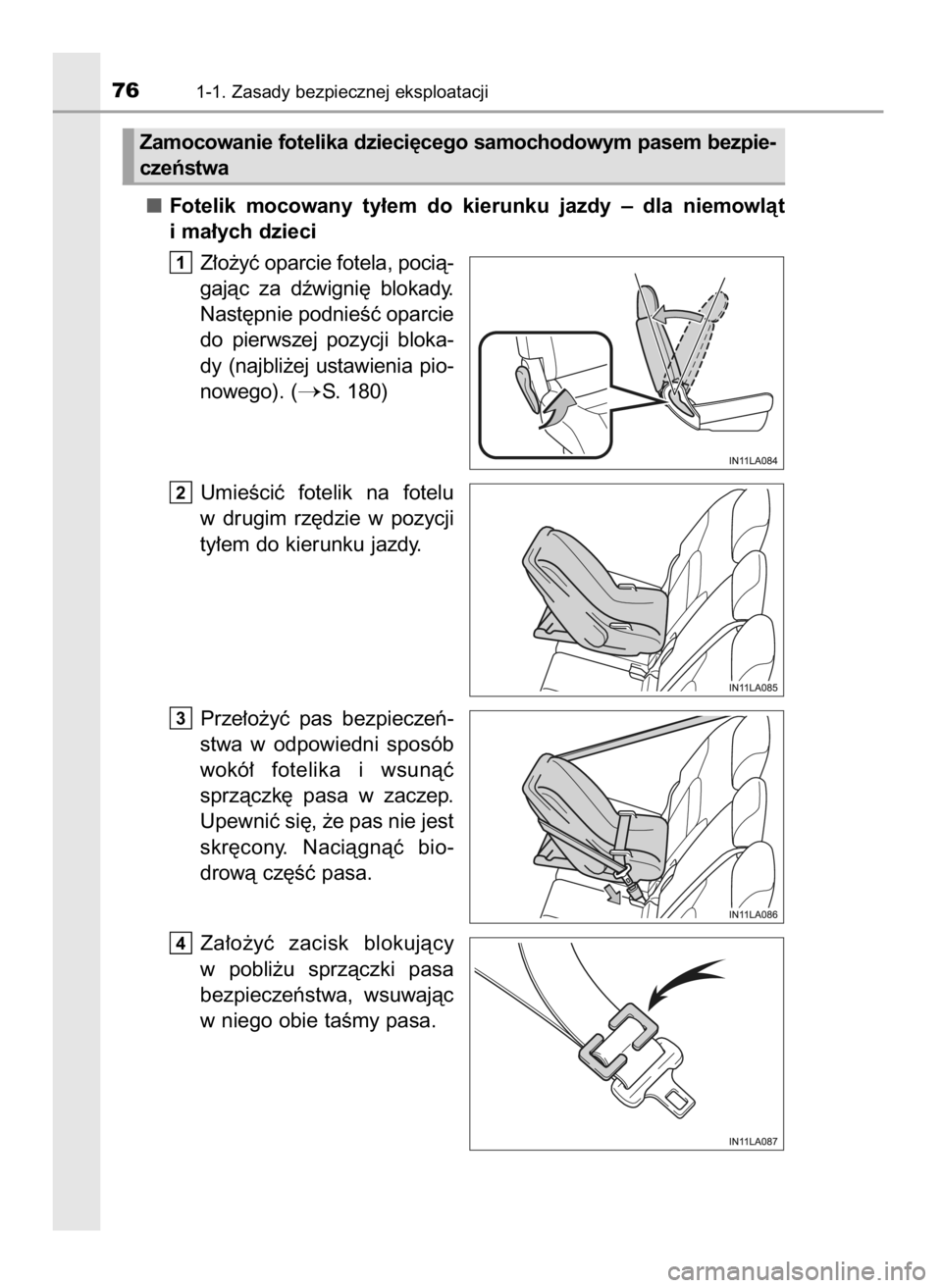 76 1-1. Zasady bezpiecznej eksploatacji

Zamocowanie fotelika dziecięcego samochodowym pasem bezpieczeństwa

■ Fotelik mocowany tyłem do kierunku jazdy – dla niemowląt i małych dzieci

1 Złożyć oparcie fotela, pociągając za dźwignię blokady. Następnie podnieść oparcie do pierwszej pozycji blokady (najbliżej ustawienia pionowego). (→S. 180)

IN11LA084

2 Umieścić fotelik na fotelu w drugim rzędzie w pozycji tyłem do kierunku jazdy.

IN11LA085

3 Przełożyć pas bezpieczeństwa w odpowiedni sposób wokół fotelika i wsunąć sprzączkę pasa w zaczep. Upewnić się, że pas nie jest skręcony. Naciągnąć biodrową część pasa.

IN11LA086

4 Założyć zacisk blokujący w pobliżu sprzączki pasa bezpieczeństwa, wsuwając w niego obie taśmy pasa.

IN11LA087

carmanualsonline.info