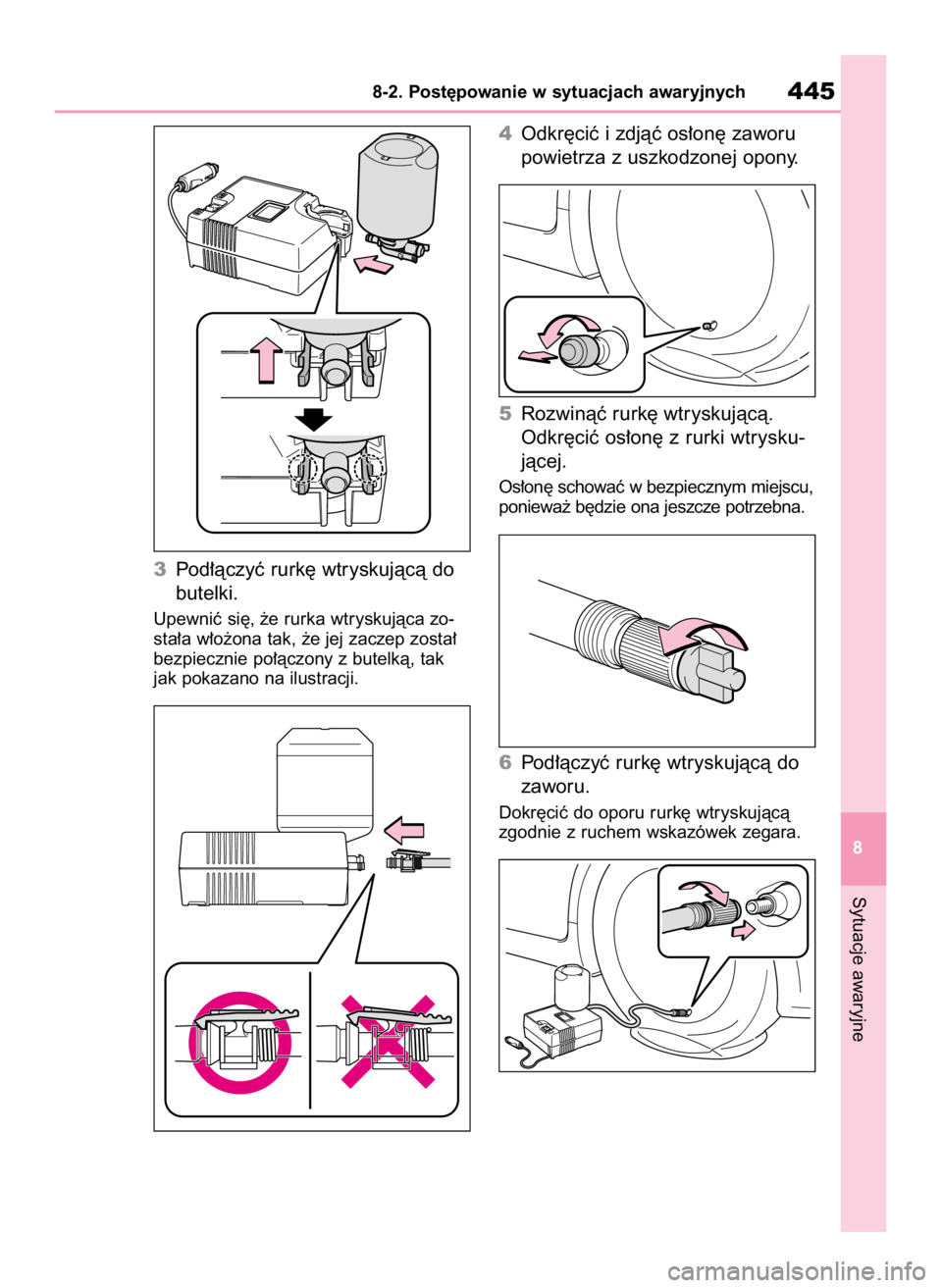 8-2. Postępowanie w sytuacjach awaryjnych 445

3 Podłączyć rurkę wtryskującą do butelki.

Upewnić się, że rurka wtryskująca została włożona tak, że jej zaczep został bezpiecznie połączony z butelką, tak jak pokazano na ilustracji.

4 Odkręcić i zdjąć osłonę zaworu powietrza z uszkodzonej opony.

5 Rozwinąć rurkę wtryskującą. Odkręcić osłonę z rurki wtryskującej.

Osłonę schować w bezpiecznym miejscu, ponieważ będzie ona jeszcze potrzebna.

6 Podłączyć rurkę wtryskującą do zaworu.

Dokręcić do oporu rurkę wtryskującą zgodnie z ruchem wskazówek zegara.

8

Sytuacje awaryjne

carmanualsonline.info