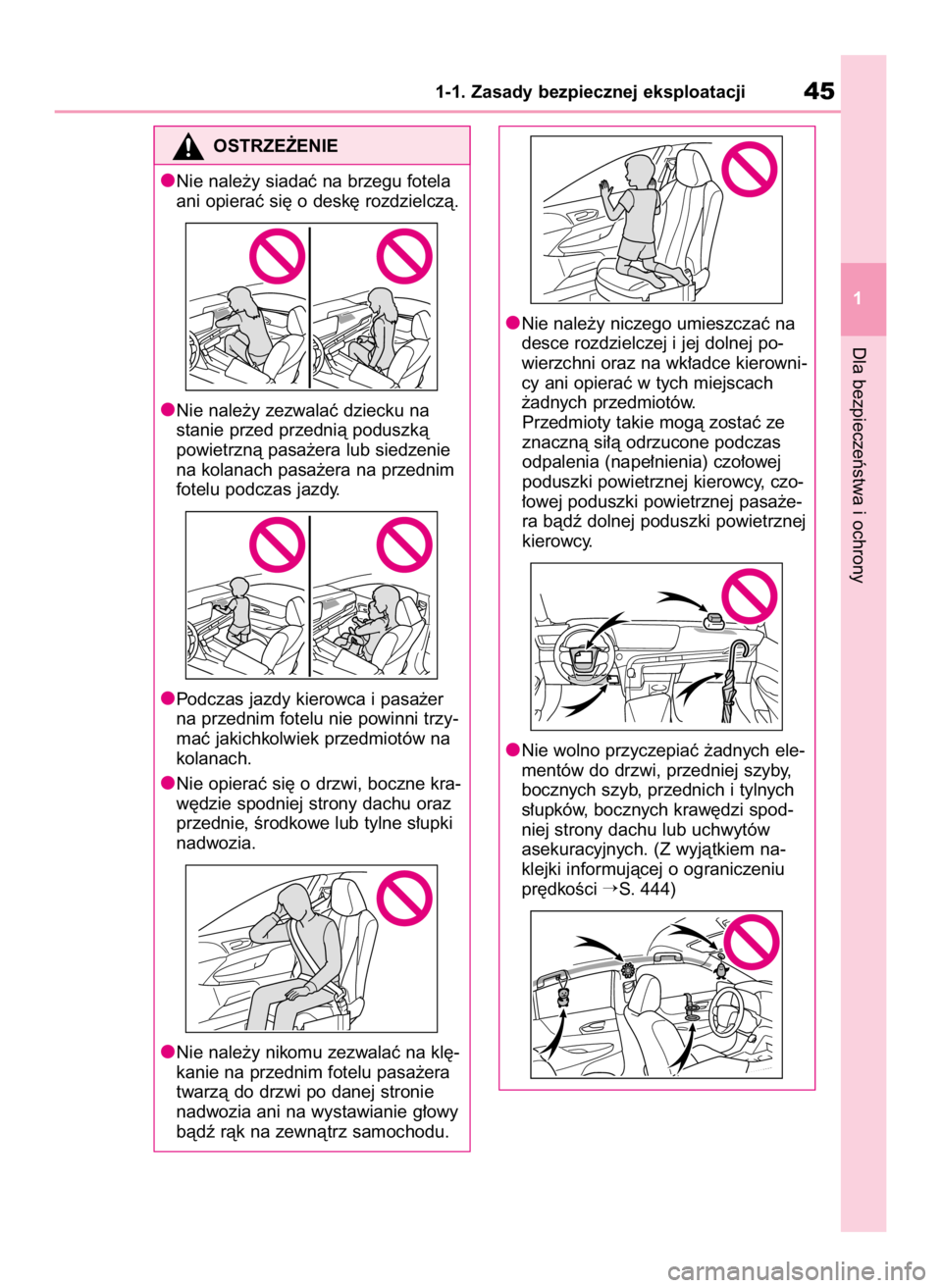 1-1. Zasady bezpiecznej eksploatacji

45

OSTRZEŻENIE

●Nie należy siadać na brzegu fotela ani opierać się o deskę rozdzielczą.

●Nie należy zezwalać dziecku na stanie przed przednią poduszką powietrzną pasażera lub siedzenie na kolanach pasażera na przednim fotelu podczas jazdy.

●Podczas jazdy kierowca i pasażer na przednim fotelu nie powinni trzymać jakichkolwiek przedmiotów na kolanach.

●Nie opierać się o drzwi, boczne krawędzie spodniej strony dachu oraz przednie, środkowe lub tylne słupki nadwozia.

●Nie należy nikomu zezwalać na klękanie na przednim fotelu pasażera twarzą do drzwi po danej stronie nadwozia ani na wystawianie głowy bądź rąk na zewnątrz samochodu.

●Nie należy niczego umieszczać na desce rozdzielczej i jej dolnej powierzchni oraz na wkładce kierownicy ani opierać w tych miejscach żadnych przedmiotów.
Przedmioty takie mogą zostać ze znaczną siłą odrzucone podczas odpalenia (napełnienia) czołowej poduszki powietrznej kierowcy, czołowej poduszki powietrznej pasażera bądź dolnej poduszki powietrznej kierowcy.

●Nie wolno przyczepiać żadnych elementów do drzwi, przedniej szyby, bocznych szyb, przednich i tylnych słupków, bocznych krawędzi spodniej strony dachu lub uchwytów asekuracyjnych. (Z wyjątkiem naklejki informującej o ograniczeniu prędkości →S. 444)

1

Dla bezpieczeństwa i ochrony

carmanualsonline.info