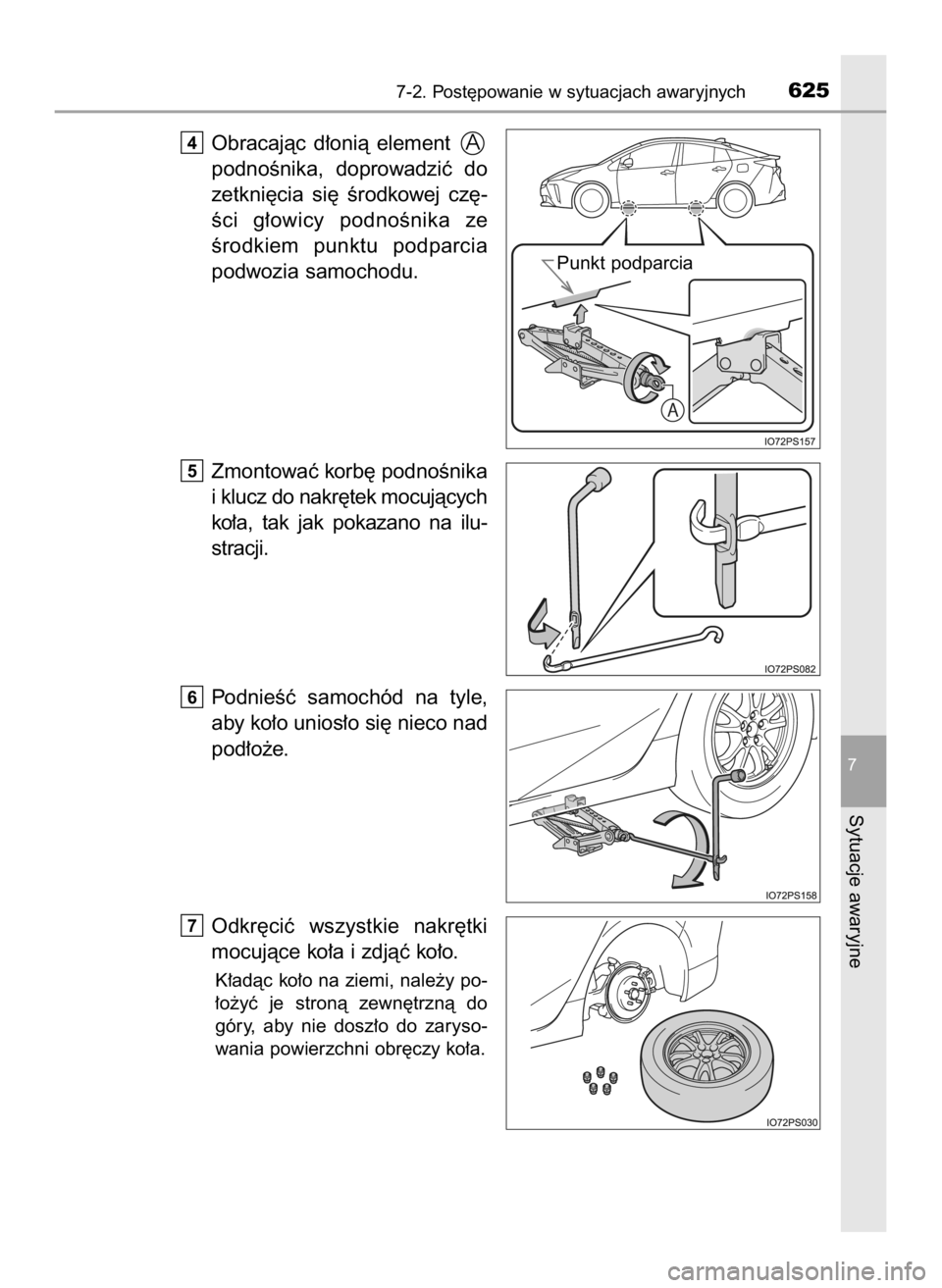 7-2. Postępowanie w sytuacjach awaryjnych 625

4 Obracając dłonią element A podnośnika, doprowadzić do zetknięcia się środkowej części głowicy podnośnika ze środkiem punktu podparcia podwozia samochodu.

Punkt podparcia

A

IO72PS157

5 Zmontować korbę podnośnika i klucz do nakrętek mocujących koła, tak jak pokazano na ilustracji.

IO72PS082

6 Podnieść samochód na tyle, aby koło uniosło się nieco nad podłoże.

IO72PS158

7 Odkręcić wszystkie nakrętki mocujące koła i zdjąć koło.

Kładąc koło na ziemi, należy położyć je stroną zewnętrzną do góry, aby nie doszło do zarysowania powierzchni obręczy koła.

IO72PS030

7

Sytuacje awaryjne

carmanualsonline.info