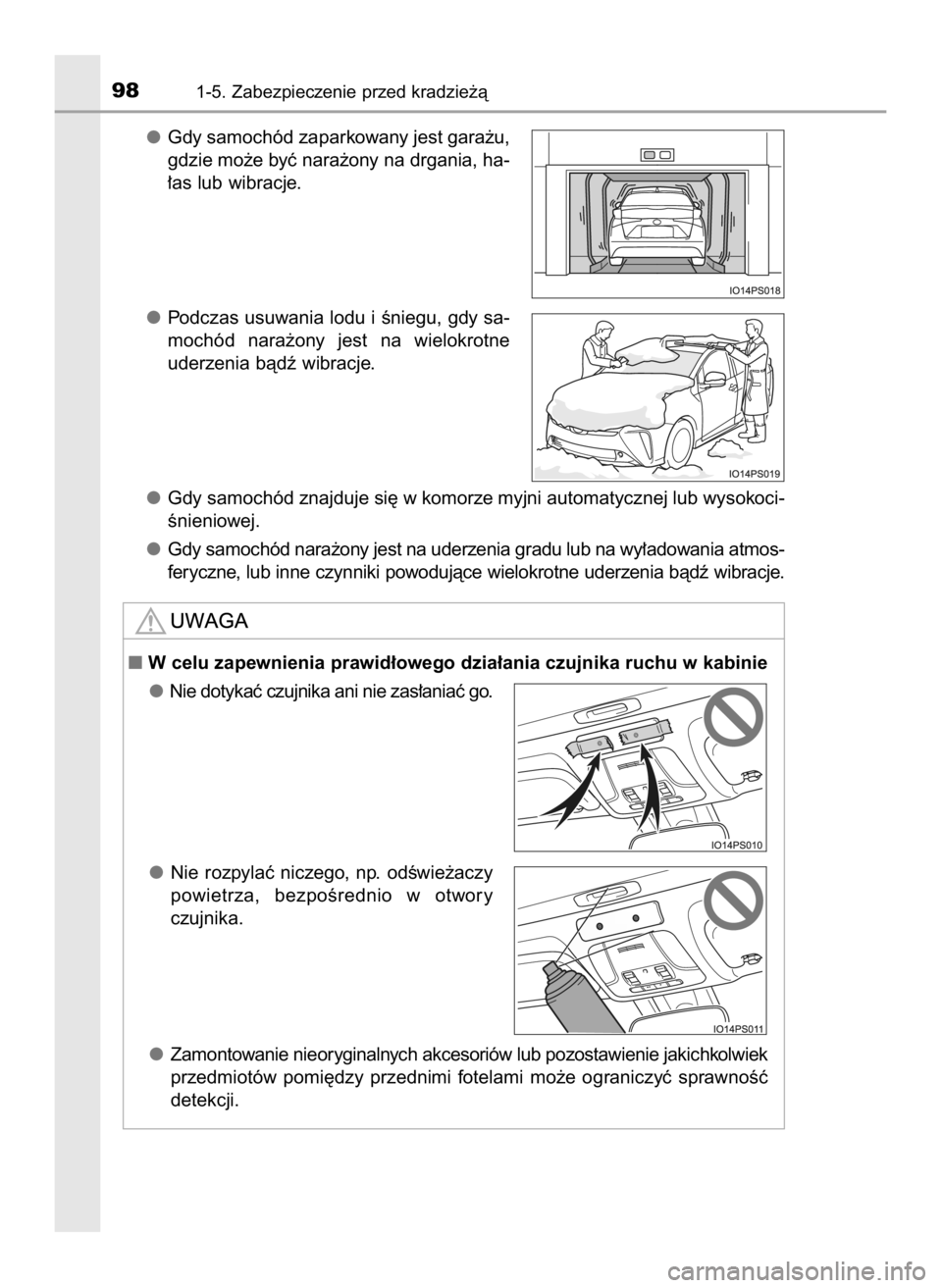 98 1-5. Zabezpieczenie przed kradzieżą

● Gdy samochód zaparkowany jest garażu, gdzie może być narażony na drgania, hałas lub wibracje.

IO14PS018

● Podczas usuwania lodu i śniegu, gdy samochód narażony jest na wielokrotne uderzenia bądź wibracje.

IO14PS019

● Gdy samochód znajduje się w komorze myjni automatycznej lub wysokociśnieniowej.

● Gdy samochód narażony jest na uderzenia gradu lub na wyładowania atmosferyczne, lub inne czynniki powodujące wielokrotne uderzenia bądź wibracje.

UWAGA

■ W celu zapewnienia prawidłowego działania czujnika ruchu w kabinie

● Nie dotykać czujnika ani nie zasłaniać go.

IO14PS010

● Nie rozpylać niczego, np. odświeżaczy powietrza, bezpośrednio w otwory czujnika.

IO14PS011

● Zamontowanie nieoryginalnych akcesoriów lub pozostawienie jakichkolwiek przedmiotów pomiędzy przednimi fotelami może ograniczyć sprawność detekcji.

carmanualsonline.info