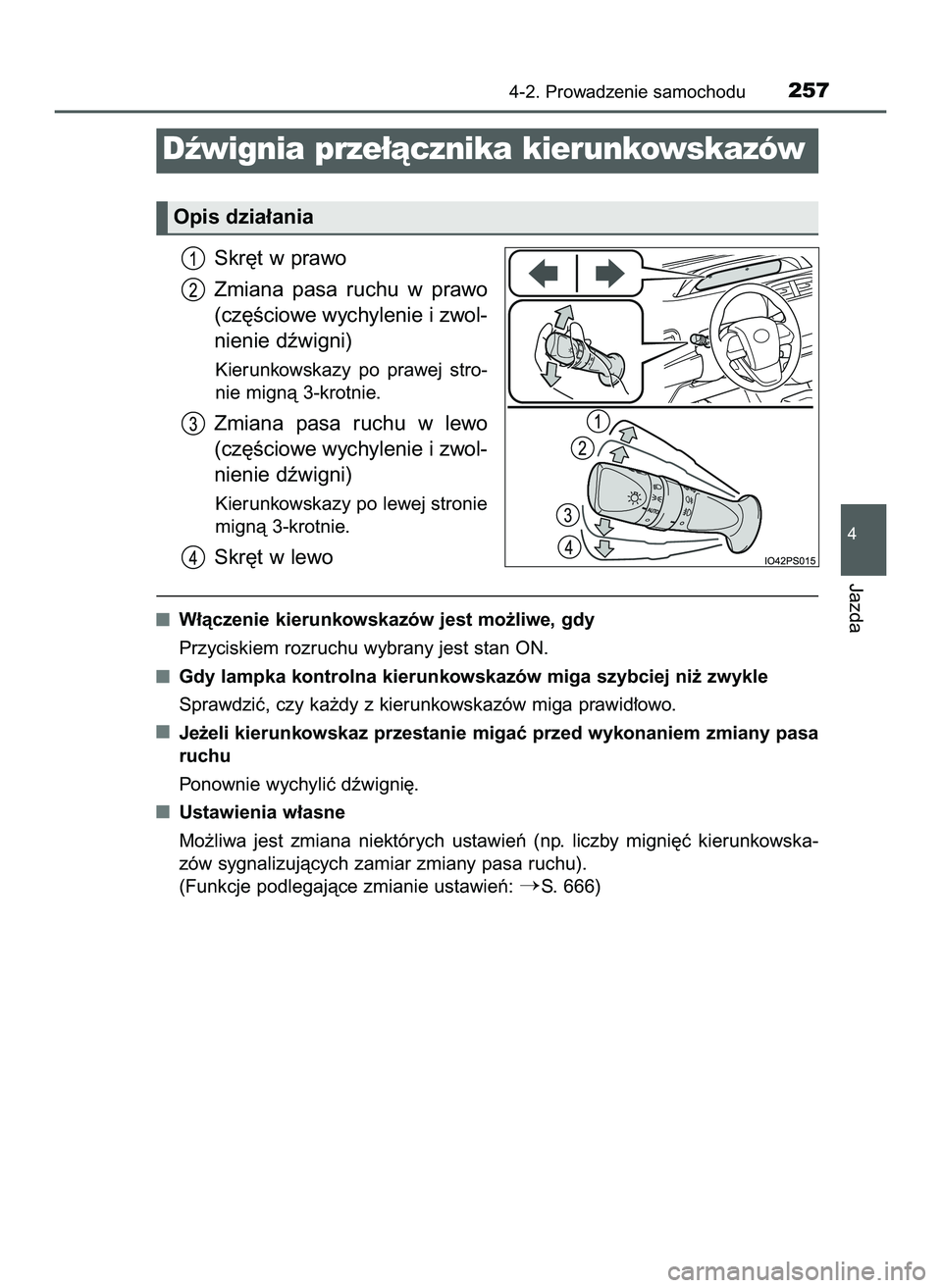 4-2. Prowadzenie samochodu 257

Dźwignia przełącznika kierunkowskazów

Opis działania

1 Skręt w prawo

2 Zmiana pasa ruchu w prawo (częściowe wychylenie i zwolnienie dźwigni)

Kierunkowskazy po prawej stronie migną 3-krotnie.

3 Zmiana pasa ruchu w lewo (częściowe wychylenie i zwolnienie dźwigni)

Kierunkowskazy po lewej stronie migną 3-krotnie.

4 Skręt w lewo

1
2
3
4
IO42PS015

■ Włączenie kierunkowskazów jest możliwe, gdy

Przyciskiem rozruchu wybrany jest stan ON.

■ Gdy lampka kontrolna kierunkowskazów miga szybciej niż zwykle

Sprawdzić, czy każdy z kierunkowskazów miga prawidłowo.

■ Jeżeli kierunkowskaz przestanie migać przed wykonaniem zmiany pasa ruchu

Ponownie wychylić dźwignię.

■ Ustawienia własne

Możliwa jest zmiana niektórych ustawień (np. liczby mignięć kierunkowskazów sygnalizujących zamiar zmiany pasa ruchu).
(Funkcje podlegające zmianie ustawień: →S. 666)

4

Jazda

carmanualsonline.info