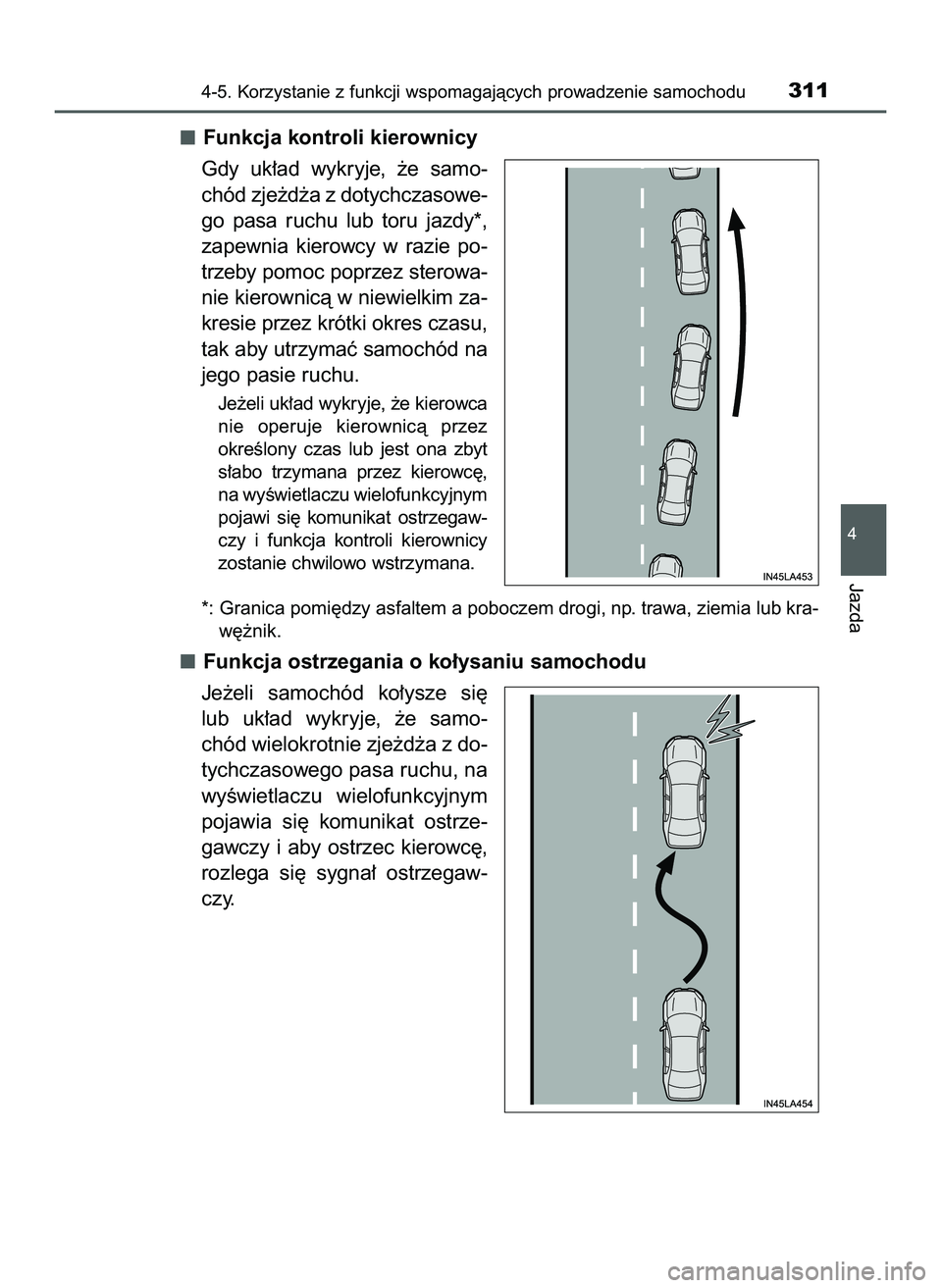 4-5. Korzystanie z funkcji wspomagających prowadzenie samochodu 311

■ Funkcja kontroli kierownicy

Gdy układ wykryje, że samochód zjeżdża z dotychczasowego pasa ruchu lub toru jazdy*, zapewnia kierowcy w razie potrzeby pomoc poprzez sterowanie kierownicą w niewielkim zakresie przez krótki okres czasu, tak aby utrzymać samochód na jego pasie ruchu.

Jeżeli układ wykryje, że kierowca nie operuje kierownicą przez określony czas lub jest ona zbyt słabo trzymana przez kierowcę, na wyświetlaczu wielofunkcyjnym pojawi się komunikat ostrzegawczy i funkcja kontroli kierownicy zostanie chwilowo wstrzymana.

IN45LA453

*: Granica pomiędzy asfaltem a poboczem drogi, np. trawa, ziemia lub krawężnik.

■ Funkcja ostrzegania o kołysaniu samochodu

Jeżeli samochód kołysze się lub układ wykryje, że samochód wielokrotnie zjeżdża z dotychczasowego pasa ruchu, na wyświetlaczu wielofunkcyjnym pojawia się komunikat ostrzegawczy i aby ostrzec kierowcę, rozlega się sygnał ostrzegawczy.

IN45LA454

4

Jazda

carmanualsonline.info