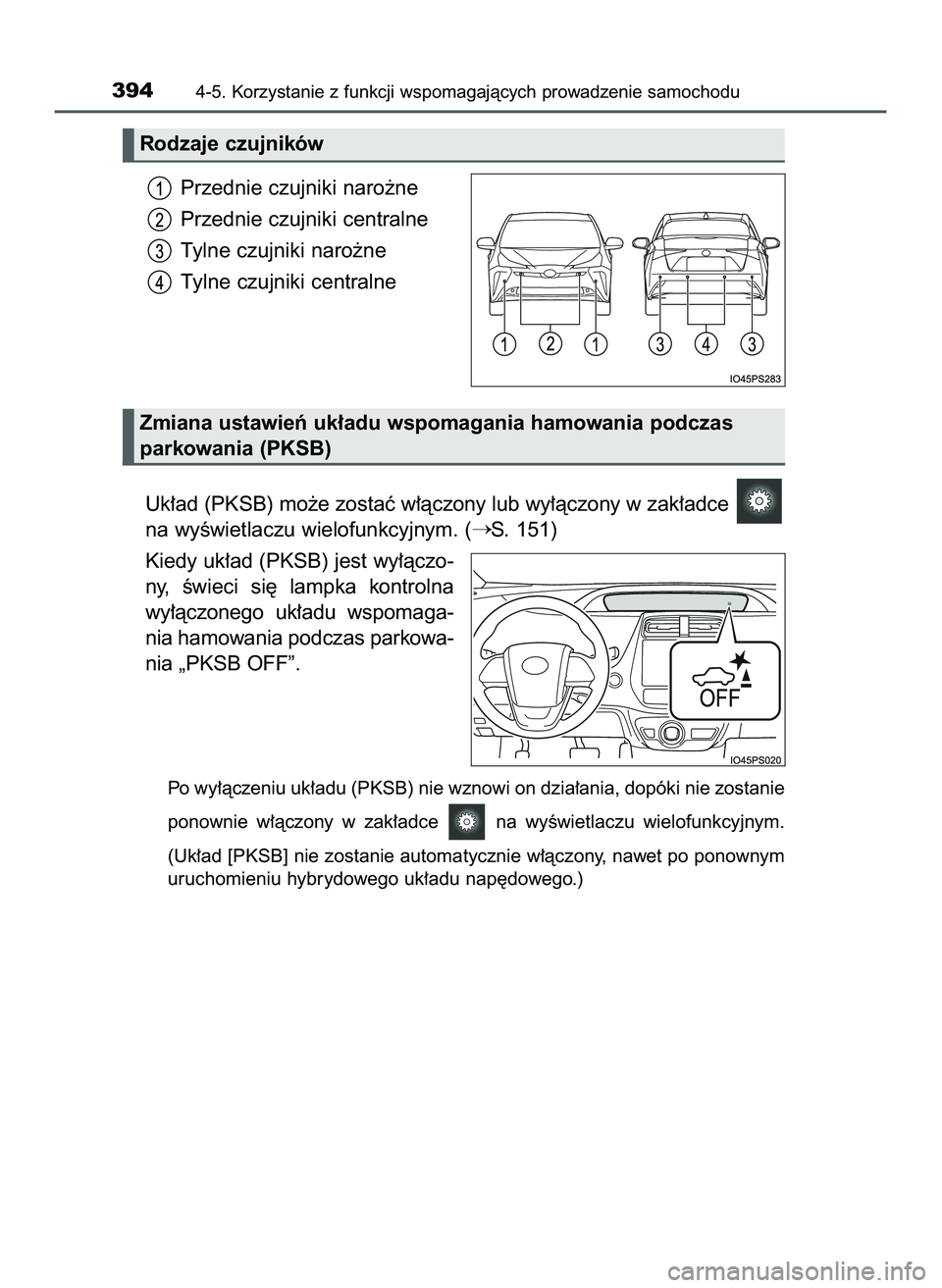 394 4-5. Korzystanie z funkcji wspomagających prowadzenie samochodu

Rodzaje czujników

1 Przednie czujniki narożne
2 Przednie czujniki centralne
3 Tylne czujniki narożne
4 Tylne czujniki centralne

1 2 1 3 4 3

IO45PS283

Zmiana ustawień układu wspomagania hamowania podczas parkowania (PKSB)

Układ (PKSB) może zostać włączony lub wyłączony w zakładce na wyświetlaczu wielofunkcyjnym. (→S. 151)

Kiedy układ (PKSB) jest wyłączony, świeci się lampka kontrolna wyłączonego układu wspomagania hamowania podczas parkowania „PKSB OFF”.

OFF

IO45PS020

Po wyłączeniu układu (PKSB) nie wznowi on działania, dopóki nie zostanie ponownie włączony w zakładce na wyświetlaczu wielofunkcyjnym. (Układ [PKSB] nie zostanie automatycznie włączony, nawet po ponownym uruchomieniu hybrydowego układu napędowego.)

carmanualsonline.info