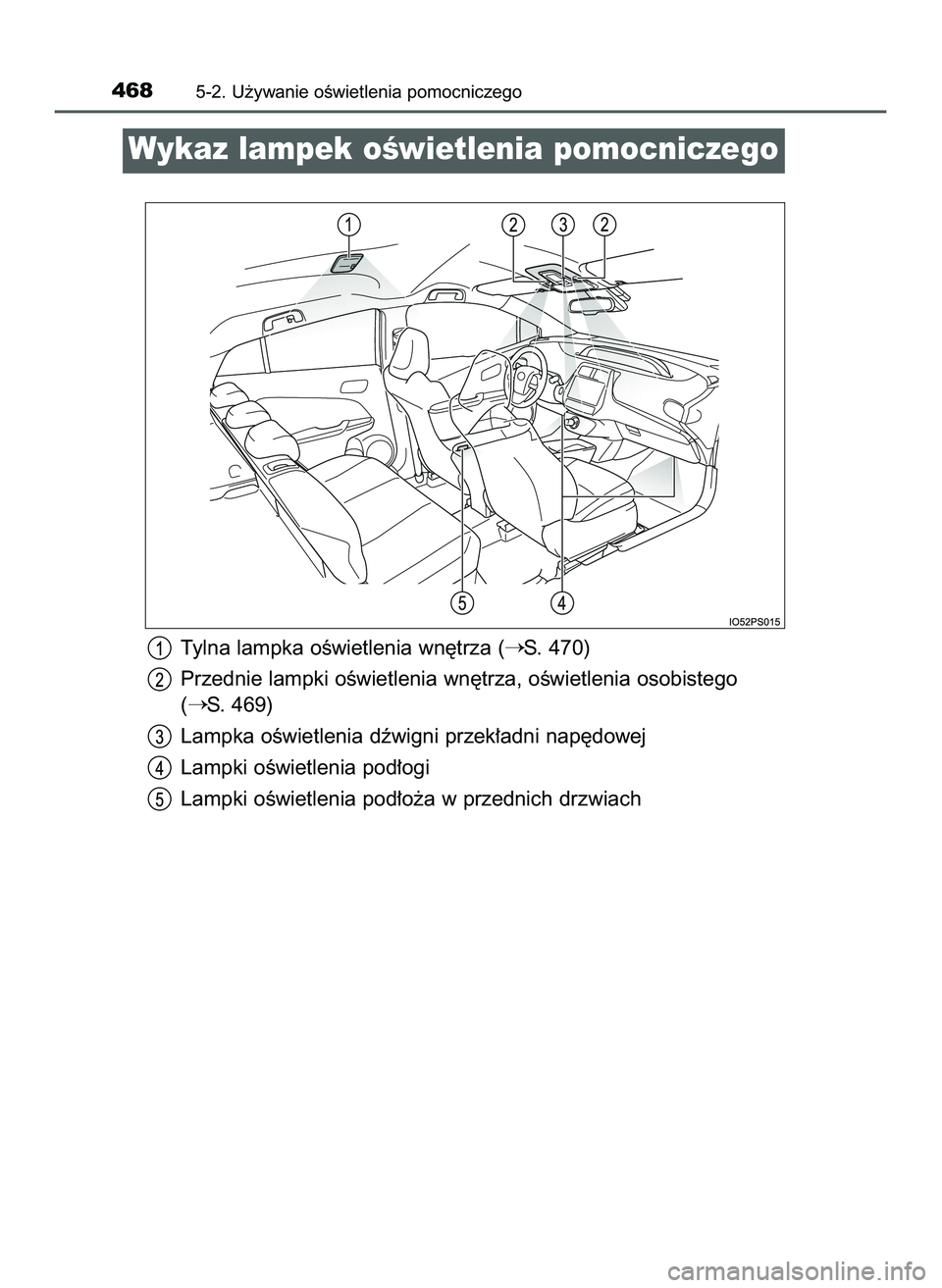 468 5-2. Używanie oświetlenia pomocniczego

Wykaz lampek oświetlenia pomocniczego

1 2 3 2

5 4

IO52PS015

1 Tylna lampka oświetlenia wnętrza (→S. 470)

2 Przednie lampki oświetlenia wnętrza, oświetlenia osobistego (→S. 469)

3 Lampka oświetlenia dźwigni przekładni napędowej

4 Lampki oświetlenia podłogi

5 Lampki oświetlenia podłoża w przednich drzwiach

carmanualsonline.info