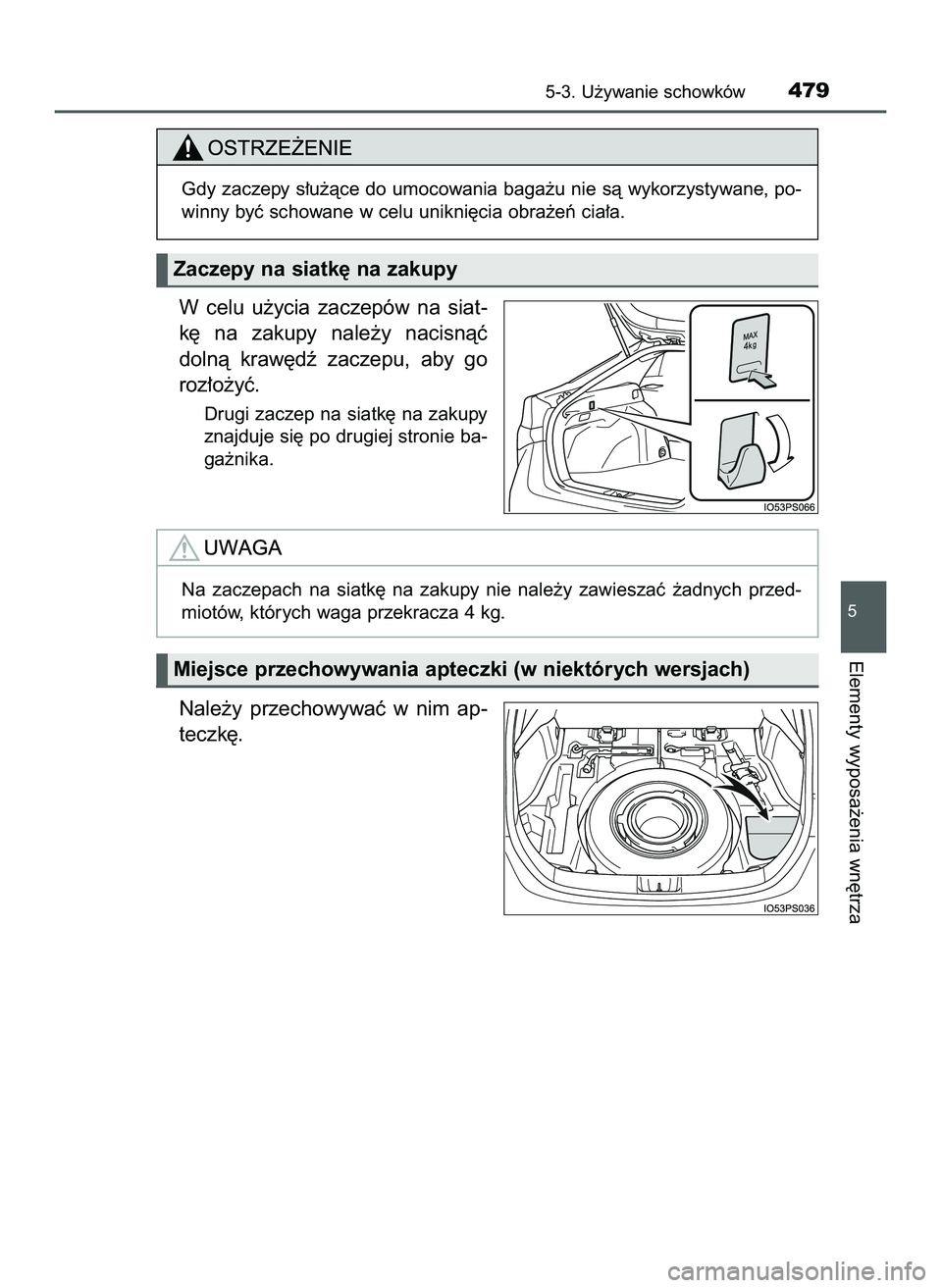 5-3. Używanie schowków 479

OSTRZEŻENIE

Gdy zaczepy służące do umocowania bagażu nie są wykorzystywane, powinny być schowane w celu uniknięcia obrażeń ciała.

Zaczepy na siatkę na zakupy

W celu użycia zaczepów na siatkę na zakupy należy nacisnąć dolną krawędź zaczepu, aby go rozłożyć.

Drugi zaczep na siatkę na zakupy znajduje się po drugiej stronie bagażnika.

MAX 4kg

IO53PS066

UWAGA

Na zaczepach na siatkę na zakupy nie należy zawieszać żadnych przedmiotów, których waga przekracza 4 kg.

Miejsce przechowywania apteczki (w niektórych wersjach)

Należy przechowywać w nim apteczkę.

IO53PS036

5

Elementy wyposażenia wnętrza

carmanualsonline.info