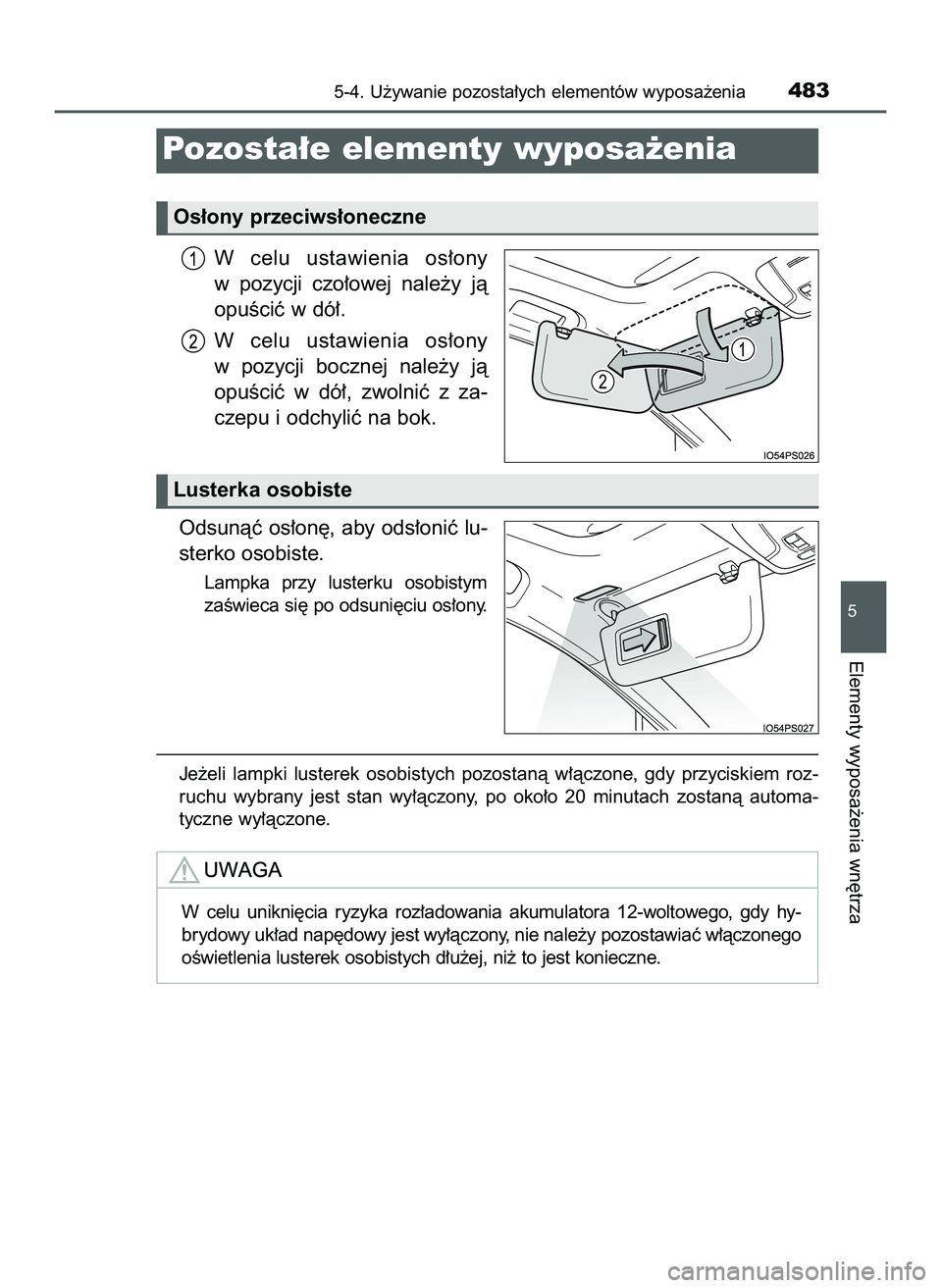 5-4. Używanie pozostałych elementów wyposażenia 483

Pozostałe elementy wyposażenia

Osłony przeciwsłoneczne

1 W celu ustawienia osłony w pozycji czołowej należy ją opuścić w dół.

2 W celu ustawienia osłony w pozycji bocznej należy ją opuścić w dół, zwolnić z zaczepu i odchylić na bok.

2
1
IO54PS026

Lusterka osobiste

Odsunąć osłonę, aby odsłonić lusterko osobiste.

Lampka przy lusterku osobistym zaświeca się po odsunięciu osłony.

IO54PS027

Jeżeli lampki lusterek osobistych pozostaną włączone, gdy przyciskiem rozruchu wybrany jest stan wyłączony, po około 20 minutach zostaną automatyczne wyłączone.

UWAGA

W celu uniknięcia ryzyka rozładowania akumulatora 12-woltowego, gdy hybrydowy układ napędowy jest wyłączony, nie należy pozostawiać włączonego oświetlenia lusterek osobistych dłużej, niż to jest konieczne.

5

Elementy wyposażenia wnętrza

carmanualsonline.info