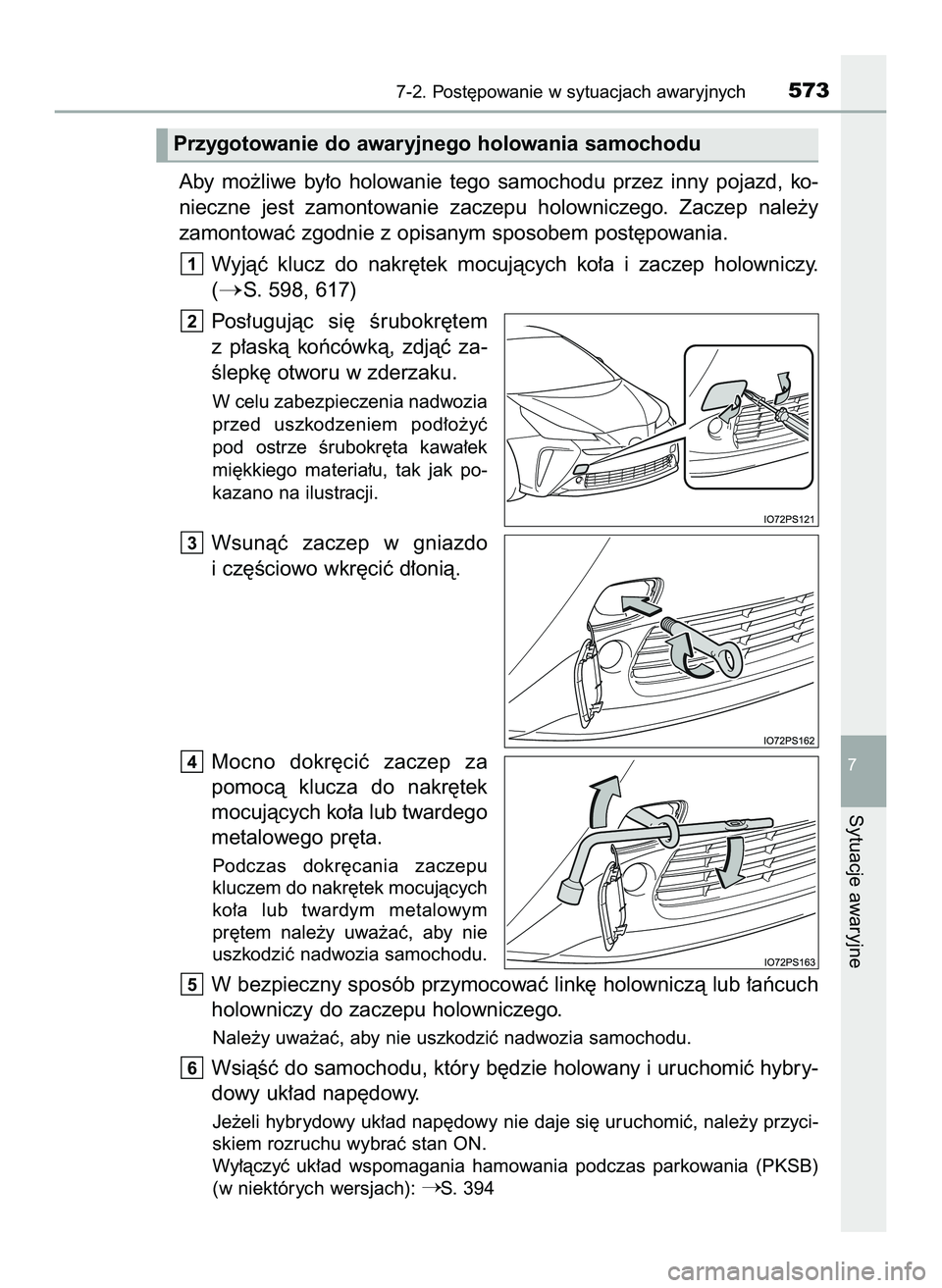 7-2. Postępowanie w sytuacjach awaryjnych 573

Przygotowanie do awaryjnego holowania samochodu

Aby możliwe było holowanie tego samochodu przez inny pojazd, konieczne jest zamontowanie zaczepu holowniczego. Zaczep należy zamontować zgodnie z opisanym sposobem postępowania.

1 Wyjąć klucz do nakrętek mocujących koła i zaczep holowniczy. ($\rightarrow$S. 598, 617)

2 Posługując się śrubokrętem z płaską końcówką, zdjąć zaślepkę otworu w zderzaku.

W celu zabezpieczenia nadwozia przed uszkodzeniem podłożyć pod ostrze śrubokręta kawałek miękkiego materiału, tak jak pokazano na ilustracji.

IO72PS121

3 Wsunąć zaczep w gniazdo i częściowo wkręcić dłonią.

IO72PS162

4 Mocno dokręcić zaczep za pomocą klucza do nakrętek mocujących koła lub twardego metalowego pręta.

Podczas dokręcania zaczepu kluczem do nakrętek mocujących koła lub twardym metalowym prętem należy uważać, aby nie uszkodzić nadwozia samochodu.

IO72PS163

5 W bezpieczny sposób przymocować linkę holowniczą lub łańcuch holowniczy do zaczepu holowniczego.

Należy uważać, aby nie uszkodzić nadwozia samochodu.

6 Wsiąść do samochodu, który będzie holowany i uruchomić hybrydowy układ napędowy.

Jeżeli hybrydowy układ napędowy nie daje się uruchomić, należy przyciskiem rozruchu wybrać stan ON.
Wyłączyć układ wspomagania hamowania podczas parkowania (PKSB) (w niektórych wersjach): $\rightarrow$S. 394

7

Sytuacje awaryjne

carmanualsonline.info