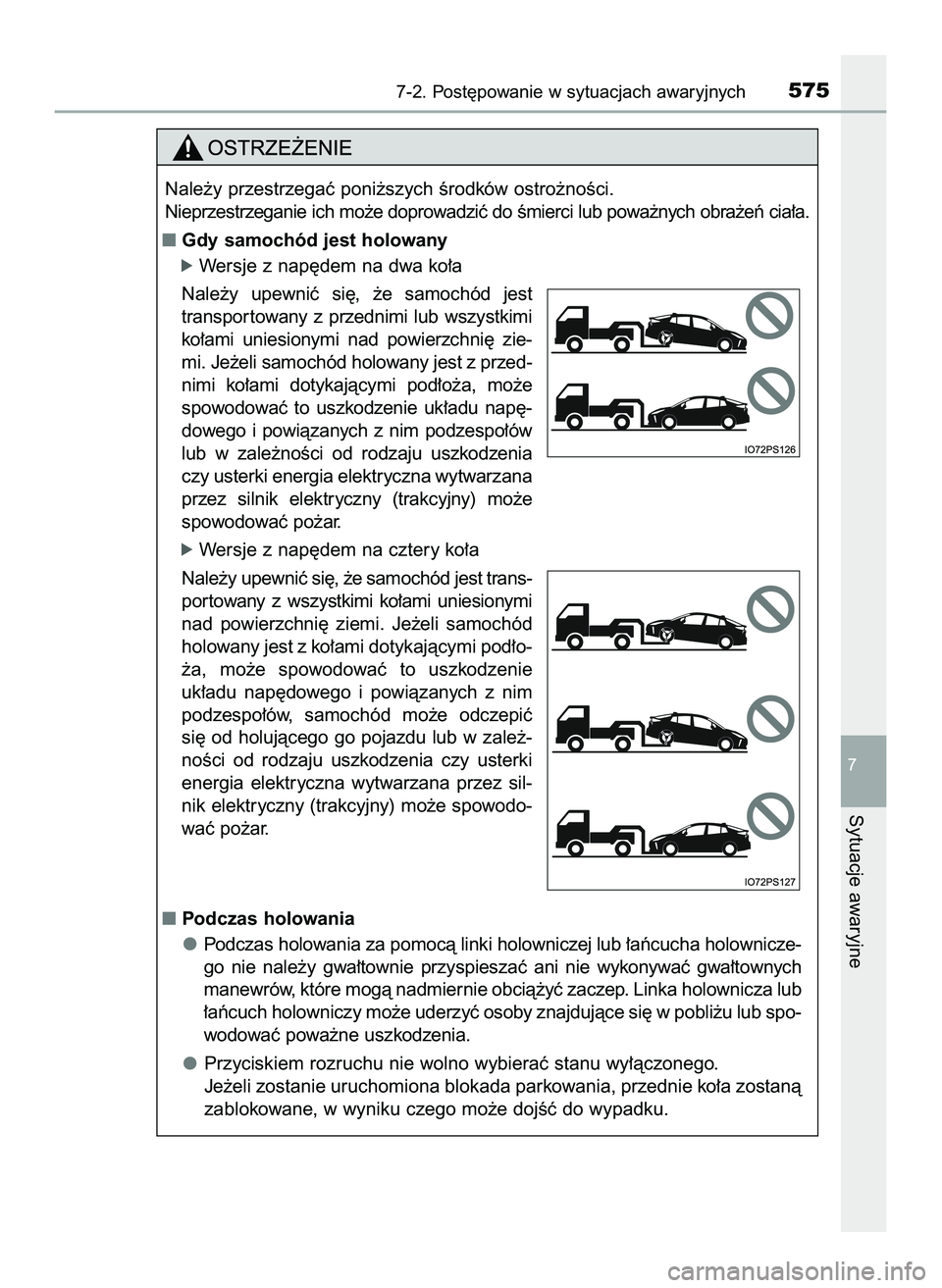 7-2. Postępowanie w sytuacjach awaryjnych 575

OSTRZEŻENIE

Należy przestrzegać poniższych środków ostrożności.
Nieprzestrzeganie ich może doprowadzić do śmierci lub poważnych obrażeń ciała.

■ Gdy samochód jest holowany

▶ Wersje z napędem na dwa koła

Należy upewnić się, że samochód jest transportowany z przednimi lub wszystkimi kołami uniesionymi nad powierzchnię ziemi. Jeżeli samochód holowany jest z przednimi kołami dotykającymi podłoża, może spowodować to uszkodzenie układu napędowego i powiązanych z nim podzespołów lub w zależności od rodzaju uszkodzenia czy usterki energia elektryczna wytwarzana przez silnik elektryczny (trakcyjny) może spowodować pożar.

IO72PS126

▶ Wersje z napędem na cztery koła

Należy upewnić się, że samochód jest transportowany z wszystkimi kołami uniesionymi nad powierzchnię ziemi. Jeżeli samochód holowany jest z kołami dotykającymi podłoża, może spowodować to uszkodzenie układu napędowego i powiązanych z nim podzespołów, samochód może odczepić się od holującego go pojazdu lub w zależności od rodzaju uszkodzenia czy usterki energia elektryczna wytwarzana przez silnik elektryczny (trakcyjny) może spowodować pożar.

IO72PS127

■ Podczas holowania

● Podczas holowania za pomocą linki holowniczej lub łańcucha holowniczego nie należy gwałtownie przyspieszać ani nie wykonywać gwałtownych manewrów, które mogą nadmiernie obciążyć zaczep. Linka holownicza lub łańcuch holowniczy może uderzyć osoby znajdujące się w pobliżu lub spowodować poważne uszkodzenia.

● Przyciskiem rozruchu nie wolno wybierać stanu wyłączonego.
Jeżeli zostanie uruchomiona blokada parkowania, przednie koła zostaną zablokowane, w wyniku czego może dojść do wypadku.

7

Sytuacje awaryjne

carmanualsonline.info