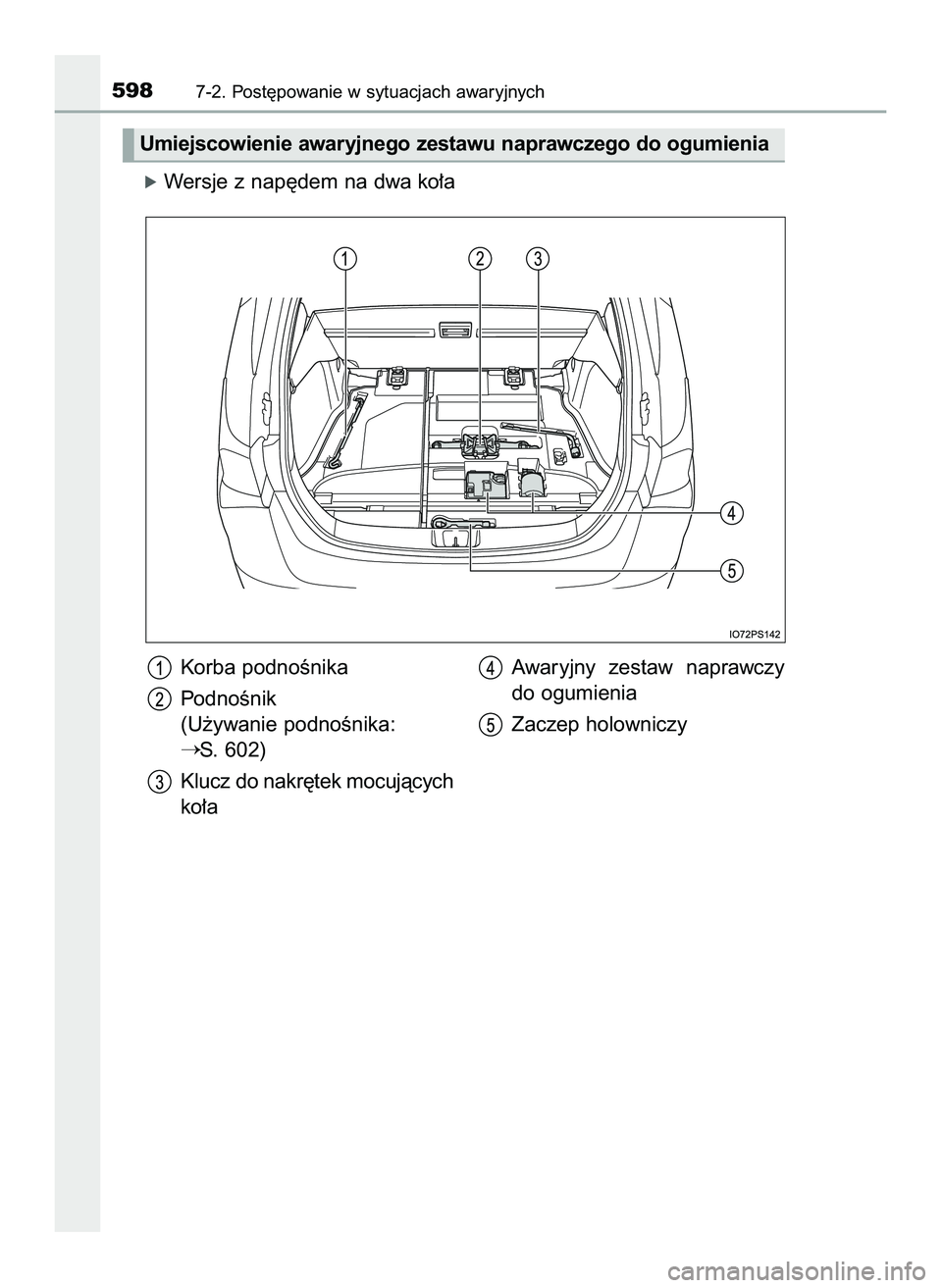 598 7-2. Postępowanie w sytuacjach awaryjnych

Umiejscowienie awaryjnego zestawu naprawczego do ogumienia

▶ Wersje z napędem na dwa koła

1
2
3
4
5

IO72PS142

1 Korba podnośnika

2 Podnośnik
(Używanie podnośnika: →S. 602)

3 Klucz do nakrętek mocujących koła

4 Awaryjny zestaw naprawczy do ogumienia

5 Zaczep holowniczy

carmanualsonline.info