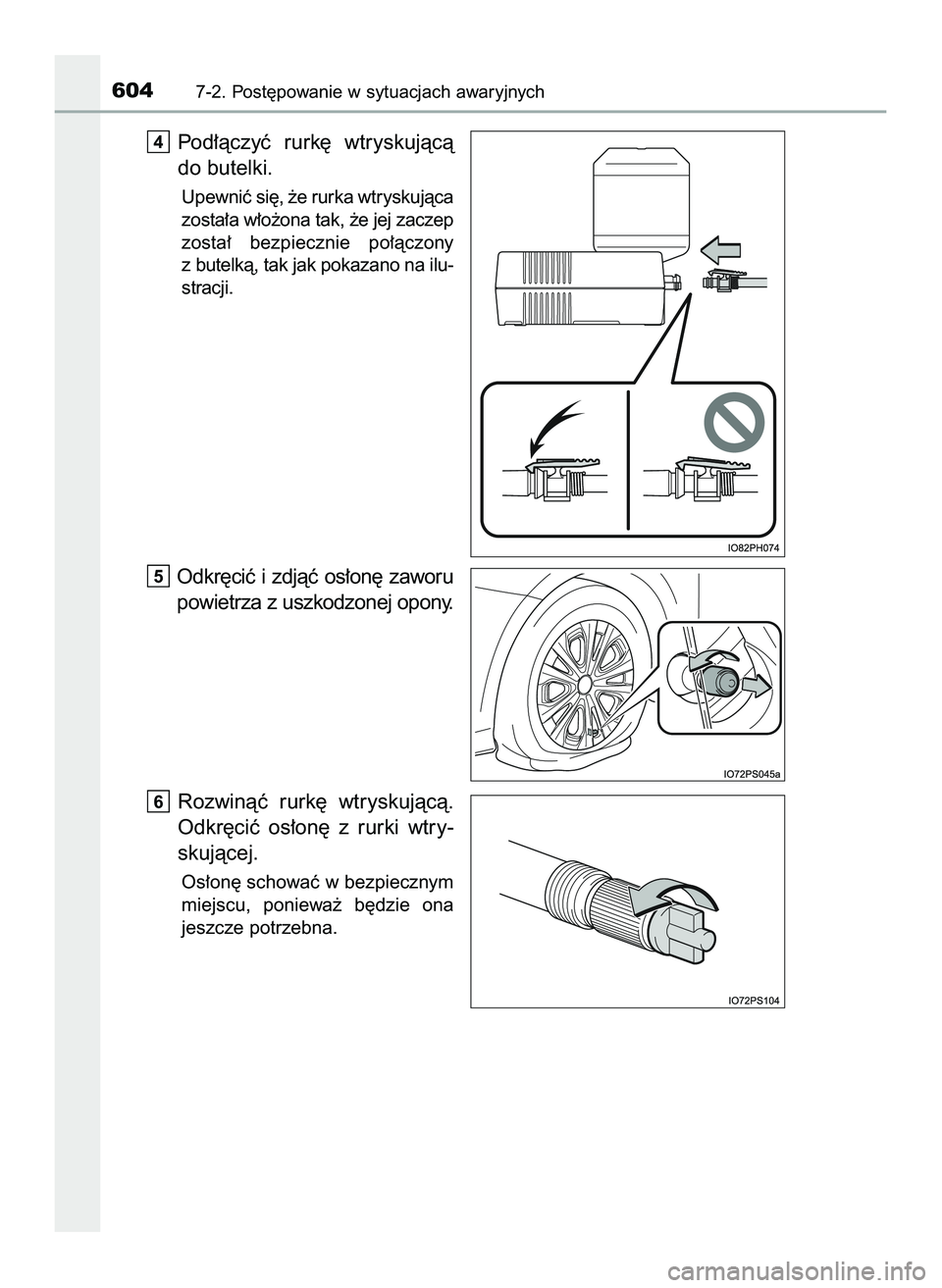 604 7-2. Postępowanie w sytuacjach awaryjnych

4 Podłączyć rurkę wtryskującą do butelki.

Upewnić się, że rurka wtryskująca została włożona tak, że jej zaczep został bezpiecznie połączony z butelką, tak jak pokazano na ilustracji.

IO82PH074

5 Odkręcić i zdjąć osłonę zaworu powietrza z uszkodzonej opony.

IO72PS045a

6 Rozwinąć rurkę wtryskującą. Odkręcić osłonę z rurki wtryskującej.

Osłonę schować w bezpiecznym miejscu, ponieważ będzie ona jeszcze potrzebna.

IO72PS104

carmanualsonline.info