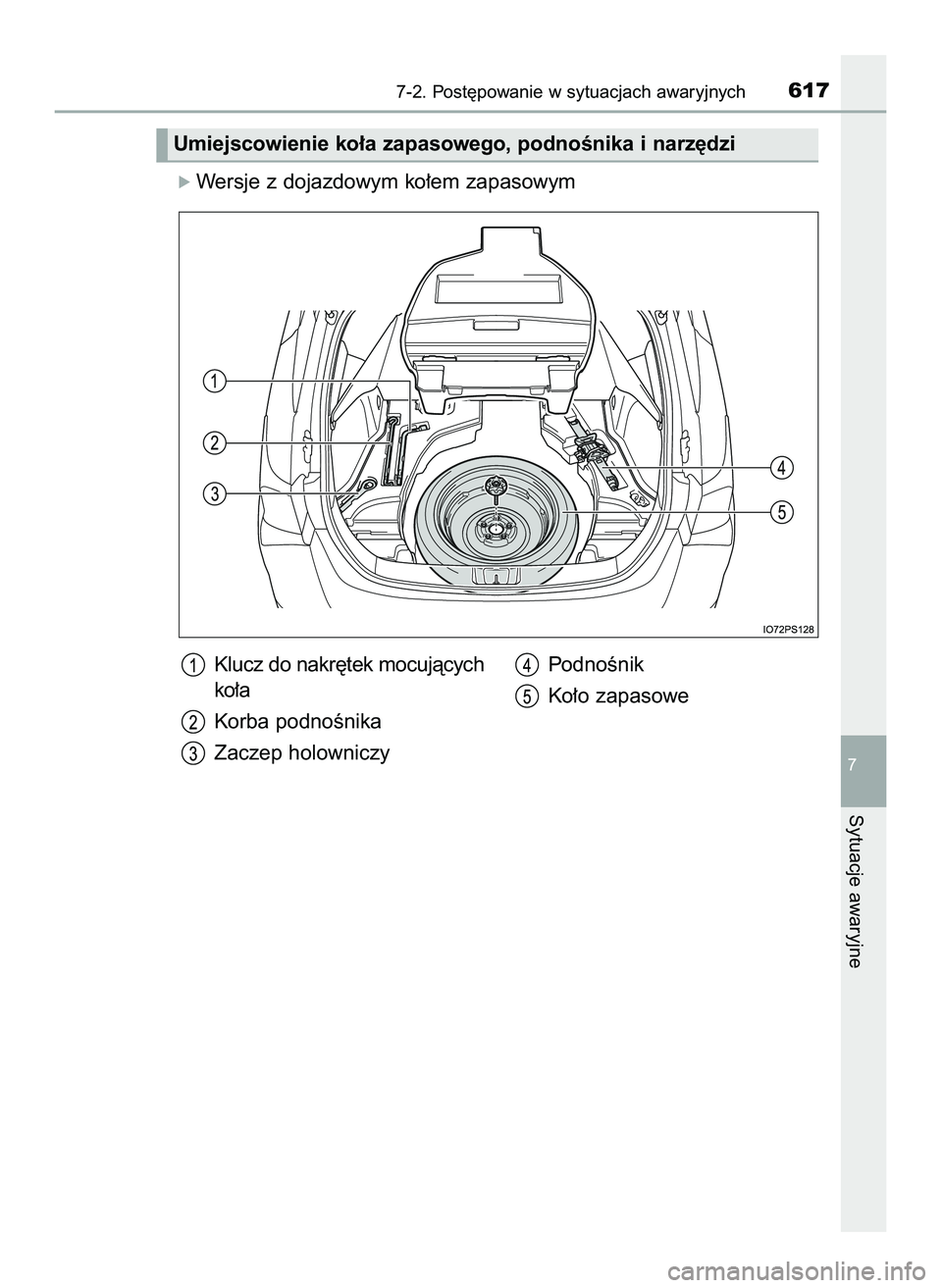 7-2. Postępowanie w sytuacjach awaryjnych 617

Umiejscowienie koła zapasowego, podnośnika i narzędzi

Wersje z dojazdowym kołem zapasowym

1
2
3
4
5

IO72PS128

1 Klucz do nakrętek mocujących koła

2 Korba podnośnika

3 Zaczep holowniczy

4 Podnośnik

5 Koło zapasowe

7

Sytuacje awaryjne

carmanualsonline.info