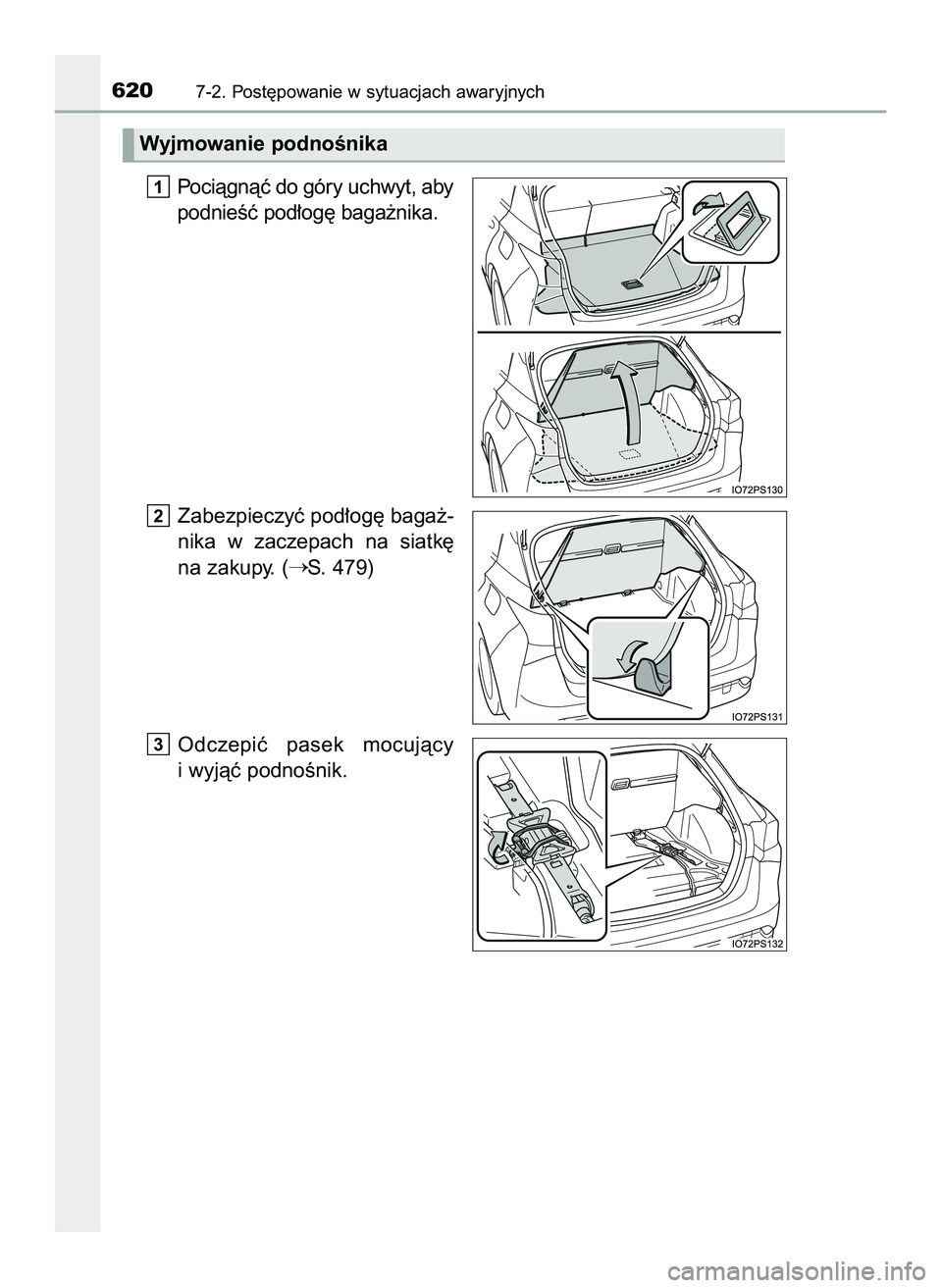 620 7-2. Postępowanie w sytuacjach awaryjnych

Wyjmowanie podnośnika

1 Pociągnąć do góry uchwyt, aby podnieść podłogę bagażnika.

IO72PS130

2 Zabezpieczyć podłogę bagażnika w zaczepach na siatkę na zakupy. (→S. 479)

IO72PS131

3 Odczepić pasek mocujący i wyjąć podnośnik.

IO72PS132

carmanualsonline.info