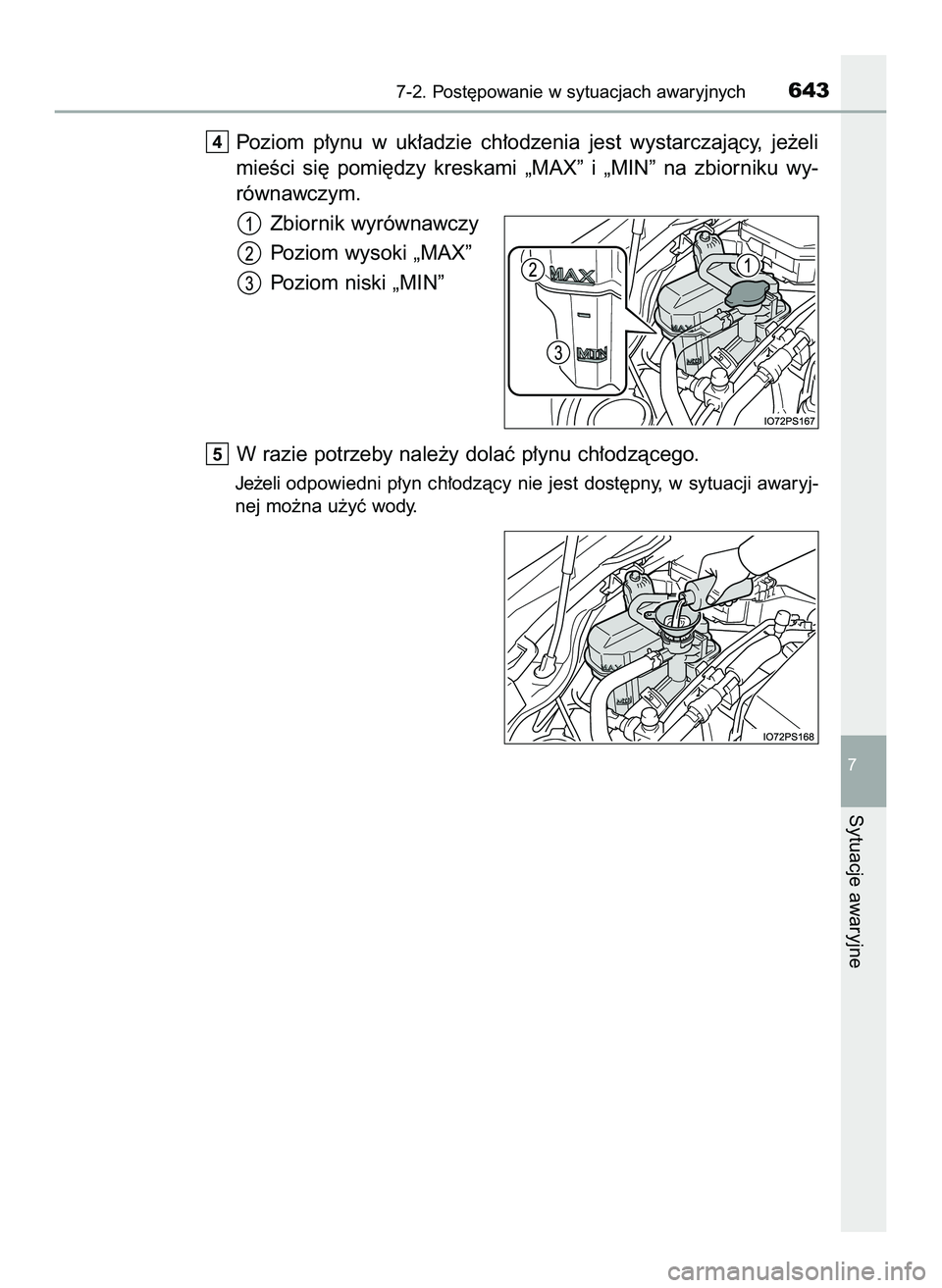 7-2. Postępowanie w sytuacjach awaryjnych 643

4 Poziom płynu w układzie chłodzenia jest wystarczający, jeżeli mieści się pomiędzy kreskami „MAX” i „MIN” na zbiorniku wyrównawczym.

1 Zbiornik wyrównawczy
2 Poziom wysoki „MAX”
3 Poziom niski „MIN”

2 MAX
1
3 MIN
IO72PS167

5 W razie potrzeby należy dolać płynu chłodzącego.

Jeżeli odpowiedni płyn chłodzący nie jest dostępny, w sytuacji awaryjnej można użyć wody.

IO72PS168

7
Sytuacje awaryjne

carmanualsonline.info