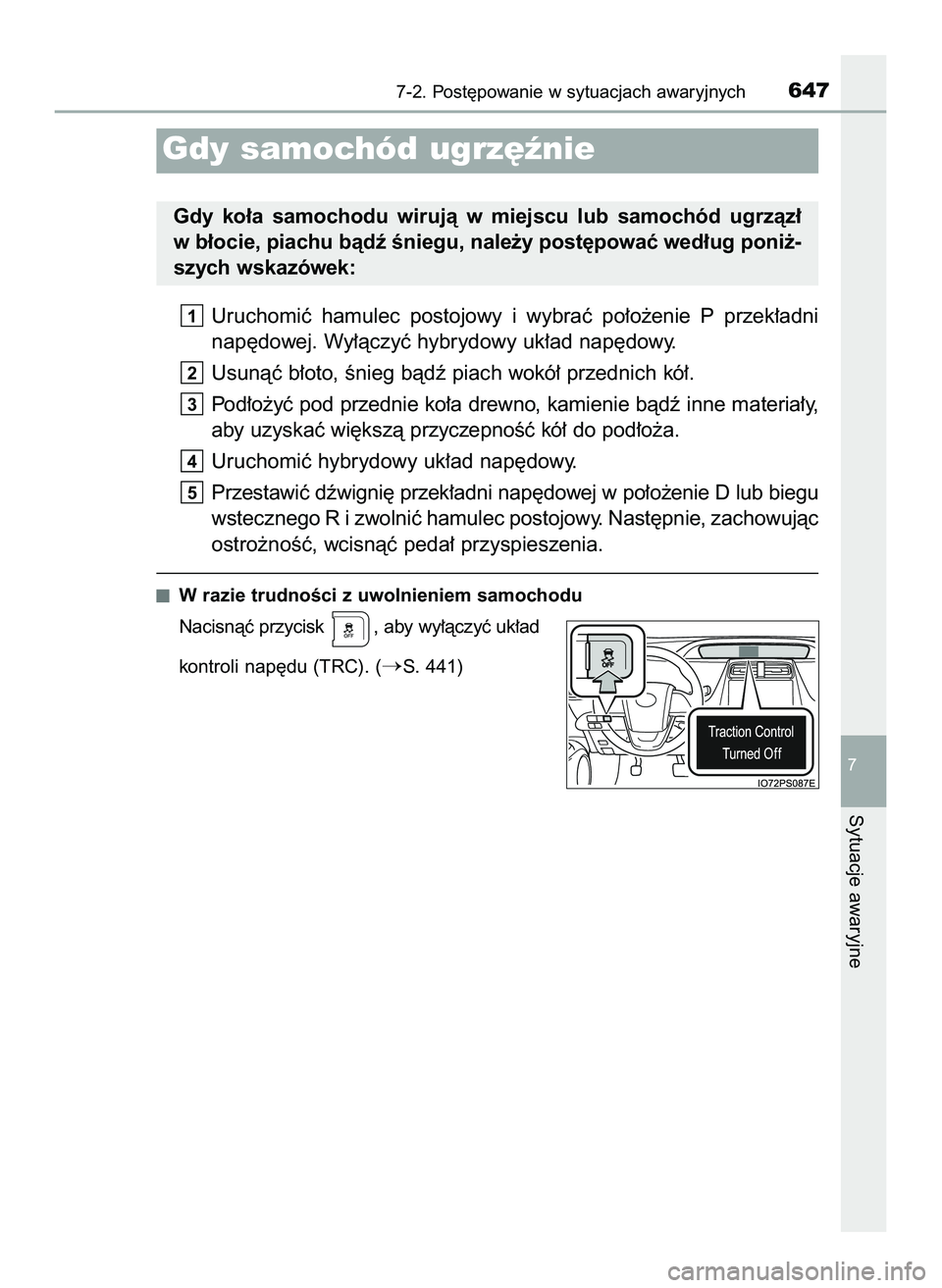 7-2. Postępowanie w sytuacjach awaryjnych 647

Gdy samochód ugrzęźnie

Gdy koła samochodu wirują w miejscu lub samochód ugrzązł w błocie, piachu bądź śniegu, należy postępować według poniższych wskazówek:

1 Uruchomić hamulec postojowy i wybrać położenie P przekładni napędowej. Wyłączyć hybrydowy układ napędowy.

2 Usunąć błoto, śnieg bądź piach wokół przednich kół.

3 Podłożyć pod przednie koła drewno, kamienie bądź inne materiały, aby uzyskać większą przyczepność kół do podłoża.

4 Uruchomić hybrydowy układ napędowy.

5 Przestawić dźwignię przekładni napędowej w położenie D lub biegu wstecznego R i zwolnić hamulec postojowy. Następnie, zachowując ostrożność, wcisnąć pedał przyspieszenia.

■ W razie trudności z uwolnieniem samochodu

Nacisnąć przycisk OFF, aby wyłączyć układ kontroli napędu (TRC). (→S. 441)

OFF

Traction Control Turned Off

IO72PS087E

7

Sytuacje awaryjne

carmanualsonline.info