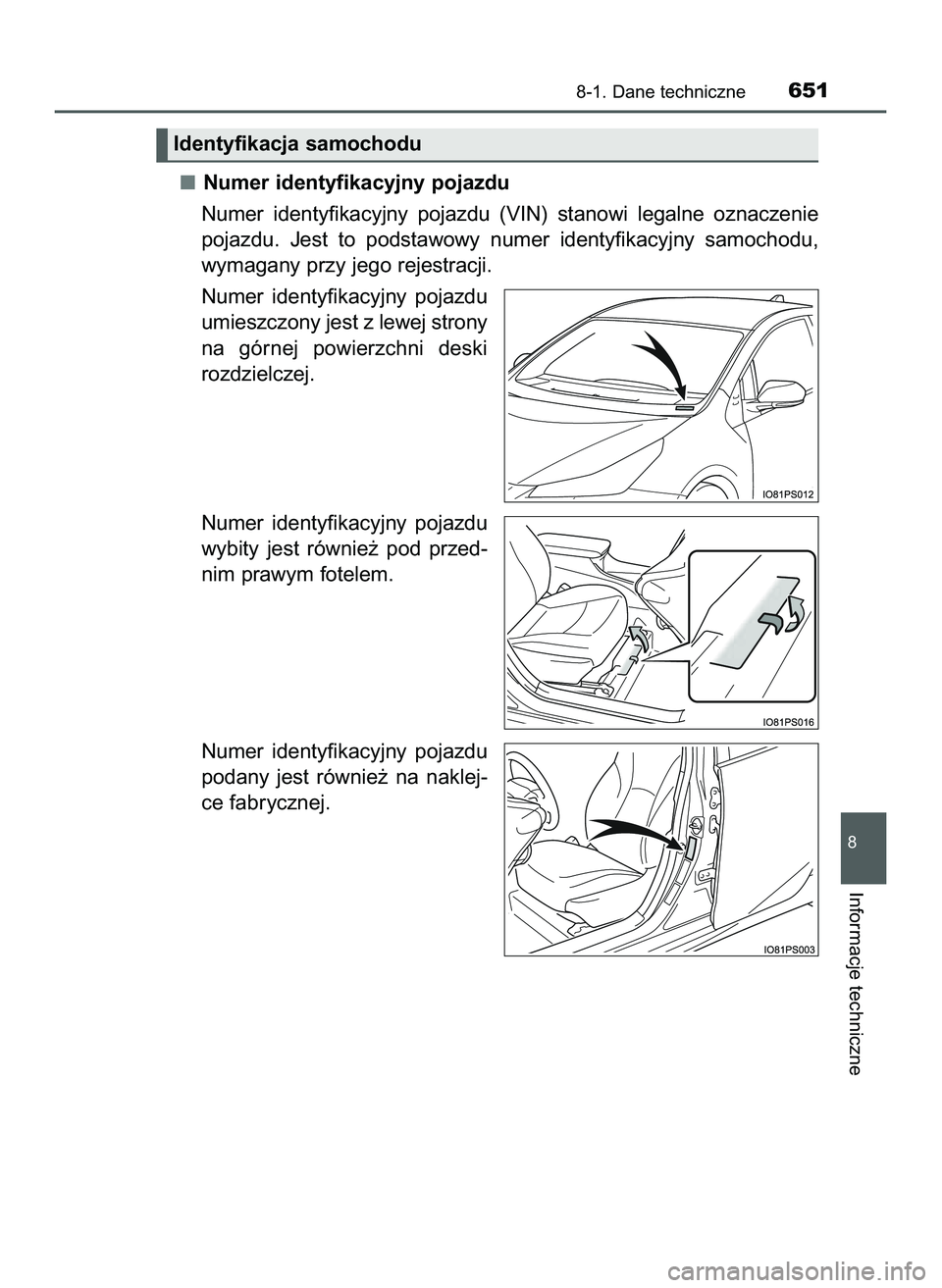 8-1. Dane techniczne 651

Identyfikacja samochodu

■ Numer identyfikacyjny pojazdu

Numer identyfikacyjny pojazdu (VIN) stanowi legalne oznaczenie pojazdu. Jest to podstawowy numer identyfikacyjny samochodu, wymagany przy jego rejestracji.

Numer identyfikacyjny pojazdu umieszczony jest z lewej strony na górnej powierzchni deski rozdzielczej.

IO81PS012

Numer identyfikacyjny pojazdu wybity jest również pod przednim prawym fotelem.

IO81PS016

Numer identyfikacyjny pojazdu podany jest również na naklejce fabrycznej.

IO81PS003

8

Informacje techniczne

carmanualsonline.info