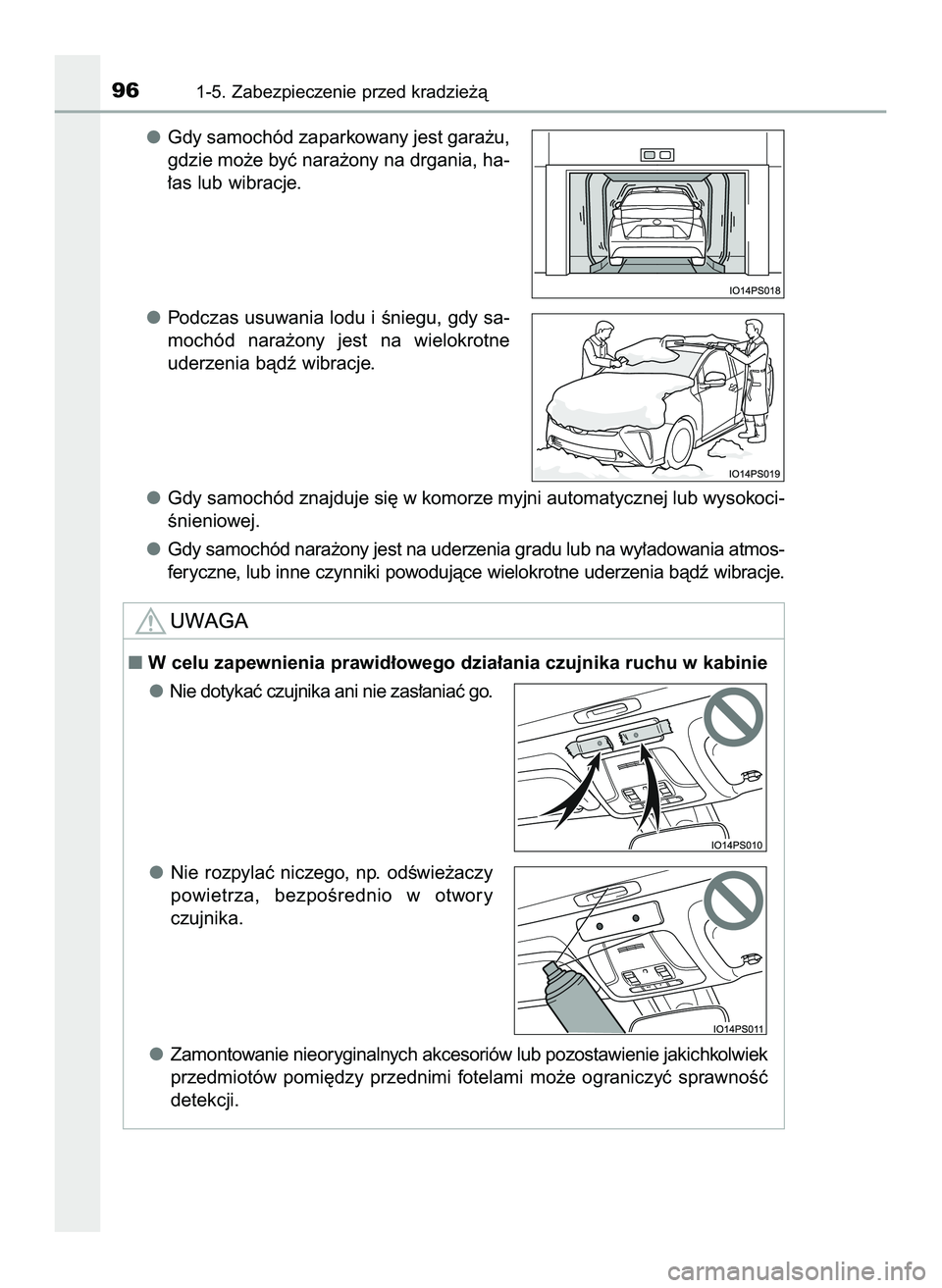 96 1-5. Zabezpieczenie przed kradzieżą

● Gdy samochód zaparkowany jest garażu, gdzie może być narażony na drgania, hałas lub wibracje.

IO14PS018

● Podczas usuwania lodu i śniegu, gdy samochód narażony jest na wielokrotne uderzenia bądź wibracje.

IO14PS019

● Gdy samochód znajduje się w komorze myjni automatycznej lub wysokociśnieniowej.

● Gdy samochód narażony jest na uderzenia gradu lub na wyładowania atmosferyczne, lub inne czynniki powodujące wielokrotne uderzenia bądź wibracje.

UWAGA

■ W celu zapewnienia prawidłowego działania czujnika ruchu w kabinie

● Nie dotykać czujnika ani nie zasłaniać go.

IO14PS010

● Nie rozpylać niczego, np. odświeżaczy powietrza, bezpośrednio w otwory czujnika.

IO14PS011

● Zamontowanie nieoryginalnych akcesoriów lub pozostawienie jakichkolwiek przedmiotów pomiędzy przednimi fotelami może ograniczyć sprawność detekcji.

carmanualsonline.info