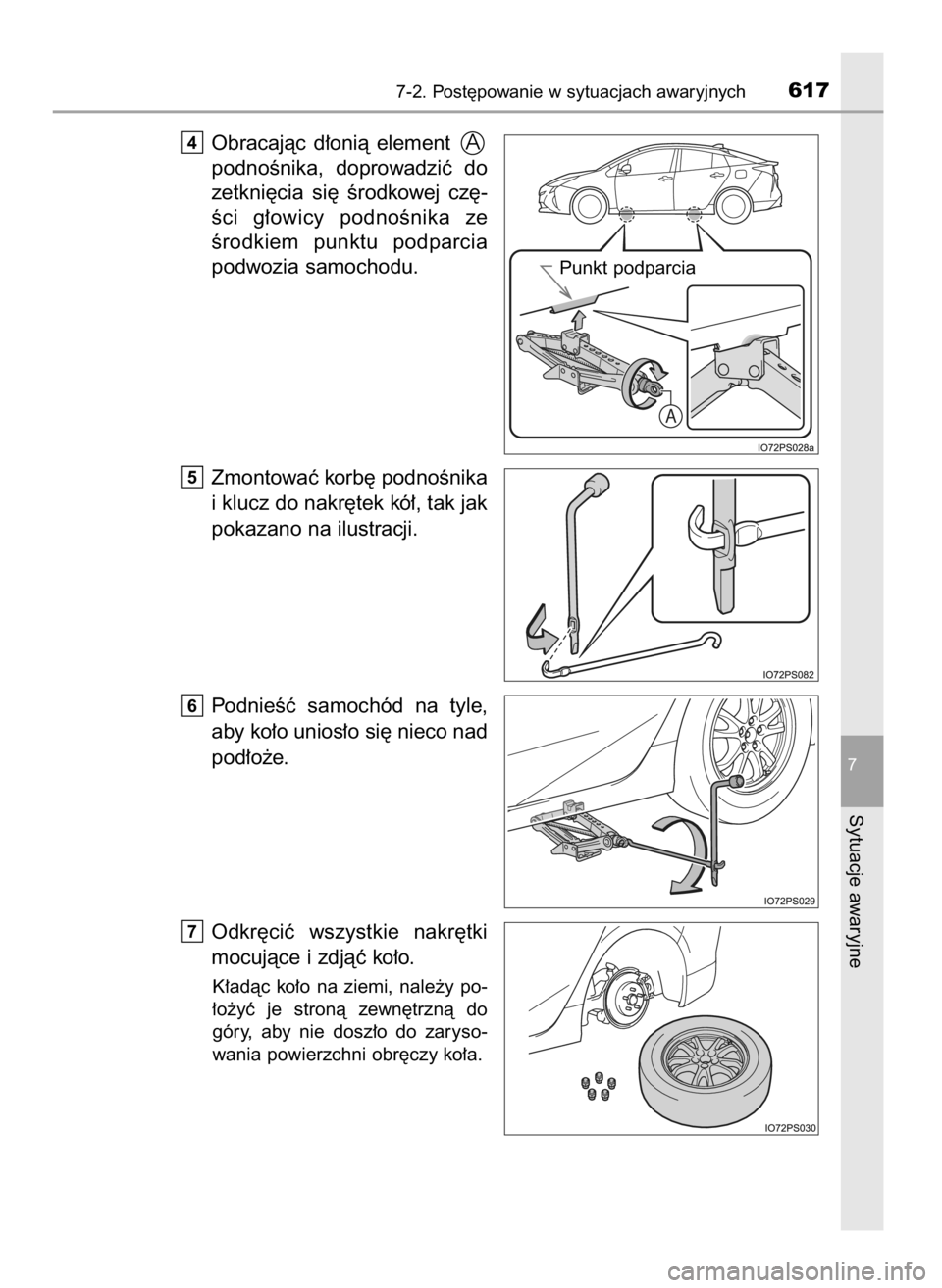 7-2. Postępowanie w sytuacjach awaryjnych 617

4 Obracając dłonią element A podnośnika, doprowadzić do zetknięcia się środkowej części głowicy podnośnika ze środkiem punktu podparcia podwozia samochodu.

Punkt podparcia

A

IO72PS028a

5 Zmontować korbę podnośnika i klucz do nakrętek kół, tak jak pokazano na ilustracji.

IO72PS082

6 Podnieść samochód na tyle, aby koło uniosło się nieco nad podłoże.

IO72PS029

7 Odkręcić wszystkie nakrętki mocujące i zdjąć koło.

Kładąc koło na ziemi, należy położyć je stroną zewnętrzną do góry, aby nie doszło do zarysowania powierzchni obręczy koła.

IO72PS030

7

Sytuacje awaryjne

carmanualsonline.info