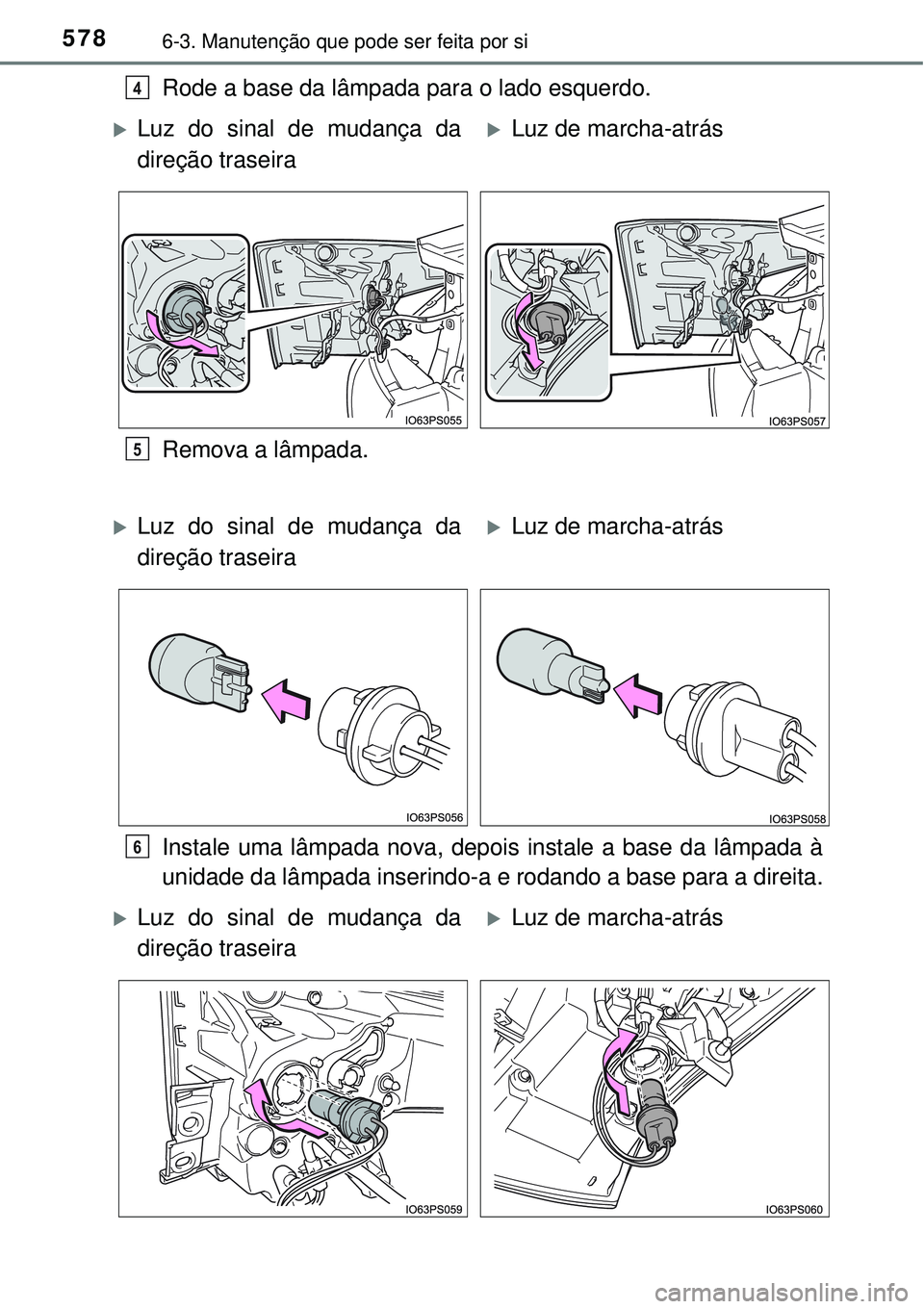 578 6-3. Manutenção que pode ser feita por si

4 Rode a base da lâmpada para o lado esquerdo.

Luz do sinal de mudança da direção traseira

Luz de marcha-atrás

IO63PS055

IO63PS057

5 Remova a lâmpada.

Luz do sinal de mudança da direção traseira

Luz de marcha-atrás

IO63PS056

IO63PS058

6 Instale uma lâmpada nova, depois instale a base da lâmpada à unidade da lâmpada inserindo-a e rodando a base para a direita.

Luz do sinal de mudança da direção traseira

Luz de marcha-atrás

IO63PS059

IO63PS060

carmanualsonline.info