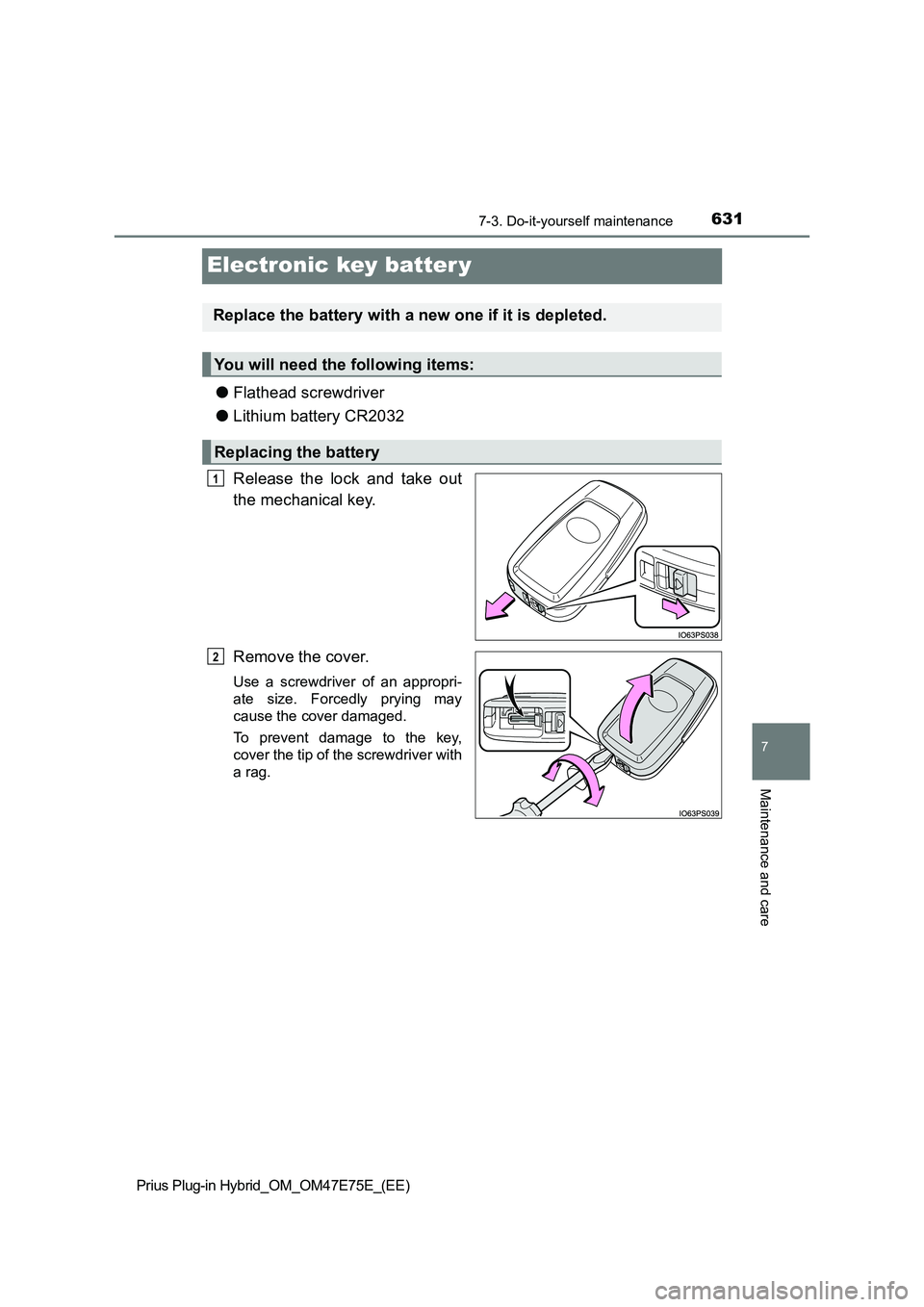 7-3. Do-it-yourself maintenance 631

Electronic key battery

Replace the battery with a new one if it is depleted.

You will need the following items:

● Flathead screwdriver

● Lithium battery CR2032

Replacing the battery

1 Release the lock and take out the mechanical key.

IO63PS038

2 Remove the cover.

Use a screwdriver of an appropriate size. Forcedly prying may cause the cover damaged.

To prevent damage to the key, cover the tip of the screwdriver with a rag.

IO63PS039

7

Maintenance and care

Prius Plug-in Hybrid_OM_OM47E75E_(EE)

carmanualsonline.info