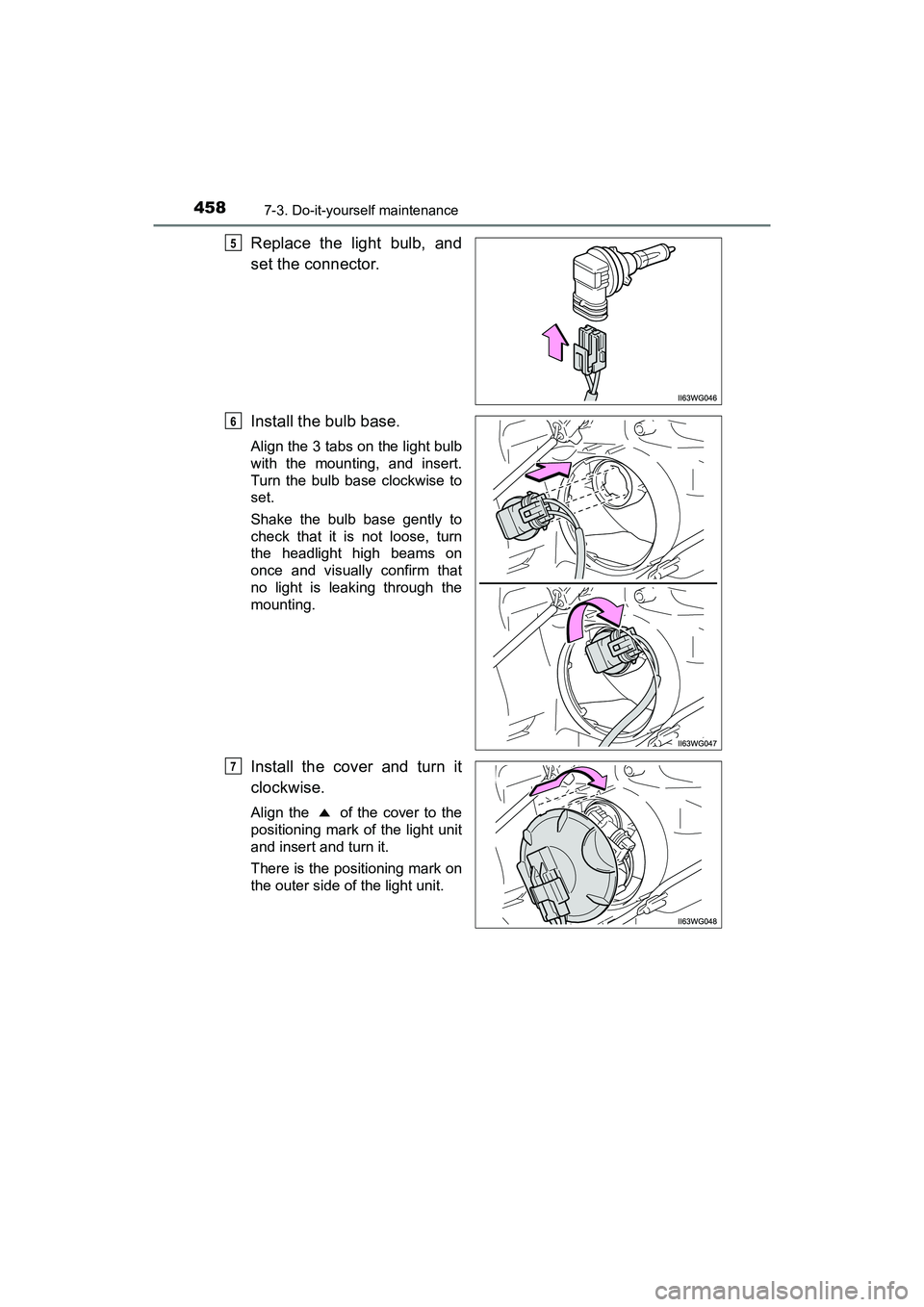 458 7-3. Do-it-yourself maintenance

5 Replace the light bulb, and set the connector.

II63WG046

6 Install the bulb base.

Align the 3 tabs on the light bulb with the mounting, and insert. Turn the bulb base clockwise to set.

Shake the bulb base gently to check that it is not loose, turn the headlight high beams on once and visually confirm that no light is leaking through the mounting.

II63WG047

7 Install the cover and turn it clockwise.

Align the ▲ of the cover to the positioning mark of the light unit and insert and turn it.

There is the positioning mark on the outer side of the light unit.

II63WG048

carmanualsonline.info