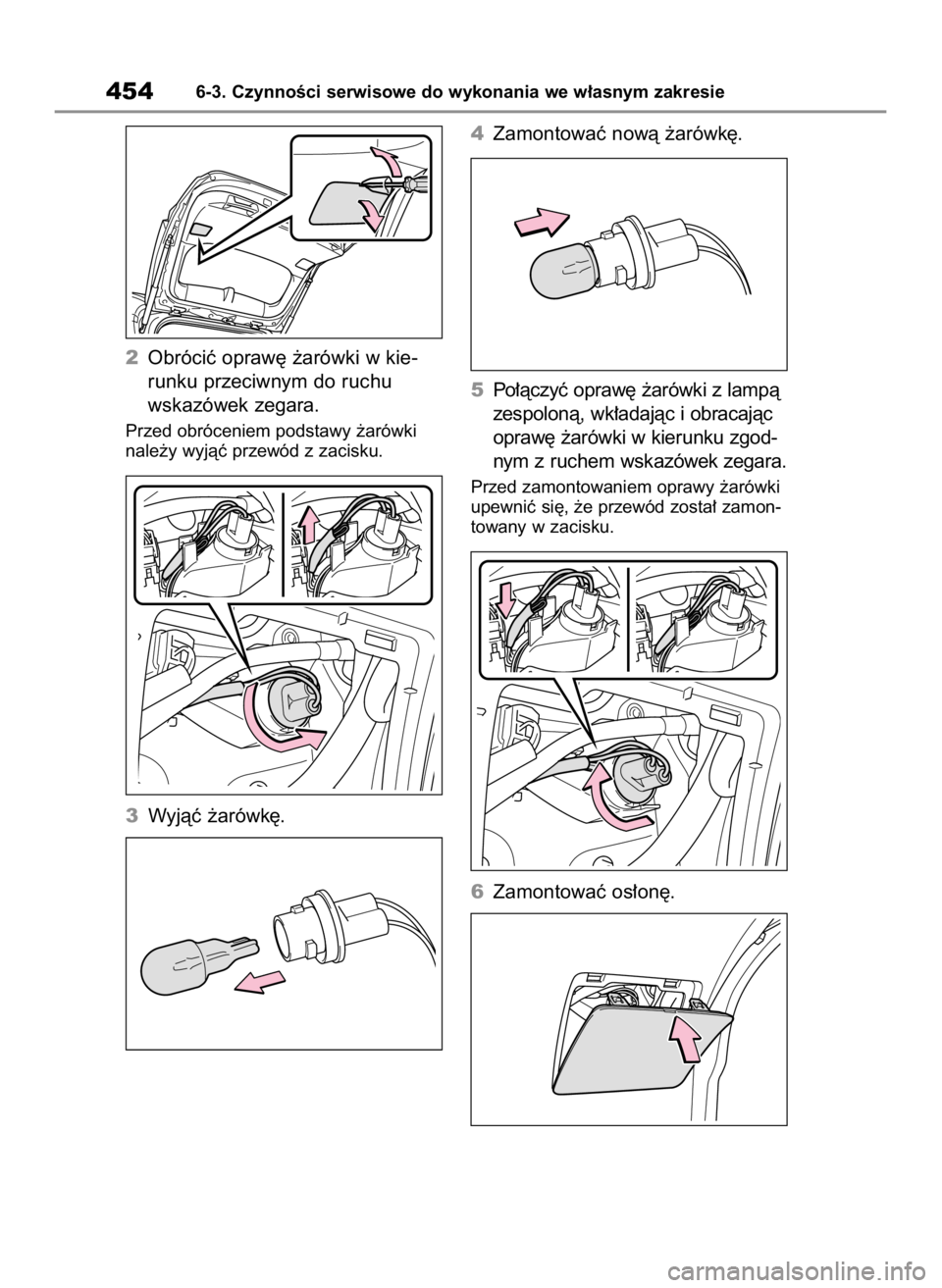 454 6-3. Czynności serwisowe do wykonania we własnym zakresie

2 Obrócić oprawę żarówki w kierunku przeciwnym do ruchu wskazówek zegara.

Przed obróceniem podstawy żarówki należy wyjąć przewód z zacisku.

3 Wyjąć żarówkę.

4 Zamontować nową żarówkę.

5 Połączyć oprawę żarówki z lampą zespoloną, wkładając i obracając oprawę żarówki w kierunku zgodnym z ruchem wskazówek zegara.

Przed zamontowaniem oprawy żarówki upewnić się, że przewód został zamontowany w zacisku.

6 Zamontować osłonę.

carmanualsonline.info