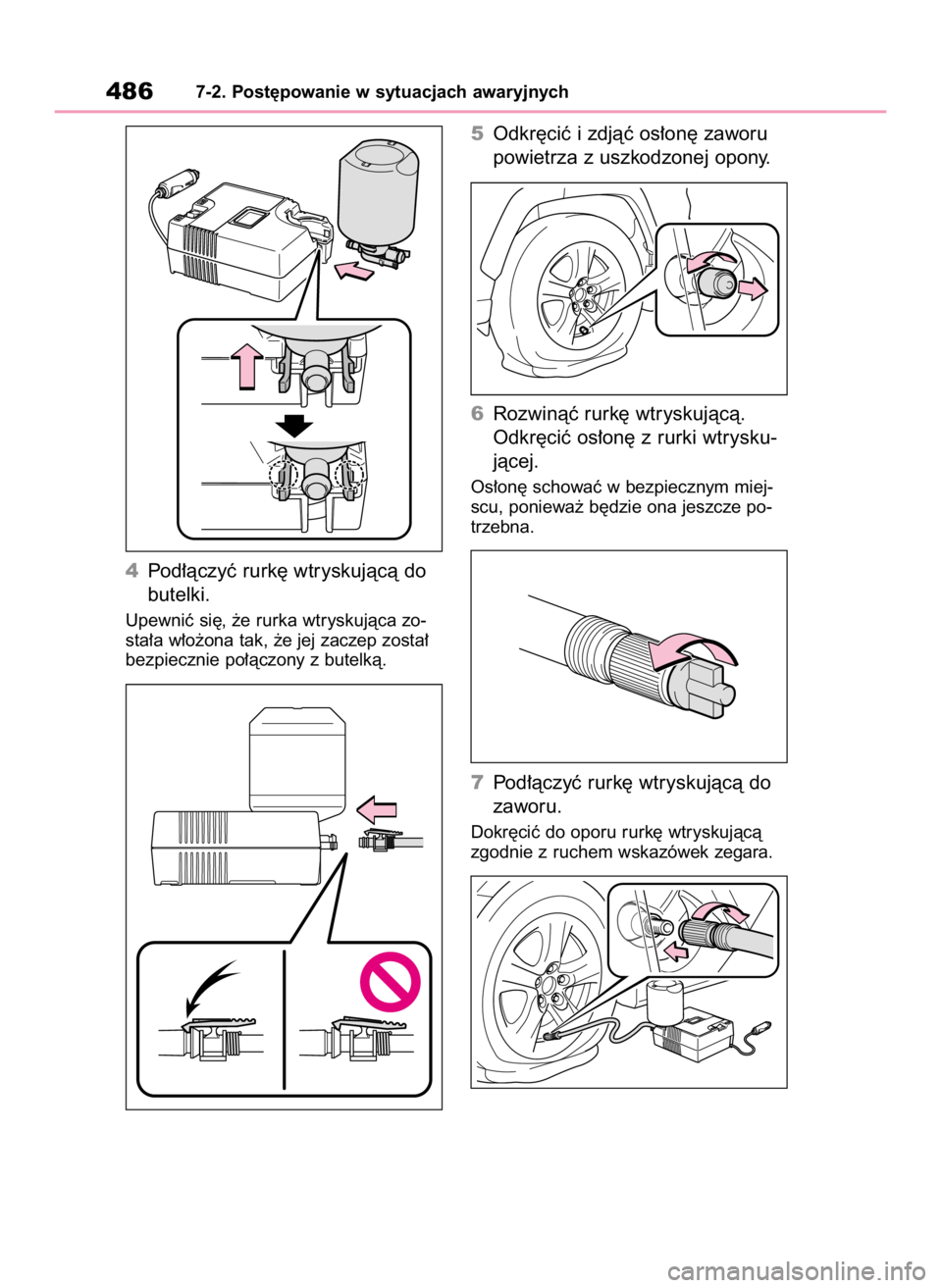 486 7-2. Postępowanie w sytuacjach awaryjnych

4 Podłączyć rurkę wtryskującą do butelki.

Upewnić się, że rurka wtryskująca została włożona tak, że jej zaczep został bezpiecznie połączony z butelką.

5 Odkręcić i zdjąć osłonę zaworu powietrza z uszkodzonej opony.

6 Rozwinąć rurkę wtryskującą. Odkręcić osłonę z rurki wtryskującej.

Osłonę schować w bezpiecznym miejscu, ponieważ będzie ona jeszcze potrzebna.

7 Podłączyć rurkę wtryskującą do zaworu.

Dokręcić do oporu rurkę wtryskującą zgodnie z ruchem wskazówek zegara.

carmanualsonline.info