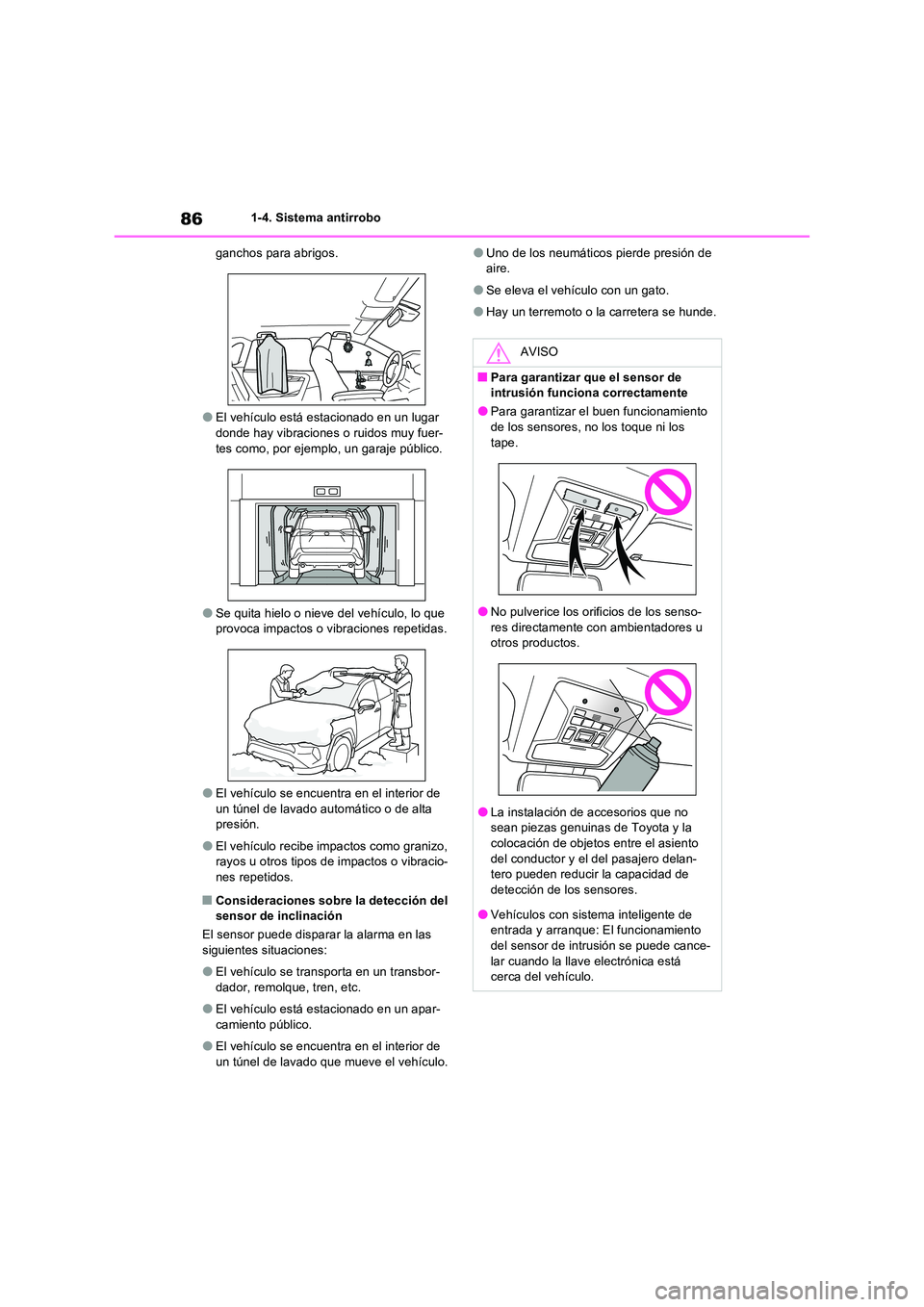 86 1-4. Sistema antirrobo

ganchos para abrigos.

●El vehículo está estacionado en un lugar donde hay vibraciones o ruidos muy fuertes como, por ejemplo, un garaje público.

●Se quita hielo o nieve del vehículo, lo que provoca impactos o vibraciones repetidas.

●El vehículo se encuentra en el interior de un túnel de lavado automático o de alta presión.

●El vehículo recibe impactos como granizo, rayos u otros tipos de impactos o vibraciones repetidos.

■Consideraciones sobre la detección del sensor de inclinación

El sensor puede disparar la alarma en las siguientes situaciones:

●El vehículo se transporta en un transbordador, remolque, tren, etc.

●El vehículo está estacionado en un aparcamiento público.

●El vehículo se encuentra en el interior de un túnel de lavado que mueve el vehículo.

●Uno de los neumáticos pierde presión de aire.

●Se eleva el vehículo con un gato.

●Hay un terremoto o la carretera se hunde.

AVISO

■Para garantizar que el sensor de intrusión funciona correctamente

●Para garantizar el buen funcionamiento de los sensores, no los toque ni los tape.

●No pulverice los orificios de los sensores directamente con ambientadores u otros productos.

●La instalación de accesorios que no sean piezas genuinas de Toyota y la colocación de objetos entre el asiento del conductor y el del pasajero delantero pueden reducir la capacidad de detección de los sensores.

●Vehículos con sistema inteligente de entrada y arranque: El funcionamiento del sensor de intrusión se puede cancelar cuando la llave electrónica está cerca del vehículo.

carmanualsonline.info