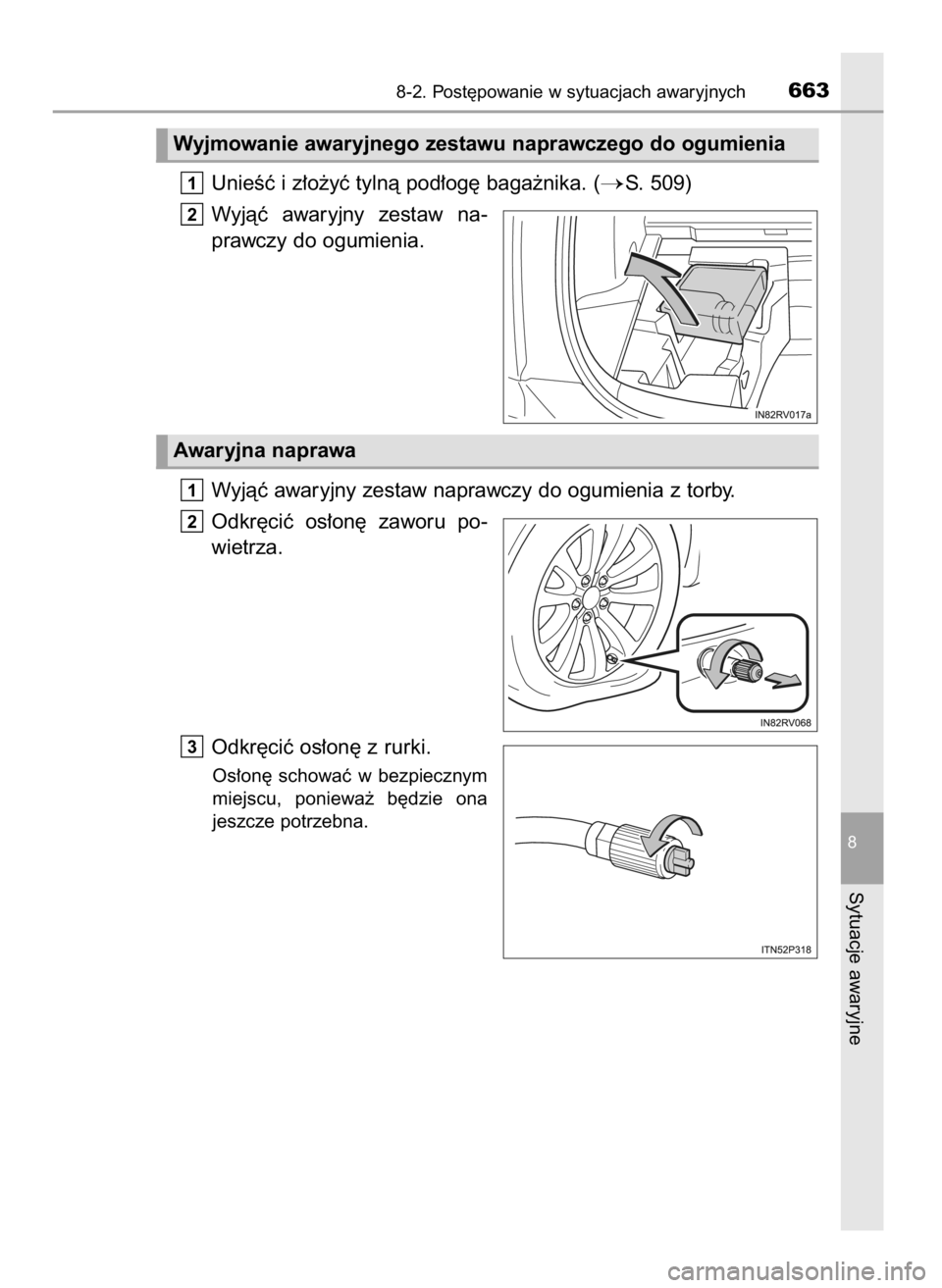 8-2. Postępowanie w sytuacjach awaryjnych 663

Wyjmowanie awaryjnego zestawu naprawczego do ogumienia

1 Unieść i złożyć tylną podłogę bagażnika. (→S. 509)

2 Wyjąć awaryjny zestaw naprawczy do ogumienia.

IN82RV017a

Awaryjna naprawa

1 Wyjąć awaryjny zestaw naprawczy do ogumienia z torby.

2 Odkręcić osłonę zaworu powietrza.

IN82RV068

3 Odkręcić osłonę z rurki.

Osłonę schować w bezpiecznym miejscu, ponieważ będzie ona jeszcze potrzebna.

ITN52P318

8

Sytuacje awaryjne

carmanualsonline.info