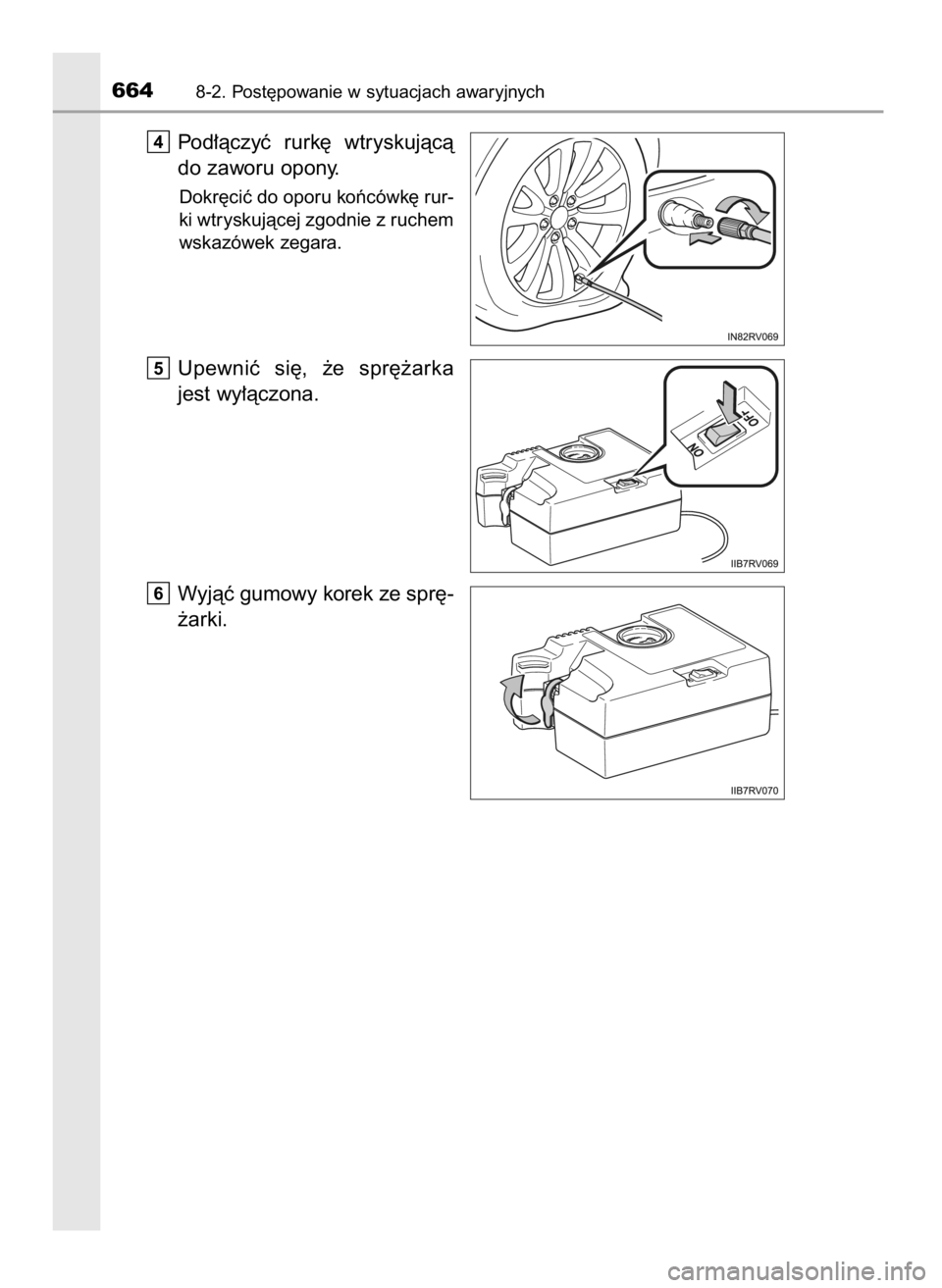 664 8-2. Postępowanie w sytuacjach awaryjnych

4 Podłączyć rurkę wtryskującą do zaworu opony.

Dokręcić do oporu końcówkę rurki wtryskującej zgodnie z ruchem wskazówek zegara.

IN82RV069

5 Upewnić się, że sprężarka jest wyłączona.

ON

OFF

IIB7RV069

6 Wyjąć gumowy korek ze sprężarki.

IIB7RV070

carmanualsonline.info