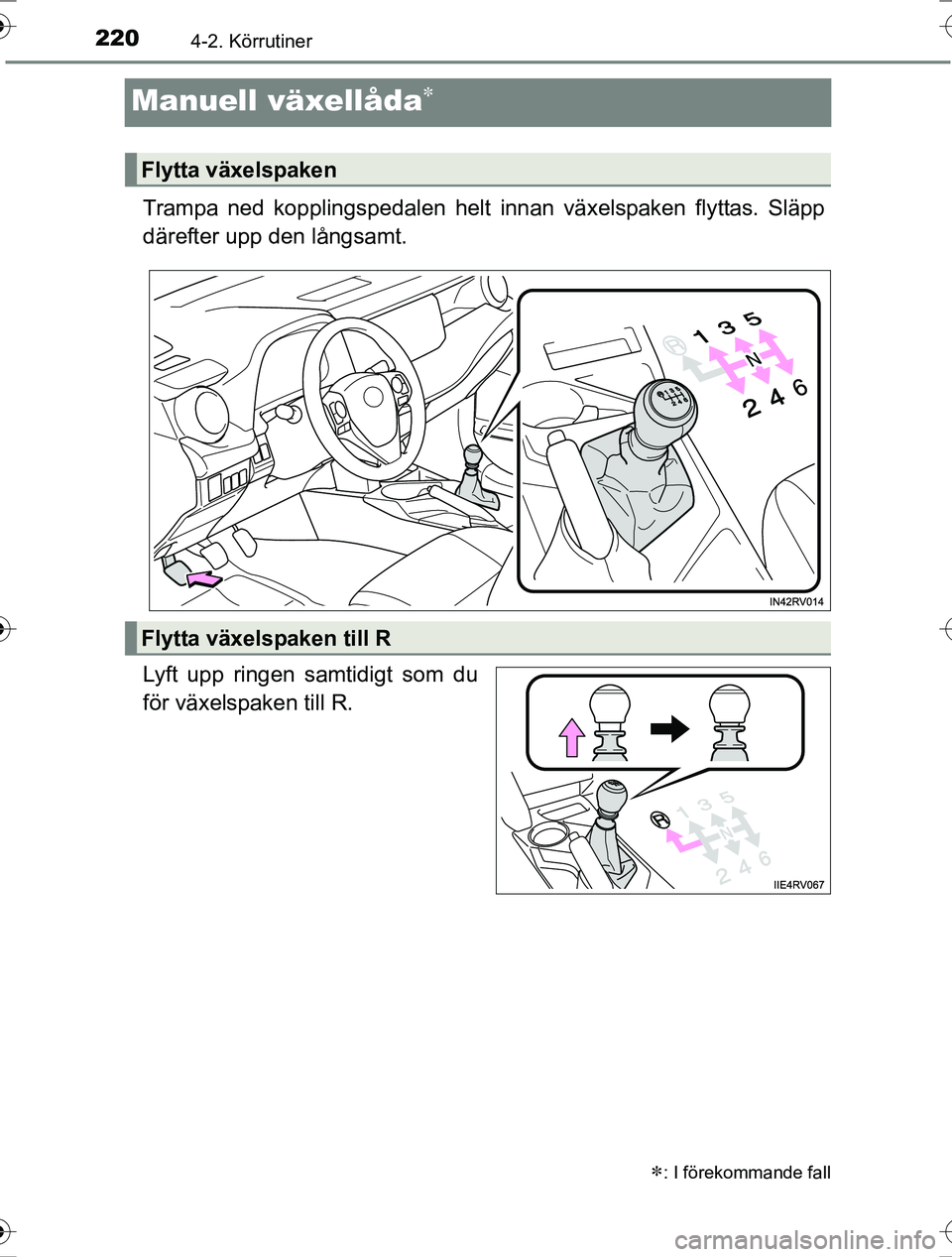 220 4-2. Körrutiner

Manuell växellåda*

Flytta växelspaken

Trampa ned kopplingspedalen helt innan växelspaken flyttas. Släpp därefter upp den långsamt.

R 1 3 5 N 2 4 6

IN42RV014

Flytta växelspaken till R

Lyft upp ringen samtidigt som du för växelspaken till R.

R 1 3 5 N 2 4 6

IIE4RV067

*: I förekommande fall

carmanualsonline.info