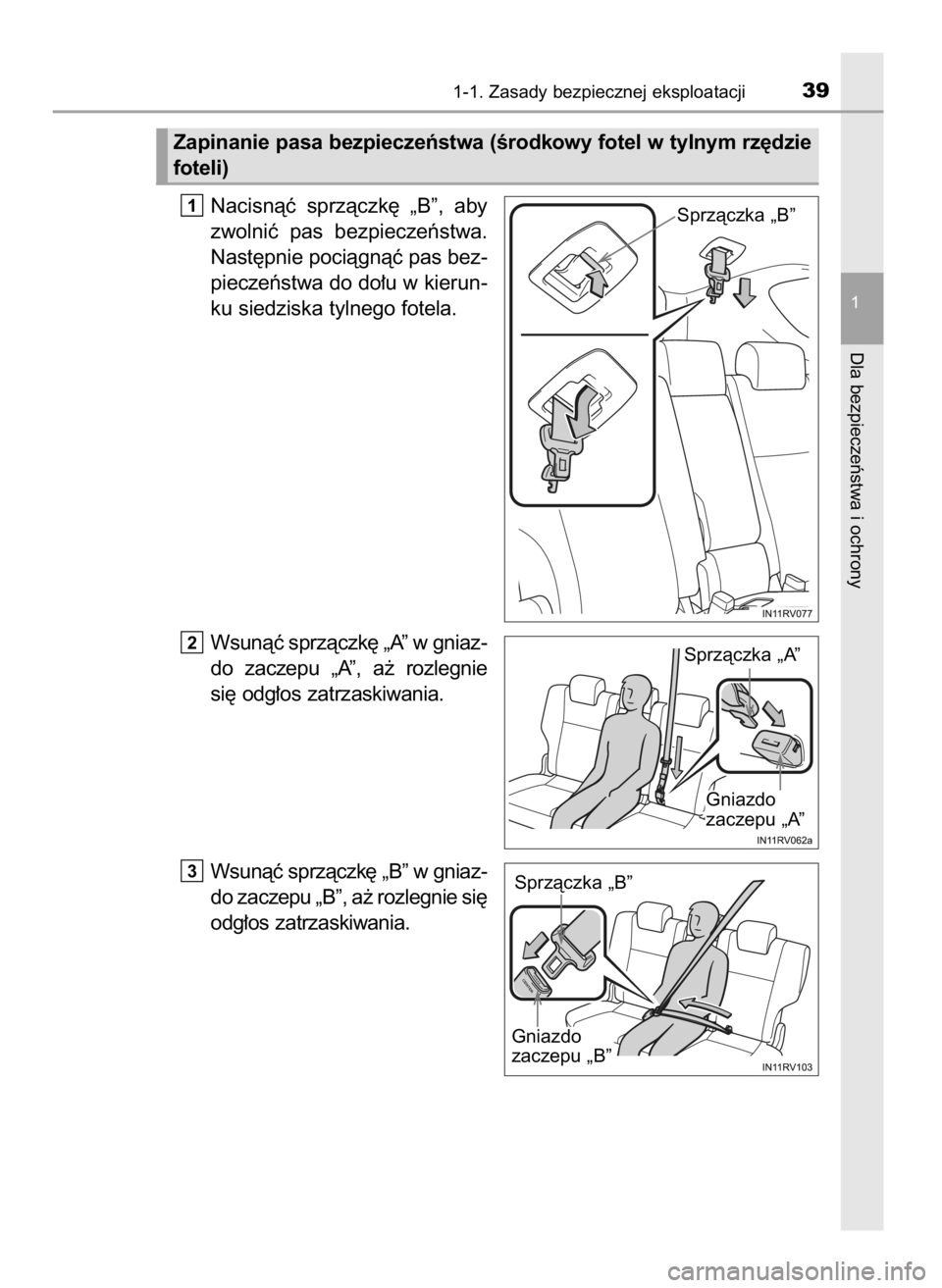 1-1. Zasady bezpiecznej eksploatacji

39

1

Dla bezpieczeństwa i ochrony

Zapinanie pasa bezpieczeństwa (środkowy fotel w tylnym rzędzie foteli)

1 Nacisnąć sprzączkę „B”, aby zwolnić pas bezpieczeństwa. Następnie pociągnąć pas bezpieczeństwa do dołu w kierunku siedziska tylnego fotela.

Sprzączka „B”

IN11RV077

2 Wsunąć sprzączkę „A” w gniazdo zaczepu „A”, aż rozlegnie się odgłos zatrzaskiwania.

Sprzączka „A”

Gniazdo zaczepu „A”

IN11RV062a

3 Wsunąć sprzączkę „B” w gniazdo zaczepu „B”, aż rozlegnie się odgłos zatrzaskiwania.

Sprzączka „B”

Gniazdo zaczepu „B”

IN11RV103

carmanualsonline.info