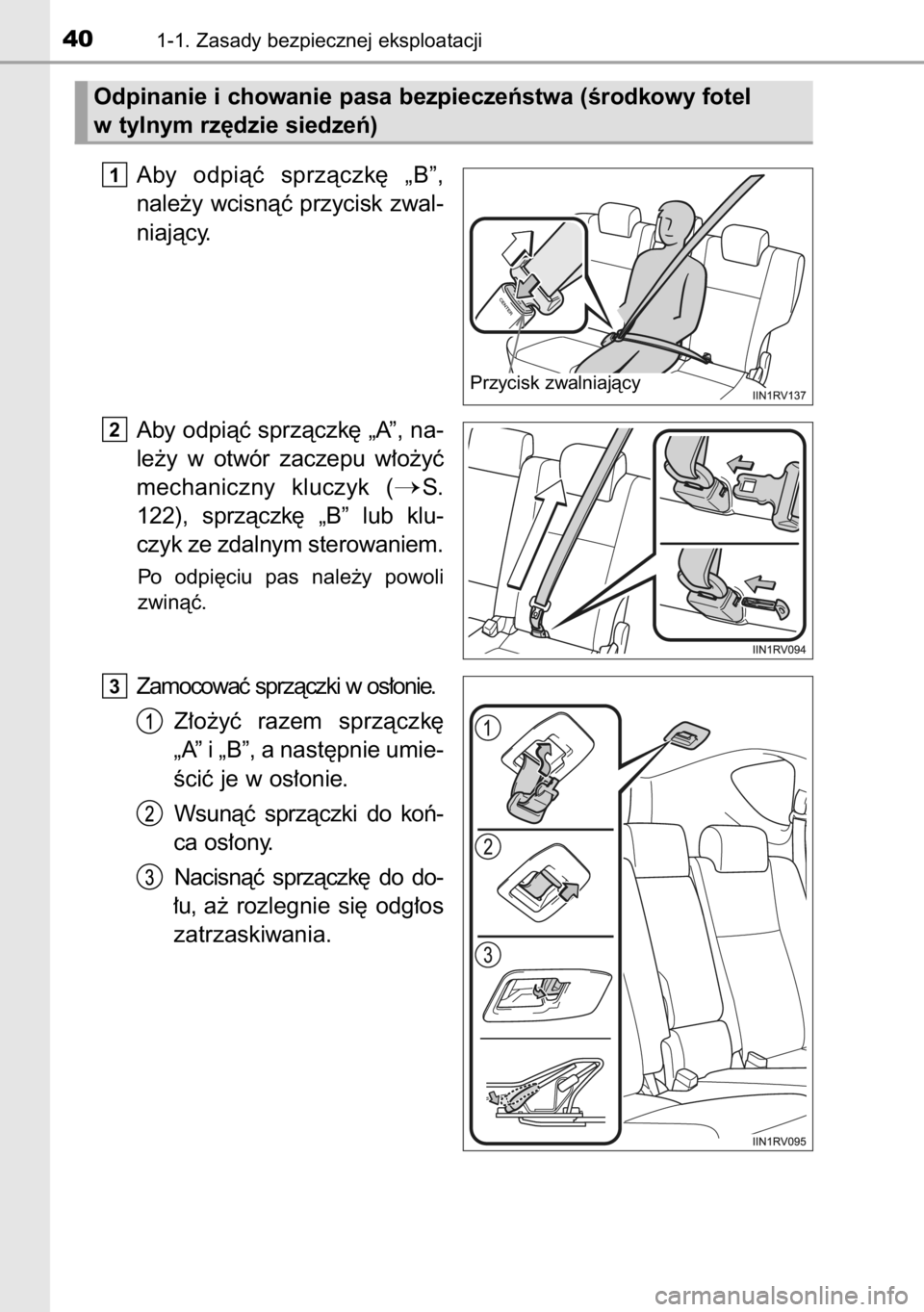 40 1-1. Zasady bezpiecznej eksploatacji

Odpinanie i chowanie pasa bezpieczeństwa (środkowy fotel w tylnym rzędzie siedzeń)

1 Aby odpiąć sprzączkę „B”, należy wcisnąć przycisk zwalniający.

CENTER

Przycisk zwalniający

IIN1RV137

2 Aby odpiąć sprzączkę „A”, należy w otwór zaczepu włożyć mechaniczny kluczyk (→S. 122), sprzączkę „B” lub kluczyk ze zdalnym sterowaniem.

Po odpięciu pas należy powoli zwinąć.

IIN1RV094

3 Zamocować sprzączki w osłonie.

1 Złożyć razem sprzączkę „A” i „B”, a następnie umieścić je w osłonie.

2 Wsunąć sprzączki do końca osłony.

3 Nacisnąć sprzączkę do dołu, aż rozlegnie się odgłos zatrzaskiwania.

1

2

3

IIN1RV095

carmanualsonline.info